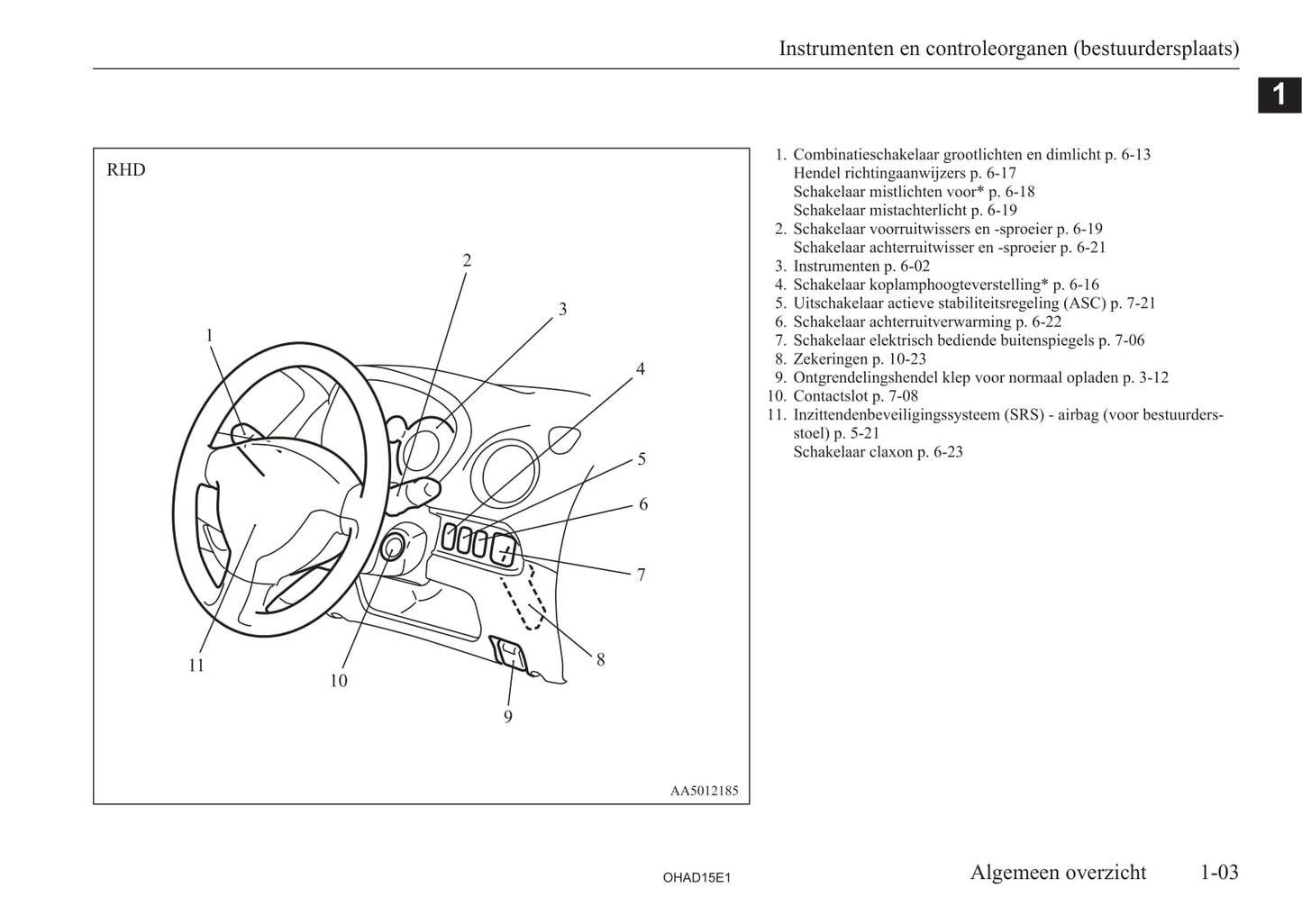 Instrumenten en controleorganen (bestuurdersplaats)

1

RHD

2
3
1
4
5
6
7
8
11
10
9

AA5012185

1. Combinatieschakelaar grootlichten en dimlicht p. 6-13
Hendel richtingaanwijzers p. 6-17
Schakelaar mistlichten voor* p. 6-18
Schakelaar mistachterlicht p. 6-19
2. Schakelaar voorruitwissers en -sproeier p. 6-19
Schakelaar achterruitwisser en -sproeier p. 6-21
3. Instrumenten p. 6-02
4. Schakelaar koplamphoogteverstelling* p. 6-16
5. Uitschakelaar actieve stabiliteitsregeling (ASC) p. 7-21
6. Schakelaar achterruitverwarming p. 6-22
7. Schakelaar elektrisch bediende buitenspiegels p. 7-06
8. Zekeringen p. 10-23
9. Ontgrendelingshendel klep voor normaal opladen p. 3-12
10. Contactslot p. 7-08
11. Inzittendenbeveiligingssysteem (SRS) - airbag (voor bestuurdersstoel) p. 5-21
Schakelaar claxon p. 6-23

OHAD15E1

Algemeen overzicht 1-03