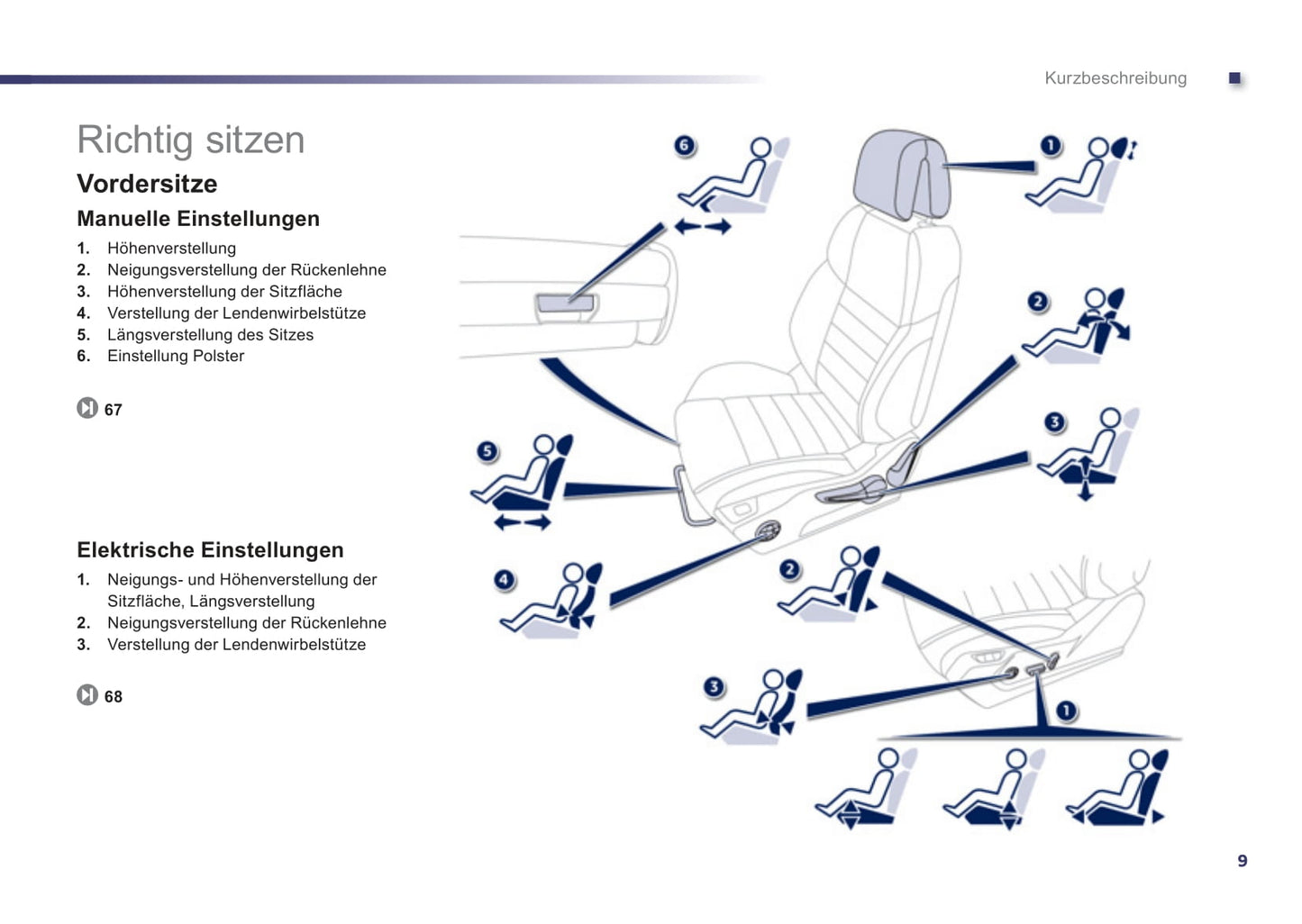 Kurzbeschreibung

Richtig sitzen

Vordersitze

Manuelle Einstellungen

1. Höhenverstellung
2. Neigungsverstellung der Rückenlehne
3. Höhenverstellung der Sitzfläche
4. Verstellung der Lendenwirbelstütze
5. Längsverstellung des Sitzes
6. Einstellung Polster

67

Elektrische Einstellungen

1. Neigungs- und Höhenverstellung der Sitzfläche, Längsverstellung
2. Neigungsverstellung der Rückenlehne
3. Verstellung der Lendenwirbelstütze

68

6
1
2
3
5
4
2
3
1

9