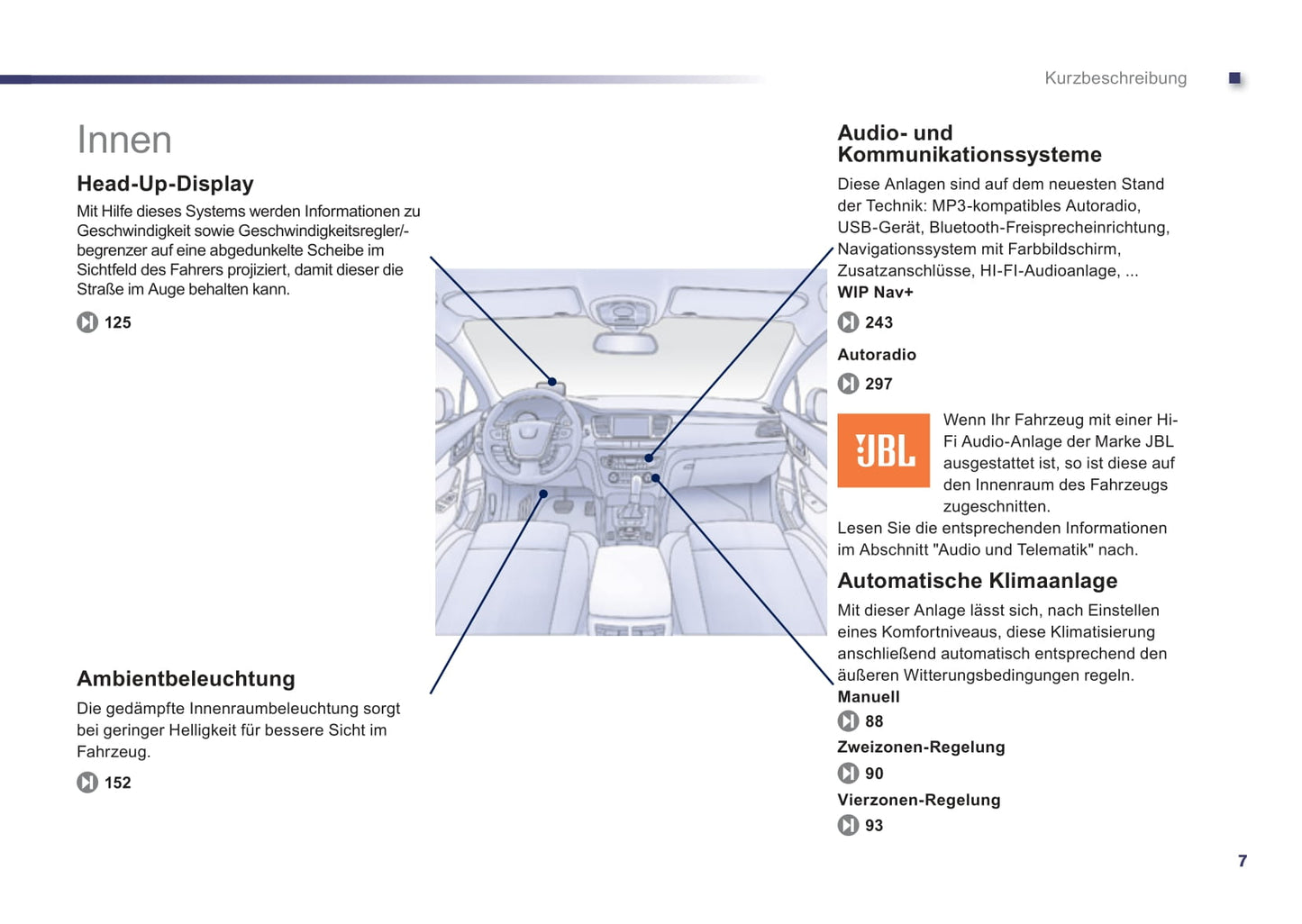 Kurzbeschreibung

Innen

Head-Up-Display

Mit Hilfe dieses Systems werden Informationen zu Geschwindigkeit sowie Geschwindigkeitsregler/-begrenzer auf eine abgedunkelte Scheibe im Sichtfeld des Fahrers projiziert, damit dieser die Straße im Auge behalten kann.

125

Ambientbeleuchtung

Die gedämpfte Innenraumbeleuchtung sorgt bei geringer Helligkeit für bessere Sicht im Fahrzeug.

152

Audio- und Kommunikationssysteme

Diese Anlagen sind auf dem neuesten Stand der Technik: MP3-kompatibles Autoradio, USB-Gerät, Bluetooth-Freisprecheinrichtung, Navigationssystem mit Farbbildschirm, Zusatzanschlüsse, HI-FI-Audioanlage, ...

WIP Nav+

243

Autoradio

297

JBL

Wenn Ihr Fahrzeug mit einer Hi-Fi Audio-Anlage der Marke JBL ausgestattet ist, so ist diese auf den Innenraum des Fahrzeugs zugeschnitten.

Lesen Sie die entsprechenden Informationen im Abschnitt "Audio und Telematik" nach.

Automatische Klimaanlage

Mit dieser Anlage lässt sich, nach Einstellen eines Komfortniveaus, diese Klimatisierung anschließend automatisch entsprechend den äußeren Witterungsbedingungen regeln.

Manuell

88

Zweizonen-Regelung

90

Vierzonen-Regelung

93

7