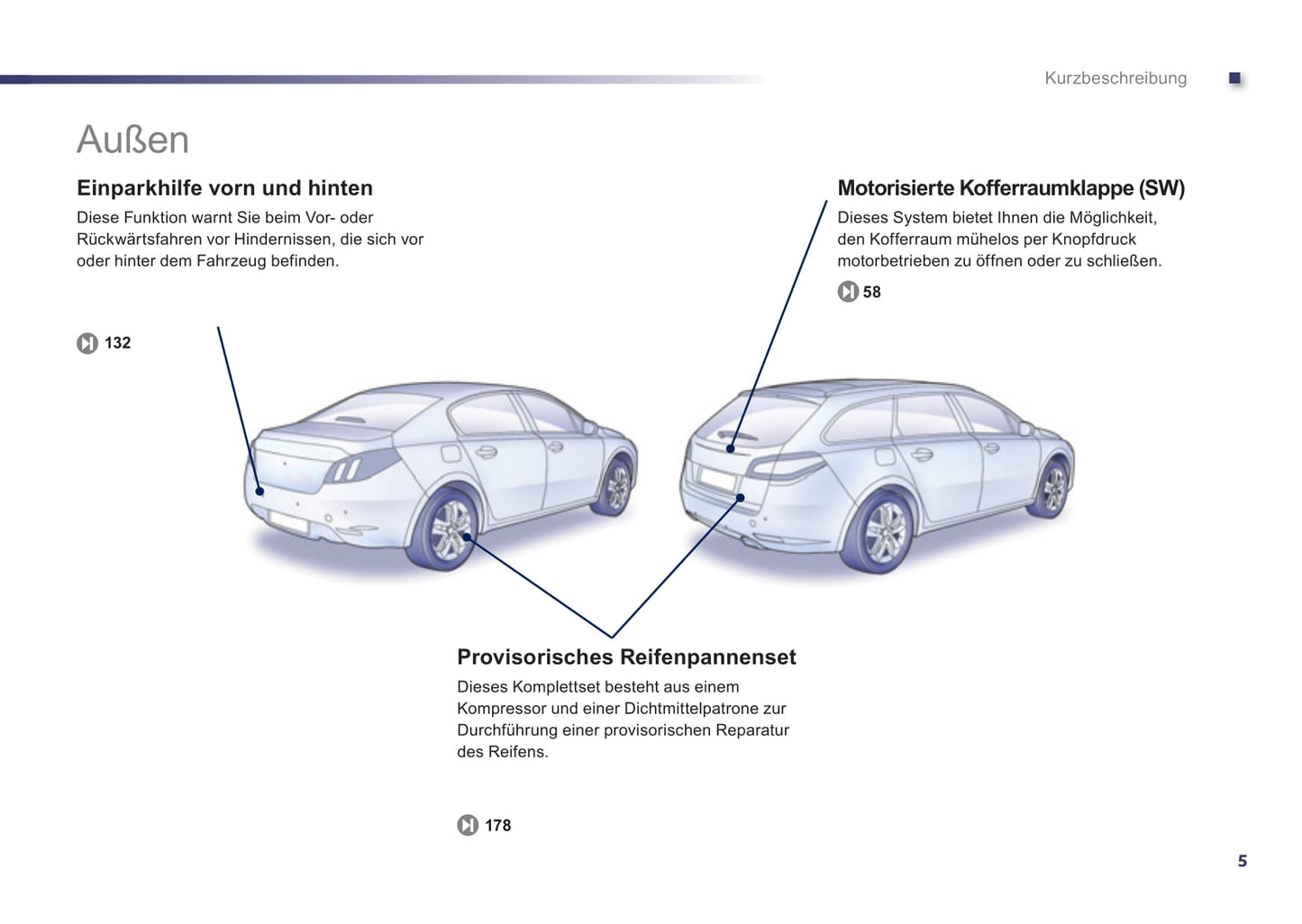 Kurzbeschreibung

Außen

Einparkhilfe vorn und hinten

Diese Funktion warnt Sie beim Vor- oder Rückwärtsfahren vor Hindernissen, die sich vor oder hinter dem Fahrzeug befinden.

132

Motorisierte Kofferraumklappe (SW)

Dieses System bietet Ihnen die Möglichkeit, den Kofferraum mühelos per Knopfdruck motorbetrieben zu öffnen oder zu schließen.

58

Provisorisches Reifenpannenset

Dieses Komplettset besteht aus einem Kompressor und einer Dichtmittelpatrone zur Durchführung einer provisorischen Reparatur des Reifens.

178

5