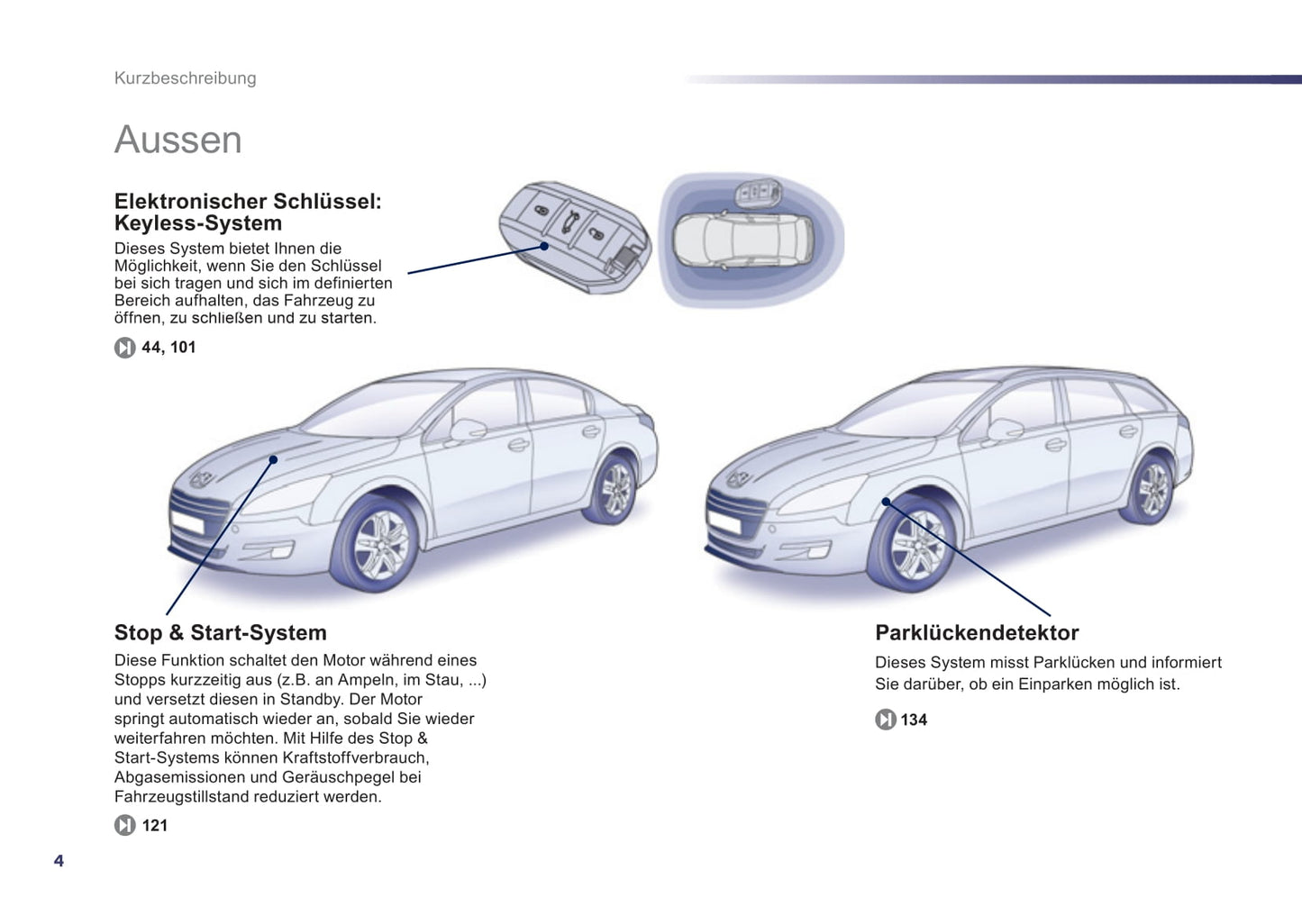 Kurzbeschreibung

Aussen

Elektronischer Schlüssel: Keyless-System

Dieses System bietet Ihnen die Möglichkeit, wenn Sie den Schlüssel bei sich tragen und sich im definierten Bereich aufhalten, das Fahrzeug zu öffnen, zu schließen und zu starten.

44, 101

Stop & Start-System

Diese Funktion schaltet den Motor während eines Stopps kurzzeitig aus (z.B. an Ampeln, im Stau, ...) und versetzt diesen in Standby. Der Motor springt automatisch wieder an, sobald Sie wieder weiterfahren möchten. Mit Hilfe des Stop & Start-Systems können Kraftstoffverbrauch, Abgasemissionen und Geräuschpegel bei Fahrzeugstillstand reduziert werden.

121

Parklückendetektor

Dieses System misst Parklücken und informiert Sie darüber, ob ein Einparken möglich ist.

134

4