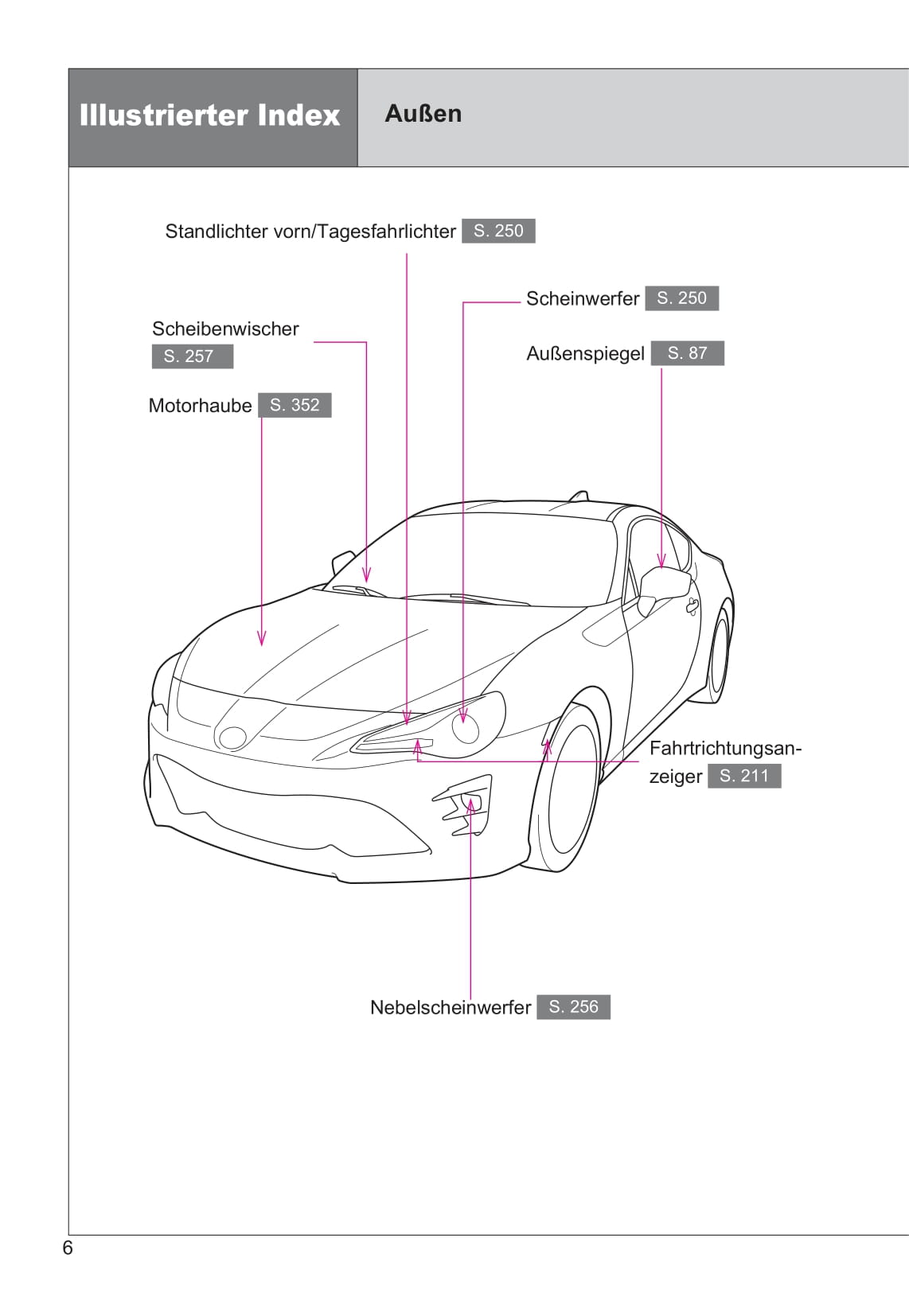 Illustrierter Index

Außen

Standlichter vorn/Tagesfahrlichter S. 250

Scheinwerfer S. 250

Scheibenwischer S. 257

Außenspiegel S. 87

Motorhaube S. 352

Fahrtrichtungsanzeiger S. 211

Nebelscheinwerfer S. 256

6