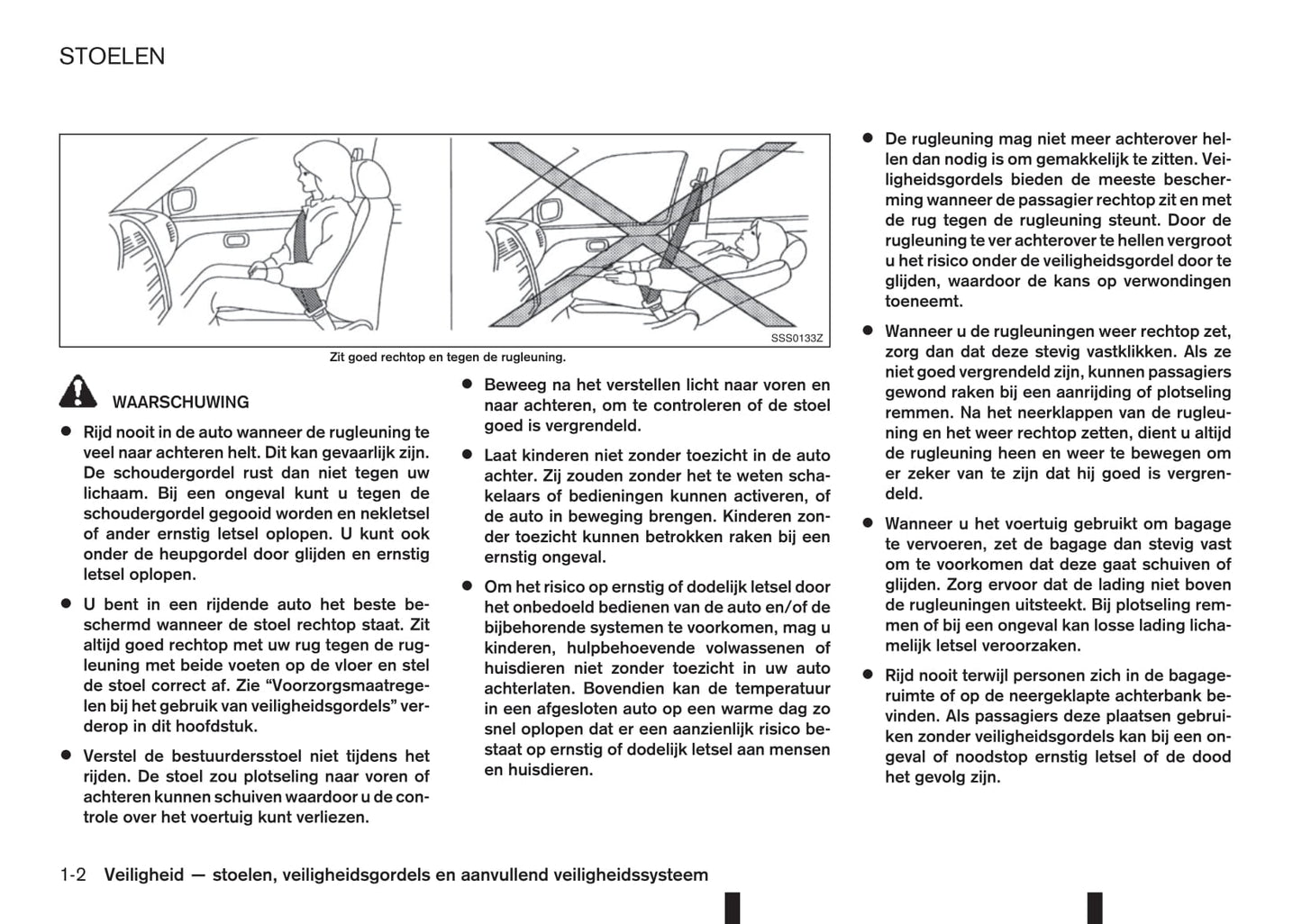 STOELEN

SSS0133Z

Zit goed rechtop en tegen de rugleuning.

WAARSCHUWING

● Rijd nooit in de auto wanneer de rugleuning te veel naar achteren helt. Dit kan gevaarlijk zijn. De schoudergordel rust dan niet tegen uw lichaam. Bij een ongeval kunt u tegen de schoudergordel gegooid worden en nekletsel of ander ernstig letsel oplopen. U kunt ook onder de heupgordel door glijden en ernstig letsel oplopen.

● U bent in een rijdende auto het beste beschermd wanneer de stoel rechtop staat. Zit altijd goed rechtop met uw rug tegen de rugleuning met beide voeten op de vloer en stel de stoel correct af. Zie “Voorzorgsmaatregelen bij het gebruik van veiligheidsgordels” verderop in dit hoofdstuk.

● Verstel de bestuurdersstoel niet tijdens het rijden. De stoel zou plotseling naar voren of achteren kunnen schuiven waardoor u de controle over het voertuig kunt verliezen.

● Beweeg na het verstellen licht naar voren en naar achteren, om te controleren of de stoel goed is vergrendeld.

● Laat kinderen niet zonder toezicht in de auto achter. Zij zouden zonder het te weten schakelaars of bedieningen kunnen activeren, of de auto in beweging brengen. Kinderen zonder toezicht kunnen betrokken raken bij een ernstig ongeval.

● Om het risico op ernstig of dodelijk letsel door het onbedoeld bedienen van de auto en/of de bijbehorende systemen te voorkomen, mag u kinderen, hulpbehoevende volwassenen of huisdieren niet zonder toezicht in uw auto achterlaten. Bovendien kan de temperatuur in een afgesloten auto op een warme dag zo snel oplopen dat er een aanzienlijk risico bestaat op ernstig of dodelijk letsel aan mensen en huisdieren.

● De rugleuning mag niet meer achterover hellen dan nodig is om gemakkelijk te zitten. Veiligheidsgordels bieden de meeste bescherming wanneer de passagier rechtop zit en met de rug tegen de rugleuning steunt. Door de rugleuning te ver achterover te hellen vergroot u het risico onder de veiligheidsgordel door te glijden, waardoor de kans op verwondingen toeneemt.

● Wanneer u de rugleuningen weer rechtop zet, zorg dan dat deze stevig vastklikken. Als ze niet goed vergrendeld zijn, kunnen passagiers gewond raken bij een aanrijding of plotseling remmen. Na het neerklappen van de rugleuning en het weer rechtop zetten, dient u altijd de rugleuning heen en weer te bewegen om er zeker van te zijn dat hij goed is vergrendeld.

● Wanneer u het voertuig gebruikt om bagage te vervoeren, zet de bagage dan stevig vast om te voorkomen dat deze gaat schuiven of glijden. Zorg ervoor dat de lading niet boven de rugleuningen uitsteekt. Bij plotseling remmen of bij een ongeval kan losse lading lichamelijk letsel veroorzaken.

● Rijd nooit terwijl personen zich in de bagageruimte of op de neergeklapte achterbank bevinden. Als passagiers deze plaatsen gebruiken zonder veiligheidsgordels kan bij een ongeval of noodstop ernstig letsel of de dood het gevolg zijn.

1-2 Veiligheid — stoelen, veiligheidsgordels en aanvullend veiligheidssysteem