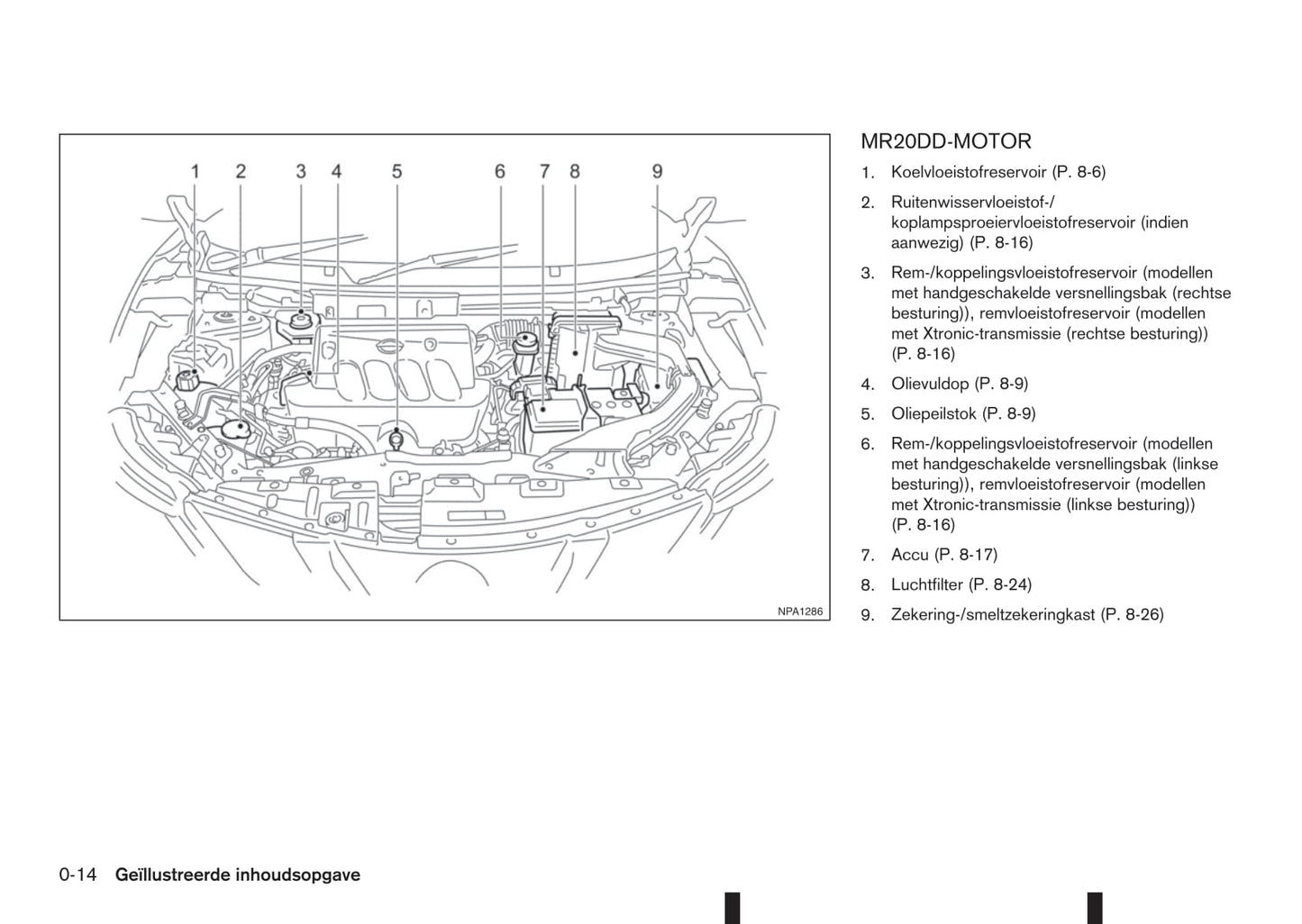 1 2 3 4 5 6 7 8 9

NPA1286

MR20DD-MOTOR

1. Koelvloeistofreservoir (P. 8-6)

2. Ruitenwisservloeistof-/koplampsproeiervloeistofreservoir (indien aanwezig) (P. 8-16)

3. Rem-/koppelingsvloeistofreservoir (modellen met handgeschakelde versnellingsbak (rechtse besturing)), remvloeistofreservoir (modellen met Xtronic-transmissie (rechtse besturing)) (P. 8-16)

4. Olievuldop (P. 8-9)

5. Oliepeilstok (P. 8-9)

6. Rem-/koppelingsvloeistofreservoir (modellen met handgeschakelde versnellingsbak (linkse besturing)), remvloeistofreservoir (modellen met Xtronic-transmissie (linkse besturing)) (P. 8-16)

7. Accu (P. 8-17)

8. Luchtfilter (P. 8-24)

9. Zekering-/smeltzekeringkast (P. 8-26)

0-14 Geïllustreerde inhoudsopgave