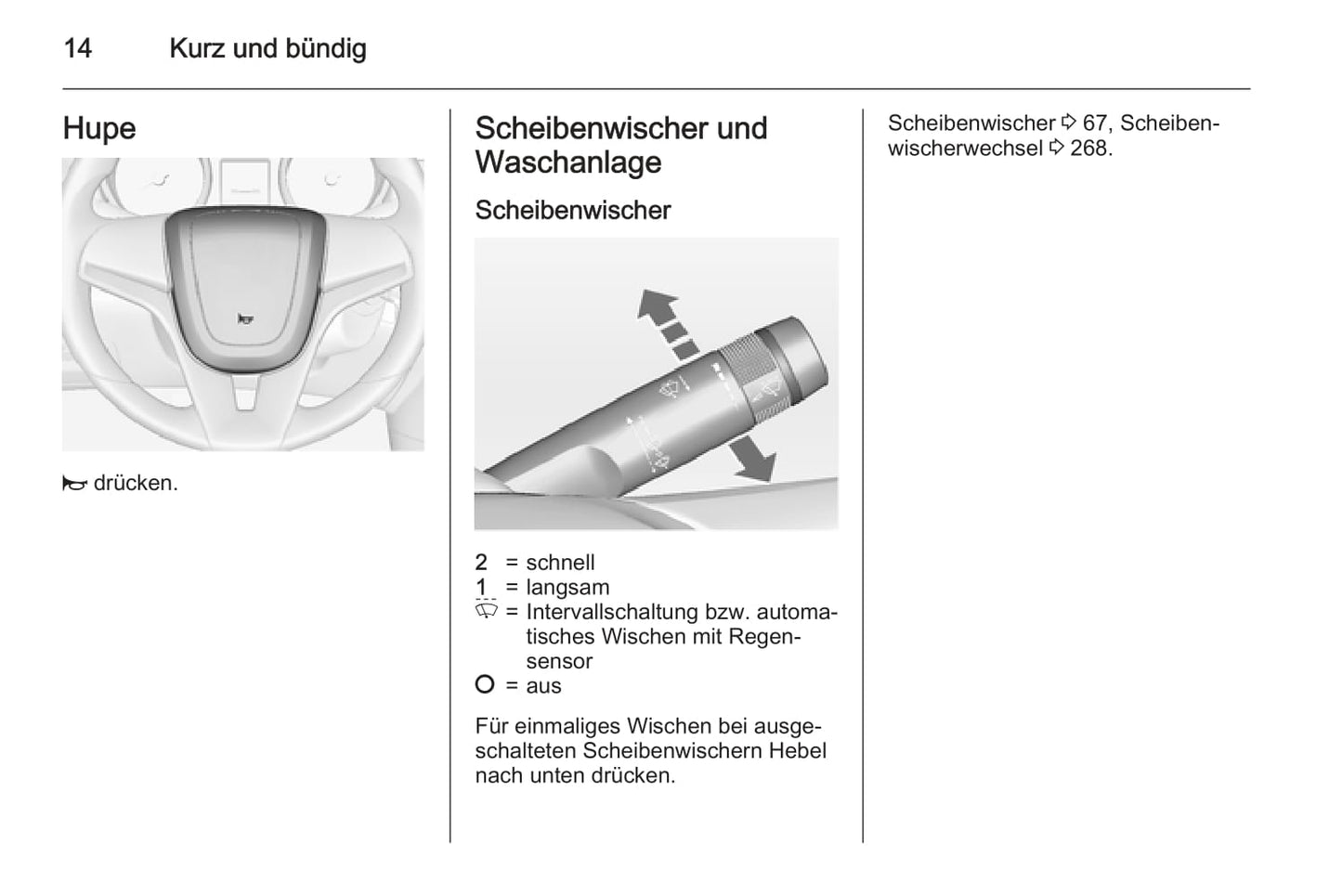 14 Kurz und bündig

Hupe

drücken.

Scheibenwischer und Waschanlage

Scheibenwischer

2 = schnell
1 = langsam
= Intervallschaltung bzw. automatisches Wischen mit Regensensor
O = aus

Für einmaliges Wischen bei ausgeschalteten Scheibenwischern Hebel nach unten drücken.

Scheibenwischer ⇨ 67, Scheibenwischerwechsel ⇨ 268.