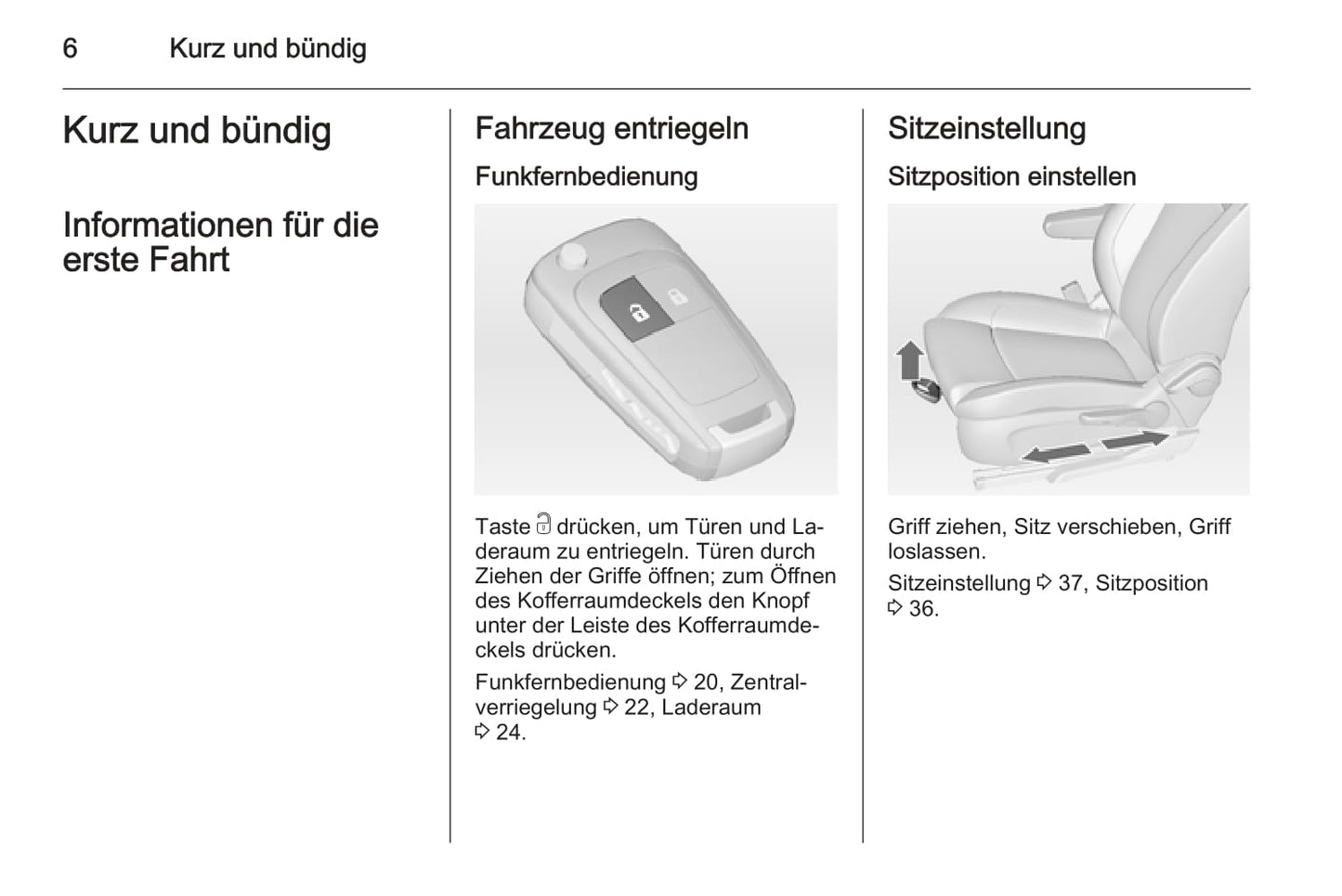 6 Kurz und bündig

Kurz und bündig

Informationen für die erste Fahrt

Fahrzeug entriegeln

Funkfernbedienung

Taste 🔓 drücken, um Türen und Laderaum zu entriegeln. Türen durch Ziehen der Griffe öffnen; zum Öffnen des Kofferraumdeckels den Knopf unter der Leiste des Kofferraumdeckels drücken.

Funkfernbedienung ⇨ 20, Zentralverriegelung ⇨ 22, Laderaum ⇨ 24.

Sitzeinstellung

Sitzposition einstellen

Griff ziehen, Sitz verschieben, Griff loslassen.

Sitzeinstellung ⇨ 37, Sitzposition ⇨ 36.