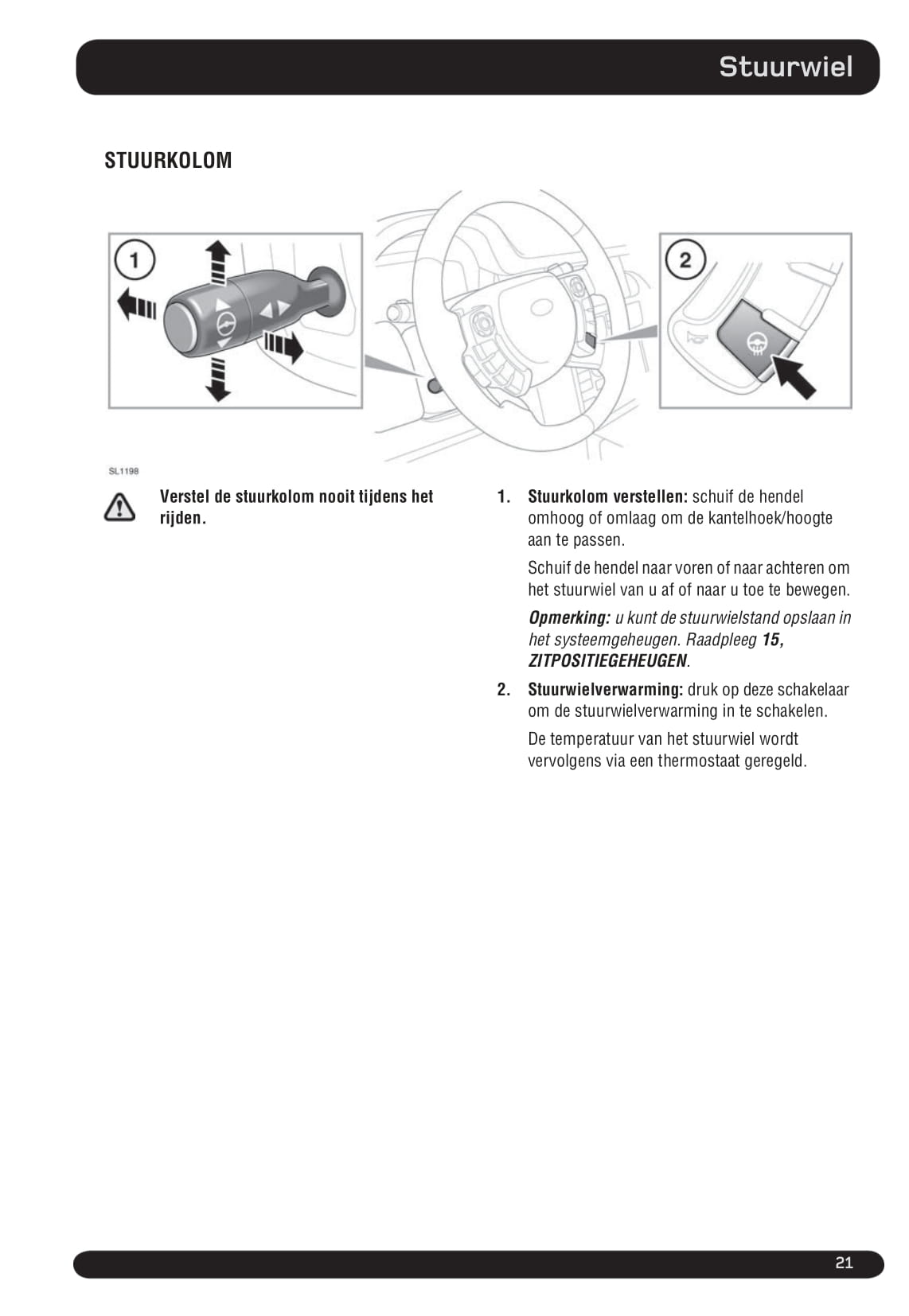 Stuurwiel

STUURKOLOM

1

2

SL1198

Verstel de stuurkolom nooit tijdens het rijden.

1. Stuurkolom verstellen: schuif de hendel omhoog of omlaag om de kantelhoek/hoogte aan te passen.

Schuif de hendel naar voren of naar achteren om het stuurwiel van u af of naar u toe te bewegen.

Opmerking: u kunt de stuurwielstand opslaan in het systeemgeheugen. Raadpleeg 15, ZITPOSITIEGEHEUGEN.

2. Stuurwielverwarming: druk op deze schakelaar om de stuurwielverwarming in te schakelen.

De temperatuur van het stuurwiel wordt vervolgens via een thermostaat geregeld.

21