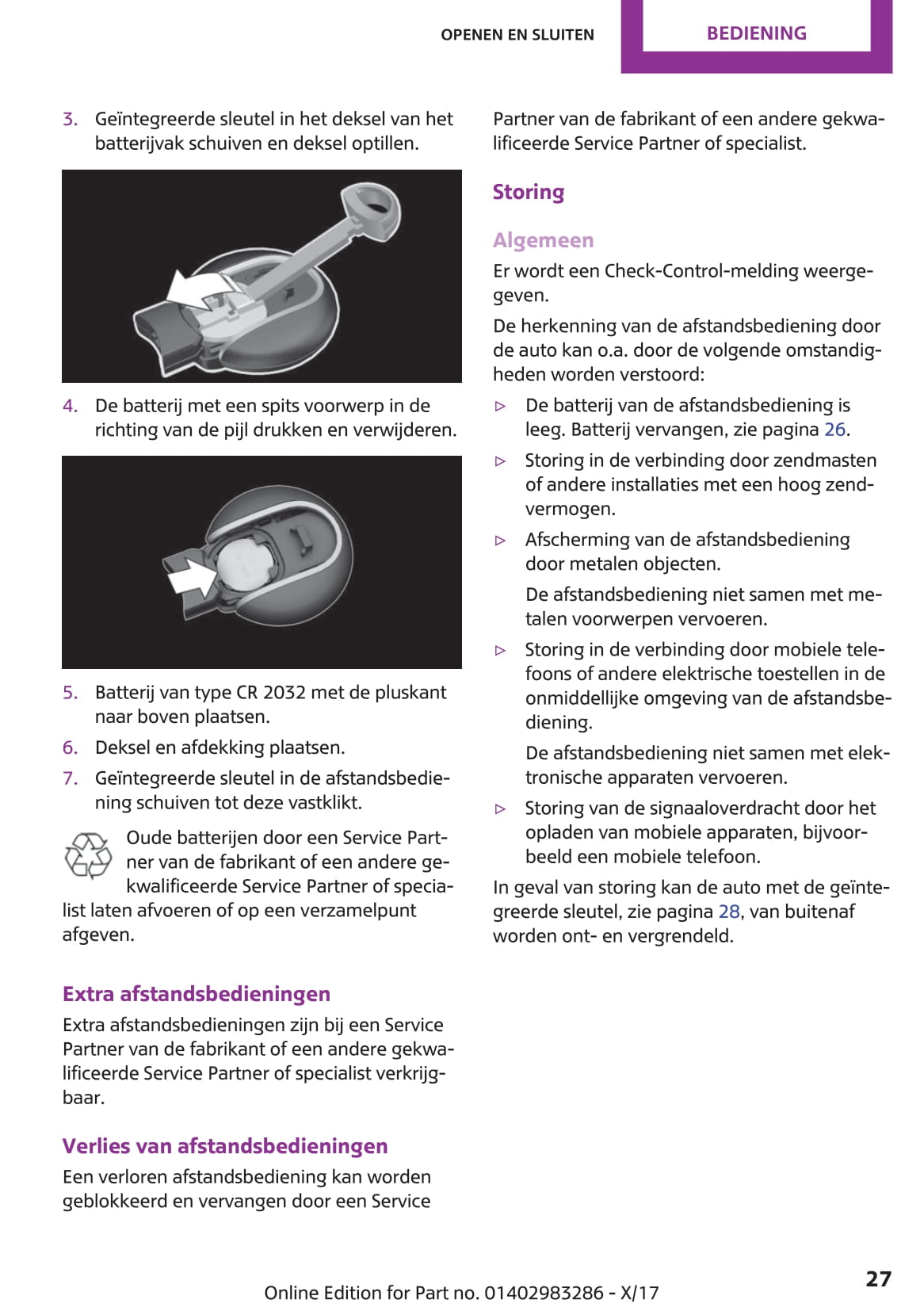 OPENEN EN SLUITEN BEDIENING

3. Geïntegreerde sleutel in het deksel van het batterijvak schuiven en deksel optillen.

4. De batterij met een spits voorwerp in de richting van de pijl drukken en verwijderen.

5. Batterij van type CR 2032 met de pluskant naar boven plaatsen.
6. Deksel en afdekking plaatsen.
7. Geïntegreerde sleutel in de afstandsbediening schuiven tot deze vastklikt.

Oude batterijen door een Service Partner van de fabrikant of een andere gekwalificeerde Service Partner of specialist laten afvoeren of op een verzamelpunt afgeven.

Extra afstandsbedieningen
Extra afstandsbedieningen zijn bij een Service Partner van de fabrikant of een andere gekwalificeerde Service Partner of specialist verkrijgbaar.

Verlies van afstandsbedieningen
Een verloren afstandsbediening kan worden geblokkeerd en vervangen door een Service Partner van de fabrikant of een andere gekwalificeerde Service Partner of specialist.

Storing

Algemeen
Er wordt een Check-Control-melding weergegeven.

De herkenning van de afstandsbediening door de auto kan o.a. door de volgende omstandigheden worden verstoord:

▷ De batterij van de afstandsbediening is leeg. Batterij vervangen, zie pagina 26.
▷ Storing in de verbinding door zendmasten of andere installaties met een hoog zendvermogen.
▷ Afscherming van de afstandsbediening door metalen objecten.
De afstandsbediening niet samen met metalen voorwerpen vervoeren.
▷ Storing in de verbinding door mobiele telefoons of andere elektrische toestellen in de onmiddellijke omgeving van de afstandsbediening.
De afstandsbediening niet samen met elektronische apparaten vervoeren.
▷ Storing van de signaaloverdracht door het opladen van mobiele apparaten, bijvoorbeeld een mobiele telefoon.

In geval van storing kan de auto met de geïntegreerde sleutel, zie pagina 28, van buitenaf worden ont- en vergrendeld.

Online Edition for Part no. 01402983286 - X/17 27