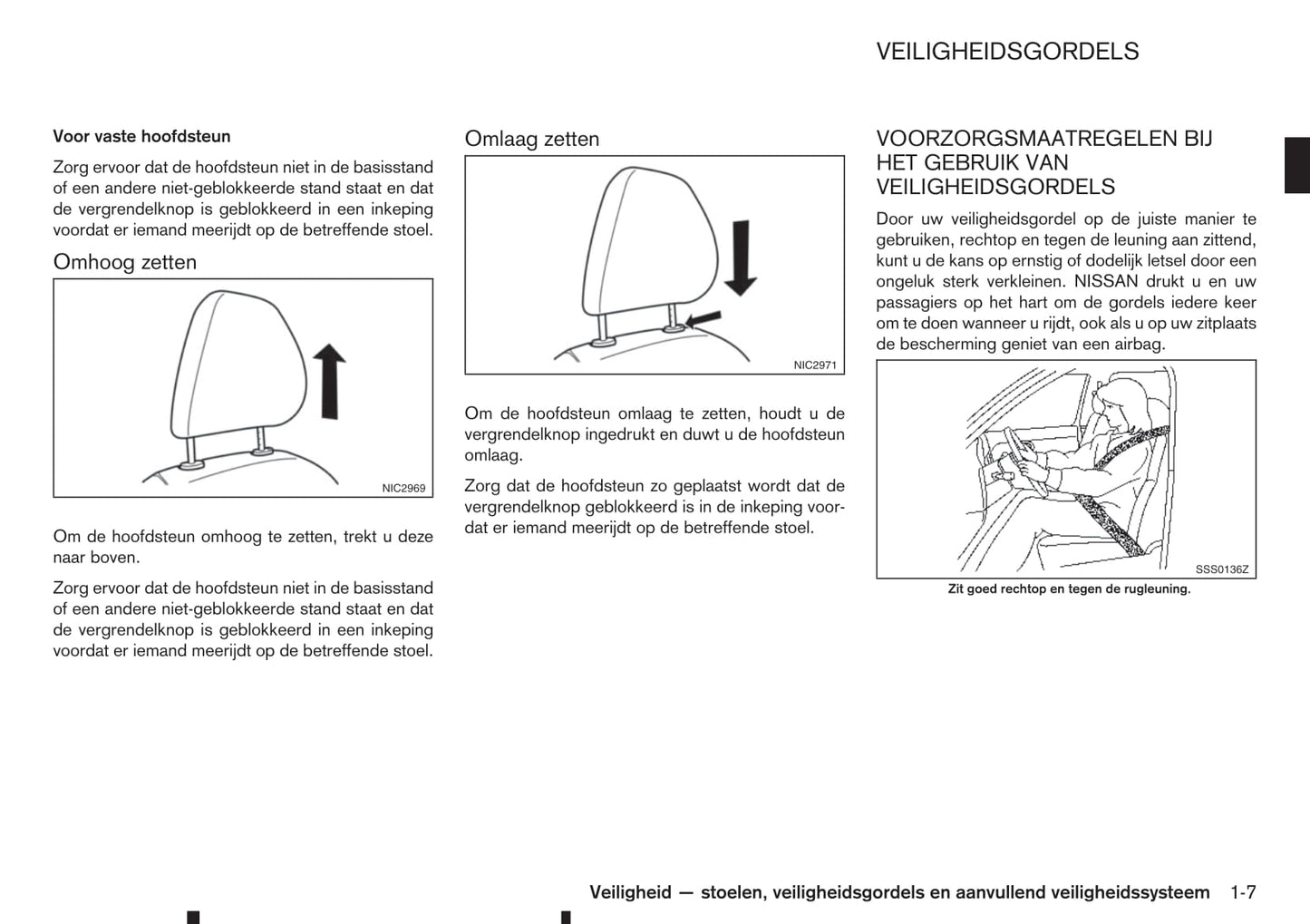 VEILIGHEIDSGORDELS

Voor vaste hoofdsteun

Zorg ervoor dat de hoofdsteun niet in de basisstand of een andere niet-geblokkeerde stand staat en dat de vergrendelknop is geblokkeerd in een inkeping voordat er iemand meerijdt op de betreffende stoel.

Omhoog zetten

NIC2969

Om de hoofdsteun omhoog te zetten, trekt u deze naar boven.

Zorg ervoor dat de hoofdsteun niet in de basisstand of een andere niet-geblokkeerde stand staat en dat de vergrendelknop is geblokkeerd in een inkeping voordat er iemand meerijdt op de betreffende stoel.

Omlaag zetten

NIC2971

Om de hoofdsteun omlaag te zetten, houdt u de vergrendelknop ingedrukt en duwt u de hoofdsteun omlaag.

Zorg dat de hoofdsteun zo geplaatst wordt dat de vergrendelknop geblokkeerd is in de inkeping voordat er iemand meerijdt op de betreffende stoel.

VOORZORGSMAATREGELEN BIJ HET GEBRUIK VAN VEILIGHEIDSGORDELS

Door uw veiligheidsgordel op de juiste manier te gebruiken, rechtop en tegen de leuning aan zittend, kunt u de kans op ernstig of dodelijk letsel door een ongeluk sterk verkleinen. NISSAN drukt u en uw passagiers op het hart om de gordels iedere keer om te doen wanneer u rijdt, ook als u op uw zitplaats de bescherming geniet van een airbag.

SSS0136Z

Zit goed rechtop en tegen de rugleuning.

Veiligheid — stoelen, veiligheidsgordels en aanvullend veiligheidssysteem 1-7