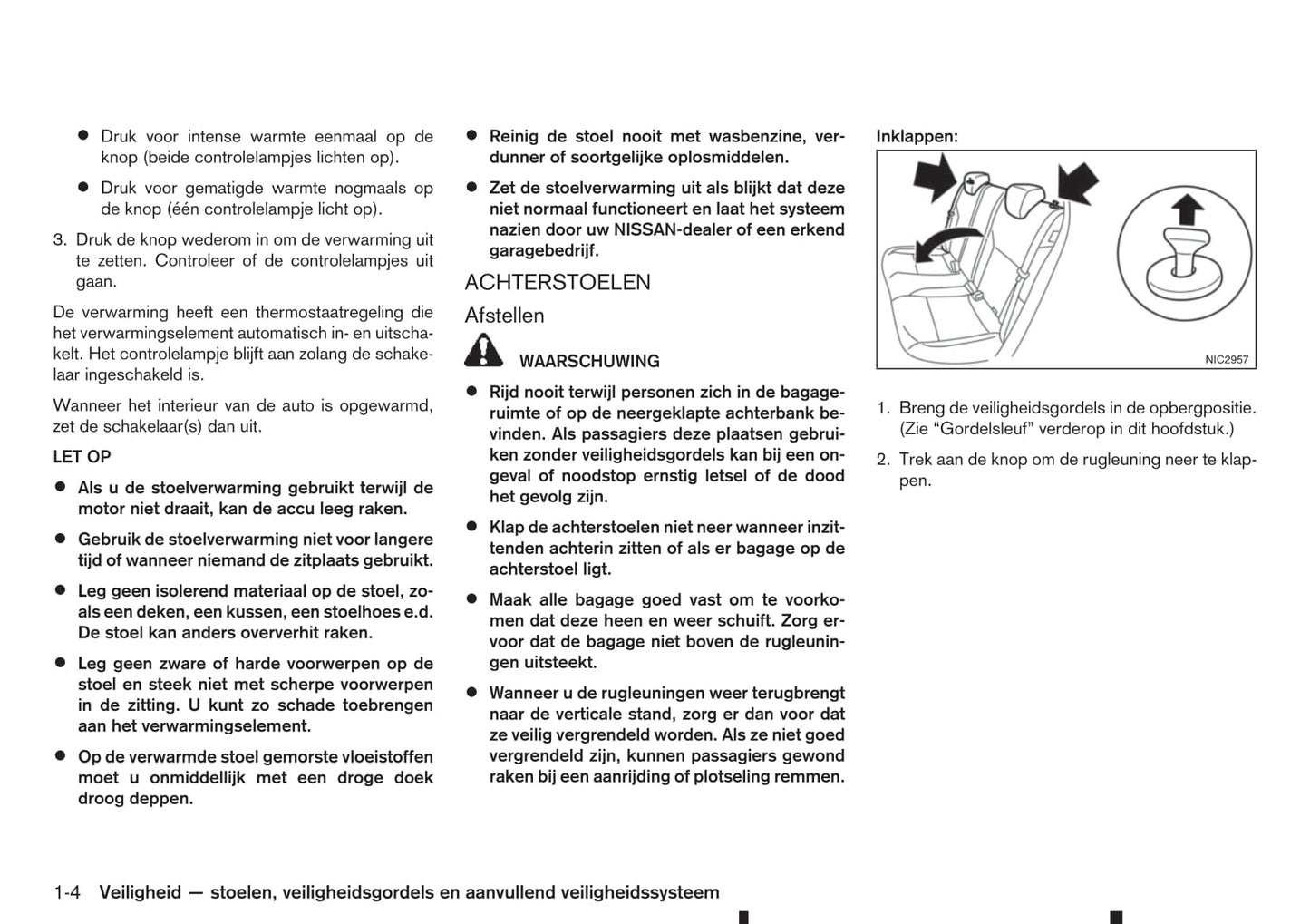 ● Druk voor intense warmte eenmaal op de knop (beide controlelampjes lichten op).

● Druk voor gematigde warmte nogmaals op de knop (één controlelampje licht op).

3. Druk de knop wederom in om de verwarming uit te zetten. Controleer of de controlelampjes uit gaan.

De verwarming heeft een thermostaatregeling die het verwarmingselement automatisch in- en uitschakelt. Het controlelampje blijft aan zolang de schakelaar ingeschakeld is.

Wanneer het interieur van de auto is opgewarmd, zet de schakelaar(s) dan uit.

LET OP

● Als u de stoelverwarming gebruikt terwijl de motor niet draait, kan de accu leeg raken.

● Gebruik de stoelverwarming niet voor langere tijd of wanneer niemand de zitplaats gebruikt.

● Leg geen isolerend materiaal op de stoel, zoals een deken, een kussen, een stoelhoes e.d. De stoel kan anders oververhit raken.

● Leg geen zware of harde voorwerpen op de stoel en steek niet met scherpe voorwerpen in de zitting. U kunt zo schade toebrengen aan het verwarmingselement.

● Op de verwarmde stoel gemorste vloeistoffen moet u onmiddellijk met een droge doek droog deppen.

● Reinig de stoel nooit met wasbenzine, verdunner of soortgelijke oplosmiddelen.

● Zet de stoelverwarming uit als blijkt dat deze niet normaal functioneert en laat het systeem nazien door uw NISSAN-dealer of een erkend garagebedrijf.

ACHTERSTOELEN

Afstellen

WAARSCHUWING

● Rijd nooit terwijl personen zich in de bagageruimte of op de neergeklapte achterbank bevinden. Als passagiers deze plaatsen gebruiken zonder veiligheidsgordels kan bij een ongeval of noodstop ernstig letsel of de dood het gevolg zijn.

● Klap de achterstoelen niet neer wanneer inzittenden achterin zitten of als er bagage op de achterstoel ligt.

● Maak alle bagage goed vast om te voorkomen dat deze heen en weer schuift. Zorg ervoor dat de bagage niet boven de rugleuningen uitsteekt.

● Wanneer u de rugleuningen weer terugbrengt naar de verticale stand, zorg er dan voor dat ze veilig vergrendeld worden. Als ze niet goed vergrendeld zijn, kunnen passagiers gewond raken bij een aanrijding of plotseling remmen.

Inklappen:

NIC2957

1. Breng de veiligheidsgordels in de opbergpositie. (Zie “Gordelsleuf” verderop in dit hoofdstuk.)

2. Trek aan de knop om de rugleuning neer te klappen.

1-4 Veiligheid — stoelen, veiligheidsgordels en aanvullend veiligheidssysteem