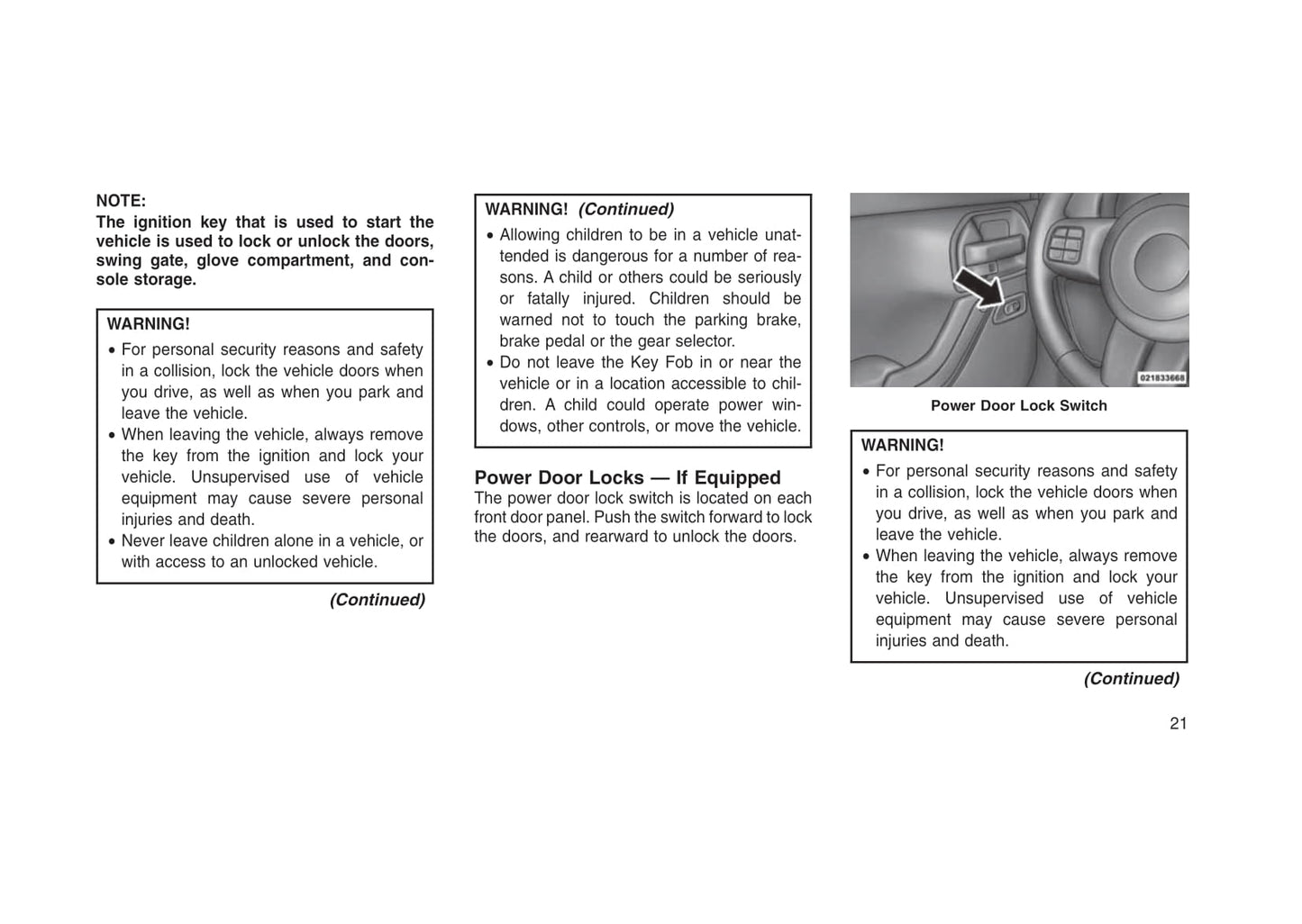 NOTE:
The ignition key that is used to start the vehicle is used to lock or unlock the doors, swing gate, glove compartment, and console storage.

WARNING!
• For personal security reasons and safety in a collision, lock the vehicle doors when you drive, as well as when you park and leave the vehicle.
• When leaving the vehicle, always remove the key from the ignition and lock your vehicle. Unsupervised use of vehicle equipment may cause severe personal injuries and death.
• Never leave children alone in a vehicle, or with access to an unlocked vehicle.

(Continued)

WARNING! (Continued)
• Allowing children to be in a vehicle unattended is dangerous for a number of reasons. A child or others could be seriously or fatally injured. Children should be warned not to touch the parking brake, brake pedal or the gear selector.
• Do not leave the Key Fob in or near the vehicle or in a location accessible to children. A child could operate power windows, other controls, or move the vehicle.

Power Door Locks — If Equipped
The power door lock switch is located on each front door panel. Push the switch forward to lock the doors, and rearward to unlock the doors.

021833668

Power Door Lock Switch

WARNING!
• For personal security reasons and safety in a collision, lock the vehicle doors when you drive, as well as when you park and leave the vehicle.
• When leaving the vehicle, always remove the key from the ignition and lock your vehicle. Unsupervised use of vehicle equipment may cause severe personal injuries and death.

(Continued)

21