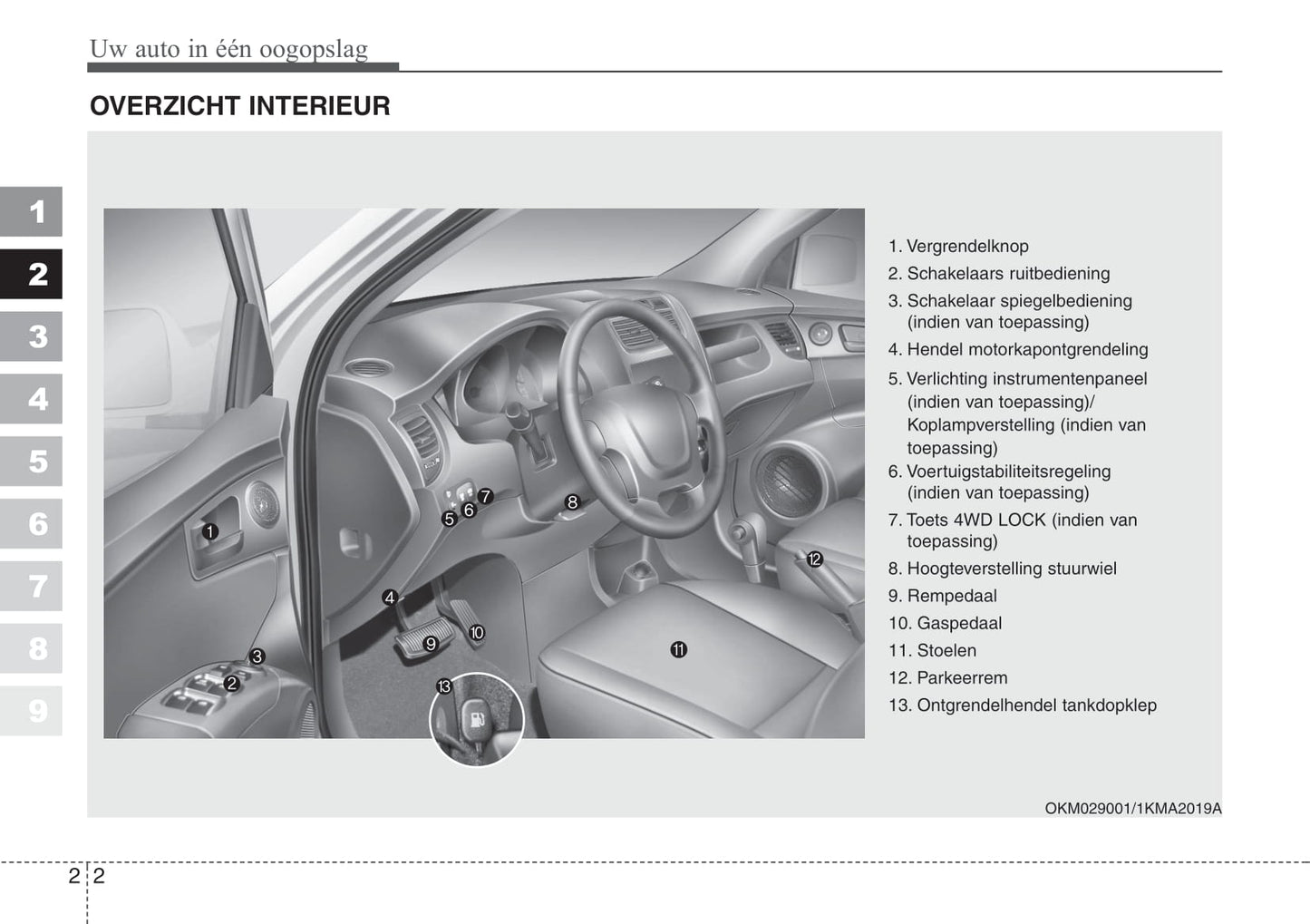 Uw auto in één oogopslag

OVERZICHT INTERIEUR

1
2
3
4
5
6
7
8
9

1
2
3
4
5
6
7
8
9
10
11
12
13

1. Vergrendelknop
2. Schakelaars ruitbediening
3. Schakelaar spiegelbediening (indien van toepassing)
4. Hendel motorkapontgrendeling
5. Verlichting instrumentenpaneel (indien van toepassing)/ Koplampverstelling (indien van toepassing)
6. Voertuigstabiliteitsregeling (indien van toepassing)
7. Toets 4WD LOCK (indien van toepassing)
8. Hoogteverstelling stuurwiel
9. Rempedaal
10. Gaspedaal
11. Stoelen
12. Parkeerrem
13. Ontgrendelhendel tankdopklep

OKM029001/1KMA2019A

2 2