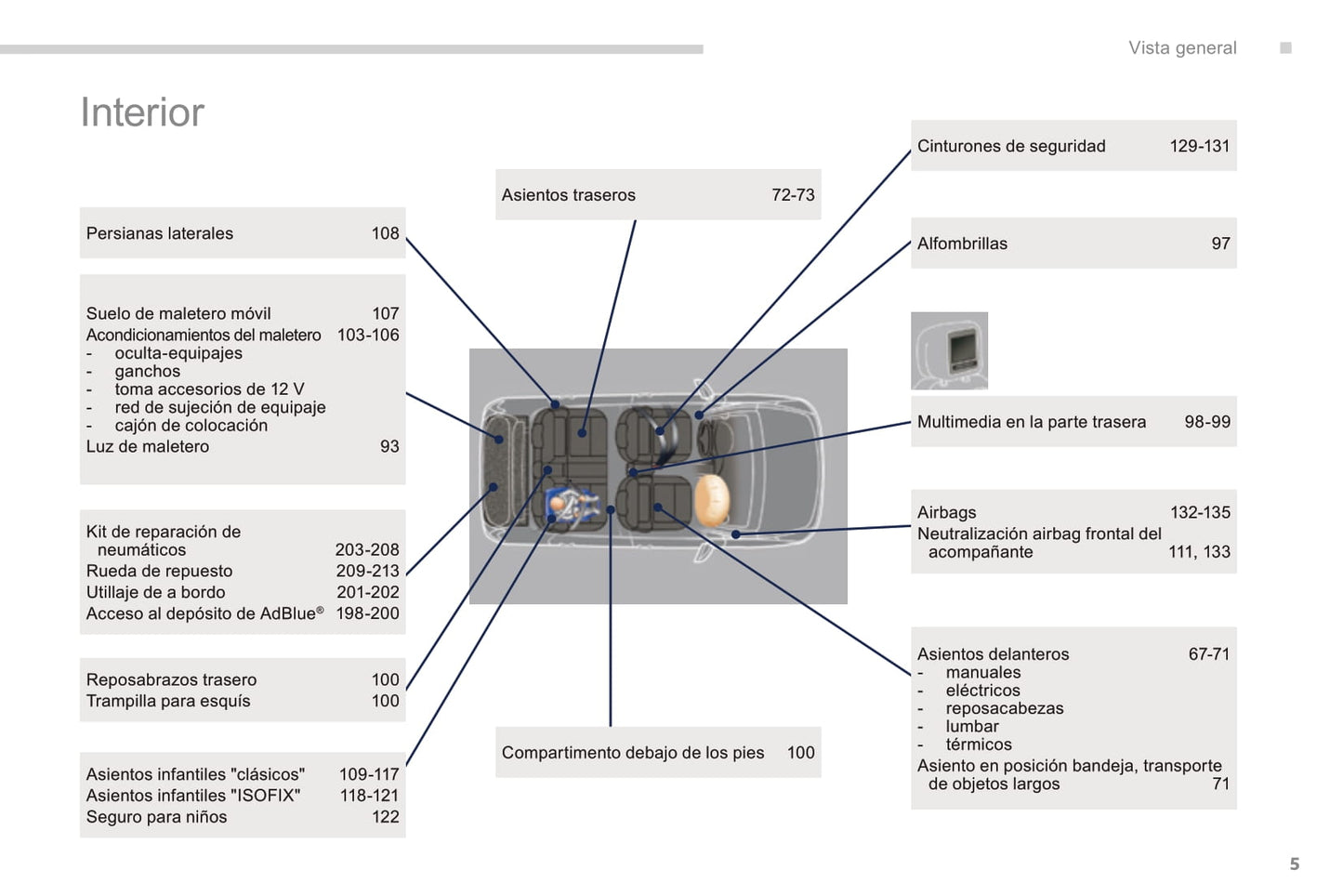 Vista general

Interior

Persianas laterales 108

Suelo de maletero móvil 107
Acondicionamientos del maletero 103-106
- oculta-equipajes
- ganchos
- toma accesorios de 12 V
- red de sujeción de equipaje
- cajón de colocación
Luz de maletero 93

Kit de reparación de neumáticos 203-208
Rueda de repuesto 209-213
Utillaje de a bordo 201-202
Acceso al depósito de AdBlue® 198-200

Reposabrazos trasero 100
Trampilla para esquís 100

Asientos infantiles "clásicos" 109-117
Asientos infantiles "ISOFIX" 118-121
Seguro para niños 122

Asientos traseros 72-73

Compartimento debajo de los pies 100

Cinturones de seguridad 129-131

Alfombrillas 97

Multimedia en la parte trasera 98-99

Airbags 132-135
Neutralización airbag frontal del acompañante 111, 133

Asientos delanteros 67-71
- manuales
- eléctricos
- reposacabezas
- lumbar
- térmicos
Asiento en posición bandeja, transporte de objetos largos 71

5