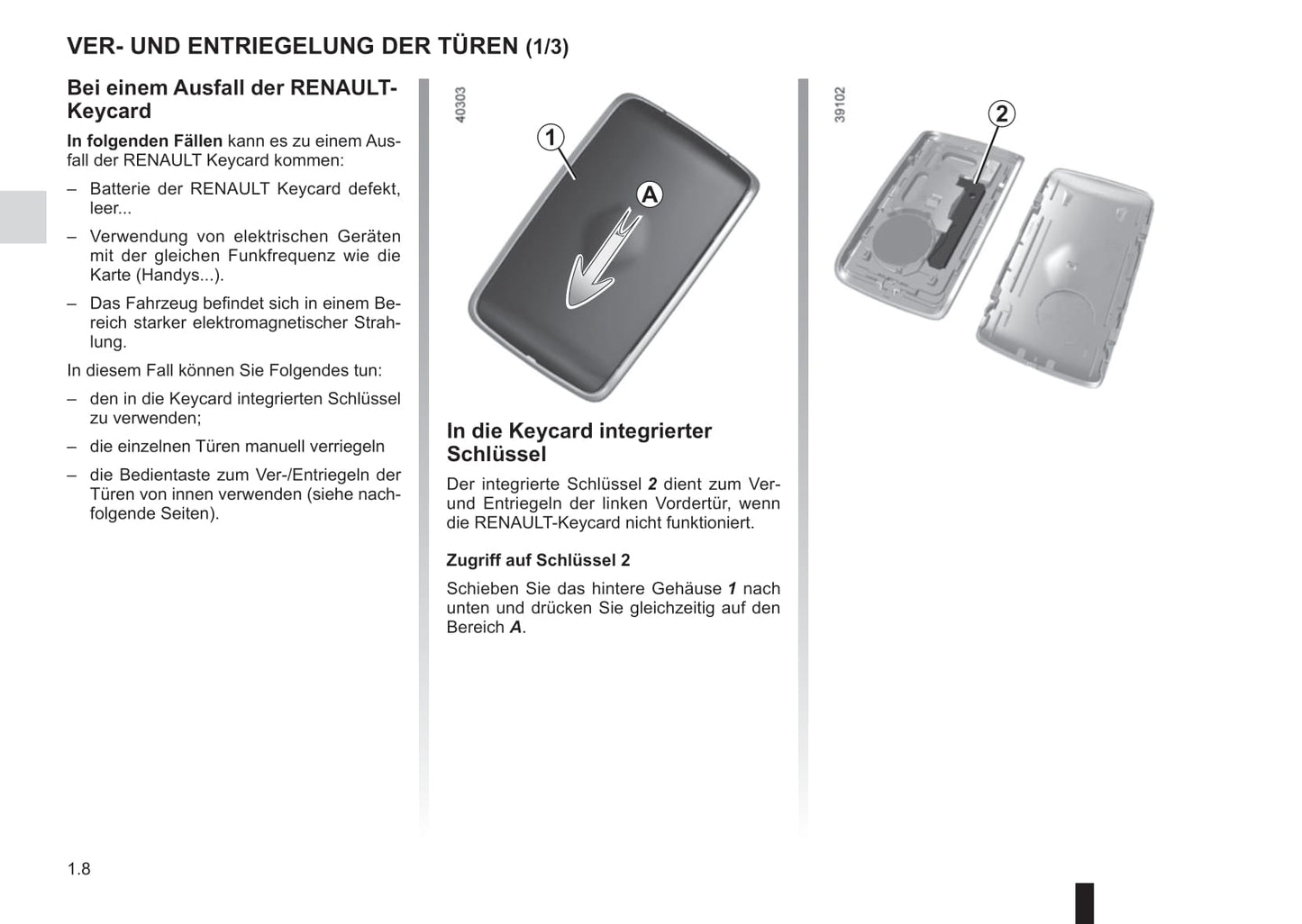 VER- UND ENTRIEGELUNG DER TÜREN (1/3)

Bei einem Ausfall der RENAULT-Keycard

In folgenden Fällen kann es zu einem Ausfall der RENAULT Keycard kommen:

– Batterie der RENAULT Keycard defekt, leer...

– Verwendung von elektrischen Geräten mit der gleichen Funkfrequenz wie die Karte (Handys...).

– Das Fahrzeug befindet sich in einem Bereich starker elektromagnetischer Strahlung.

In diesem Fall können Sie Folgendes tun:

– den in die Keycard integrierten Schlüssel zu verwenden;

– die einzelnen Türen manuell verriegeln

– die Bedientaste zum Ver-/Entriegeln der Türen von innen verwenden (siehe nachfolgende Seiten).

40303

1

A

In die Keycard integrierter Schlüssel

Der integrierte Schlüssel 2 dient zum Ver- und Entriegeln der linken Vordertür, wenn die RENAULT-Keycard nicht funktioniert.

Zugriff auf Schlüssel 2

Schieben Sie das hintere Gehäuse 1 nach unten und drücken Sie gleichzeitig auf den Bereich A.

39102

2

1.8