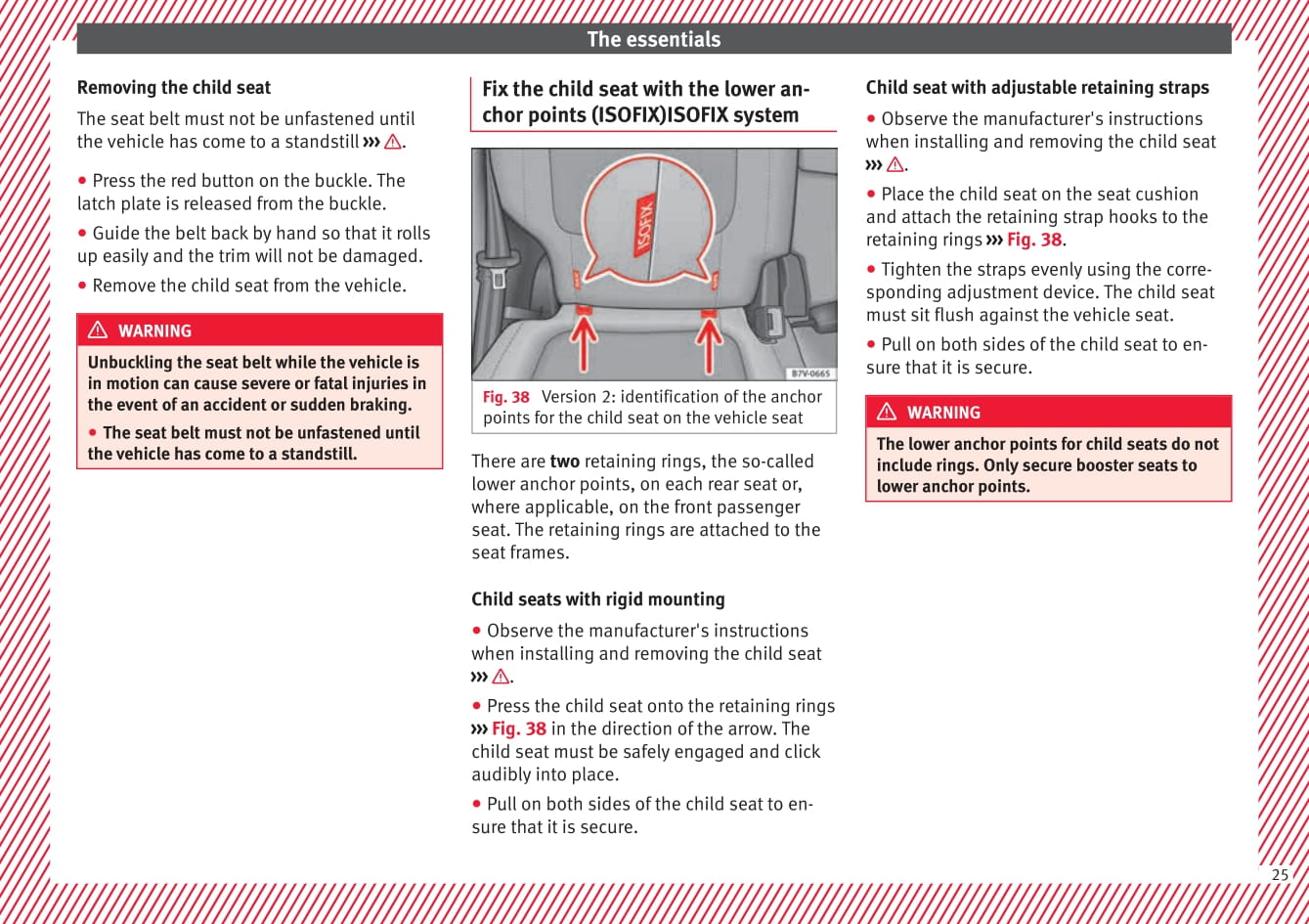 The essentials

Removing the child seat

The seat belt must not be unfastened until the vehicle has come to a standstill ››› ⚠.

• Press the red button on the buckle. The latch plate is released from the buckle.

• Guide the belt back by hand so that it rolls up easily and the trim will not be damaged.

• Remove the child seat from the vehicle.

⚠ WARNING

Unbuckling the seat belt while the vehicle is in motion can cause severe or fatal injuries in the event of an accident or sudden braking.

• The seat belt must not be unfastened until the vehicle has come to a standstill.

Fix the child seat with the lower anchor points (ISOFIX)ISOFIX system

ISOFIX

B7V-0665

Fig. 38 Version 2: identification of the anchor points for the child seat on the vehicle seat

There are two retaining rings, the so-called lower anchor points, on each rear seat or, where applicable, on the front passenger seat. The retaining rings are attached to the seat frames.

Child seats with rigid mounting

• Observe the manufacturer's instructions when installing and removing the child seat ››› ⚠.

• Press the child seat onto the retaining rings ››› Fig. 38 in the direction of the arrow. The child seat must be safely engaged and click audibly into place.

• Pull on both sides of the child seat to ensure that it is secure.

Child seat with adjustable retaining straps

• Observe the manufacturer's instructions when installing and removing the child seat ››› ⚠.

• Place the child seat on the seat cushion and attach the retaining strap hooks to the retaining rings ››› Fig. 38.

• Tighten the straps evenly using the corresponding adjustment device. The child seat must sit flush against the vehicle seat.

• Pull on both sides of the child seat to ensure that it is secure.

⚠ WARNING

The lower anchor points for child seats do not include rings. Only secure booster seats to lower anchor points.

25