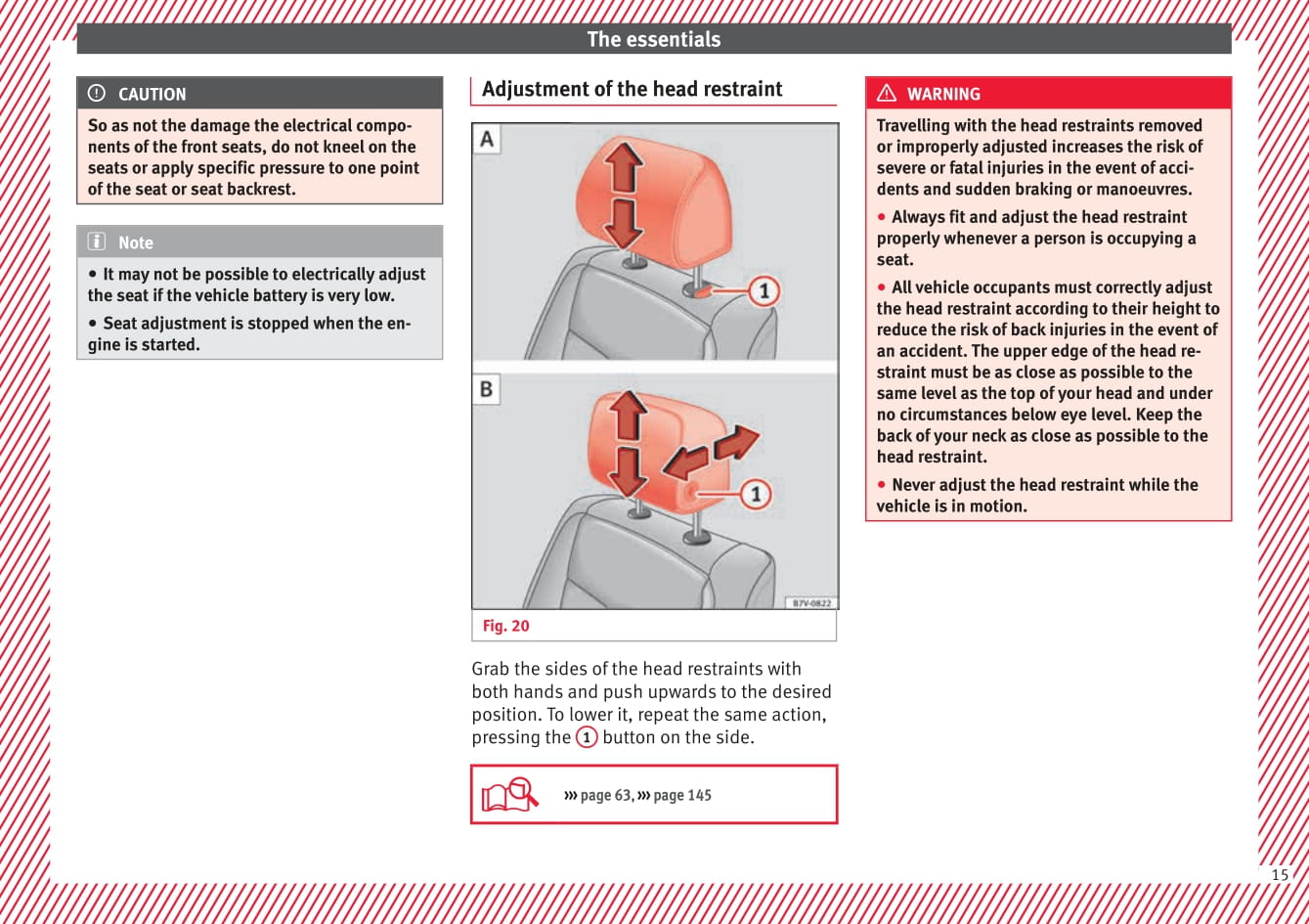 The essentials

CAUTION

So as not the damage the electrical components of the front seats, do not kneel on the seats or apply specific pressure to one point of the seat or seat backrest.

Note

• It may not be possible to electrically adjust the seat if the vehicle battery is very low.
• Seat adjustment is stopped when the engine is started.

Adjustment of the head restraint

A

1

B

1

B7V-0822

Fig. 20

Grab the sides of the head restraints with both hands and push upwards to the desired position. To lower it, repeat the same action, pressing the 1 button on the side.

››› page 63, ››› page 145

WARNING

Travelling with the head restraints removed or improperly adjusted increases the risk of severe or fatal injuries in the event of accidents and sudden braking or manoeuvres.

• Always fit and adjust the head restraint properly whenever a person is occupying a seat.

• All vehicle occupants must correctly adjust the head restraint according to their height to reduce the risk of back injuries in the event of an accident. The upper edge of the head restraint must be as close as possible to the same level as the top of your head and under no circumstances below eye level. Keep the back of your neck as close as possible to the head restraint.

• Never adjust the head restraint while the vehicle is in motion.

15