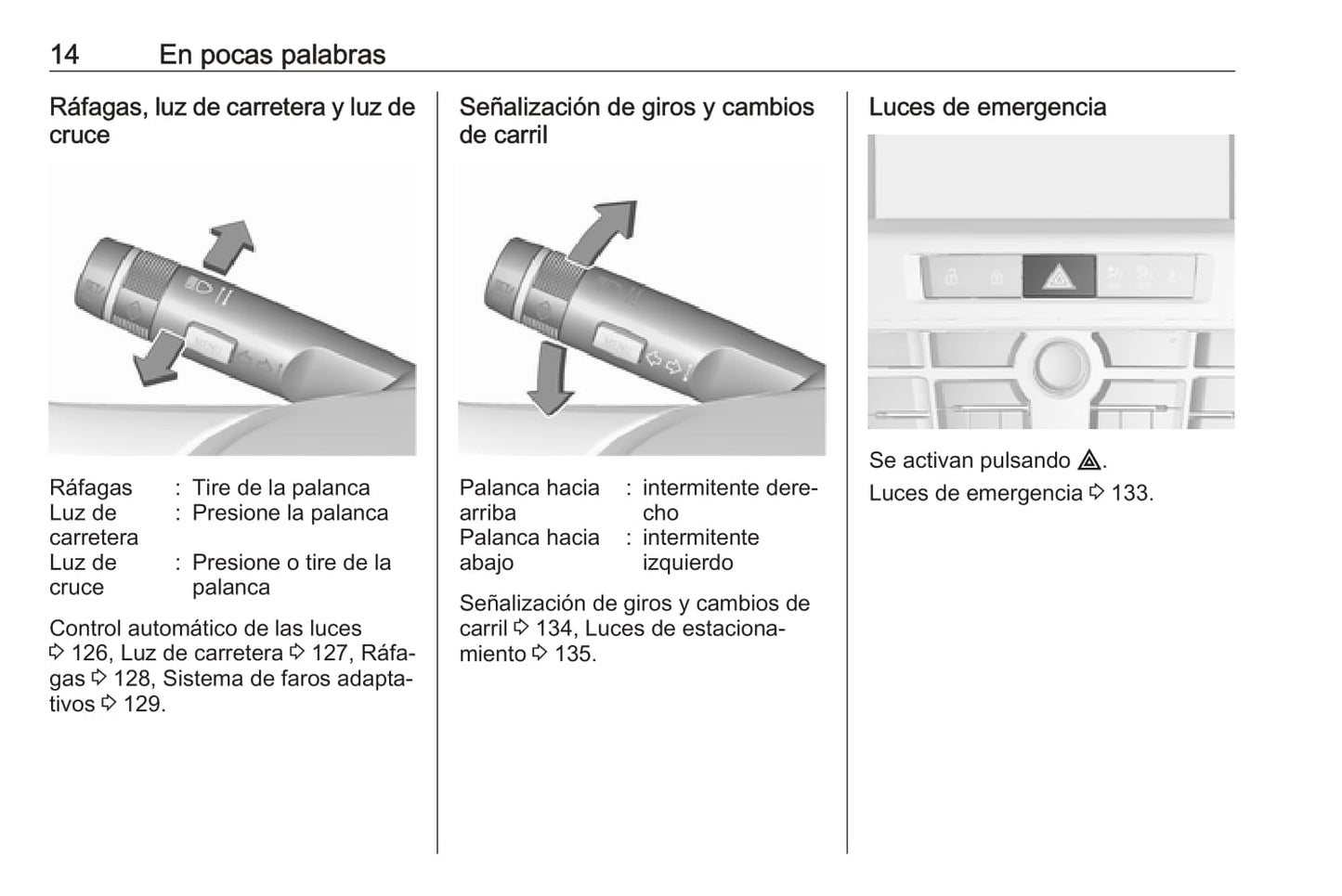 14 En pocas palabras

Ráfagas, luz de carretera y luz de cruce

MENU

| Ráfagas | : | Tire de la palanca |
|---|---|---|
| Luz de carretera | : | Presione la palanca |
| Luz de cruce | : | Presione o tire de la palanca |

Control automático de las luces ⇨ 126, Luz de carretera ⇨ 127, Ráfagas ⇨ 128, Sistema de faros adaptativos ⇨ 129.

Señalización de giros y cambios de carril

MENU

| Palanca hacia arriba | : | intermitente derecho |
|---|---|---|
| Palanca hacia abajo | : | intermitente izquierdo |

Señalización de giros y cambios de carril ⇨ 134, Luces de estacionamiento ⇨ 135.

Luces de emergencia

Se activan pulsando ⚠.

Luces de emergencia ⇨ 133.