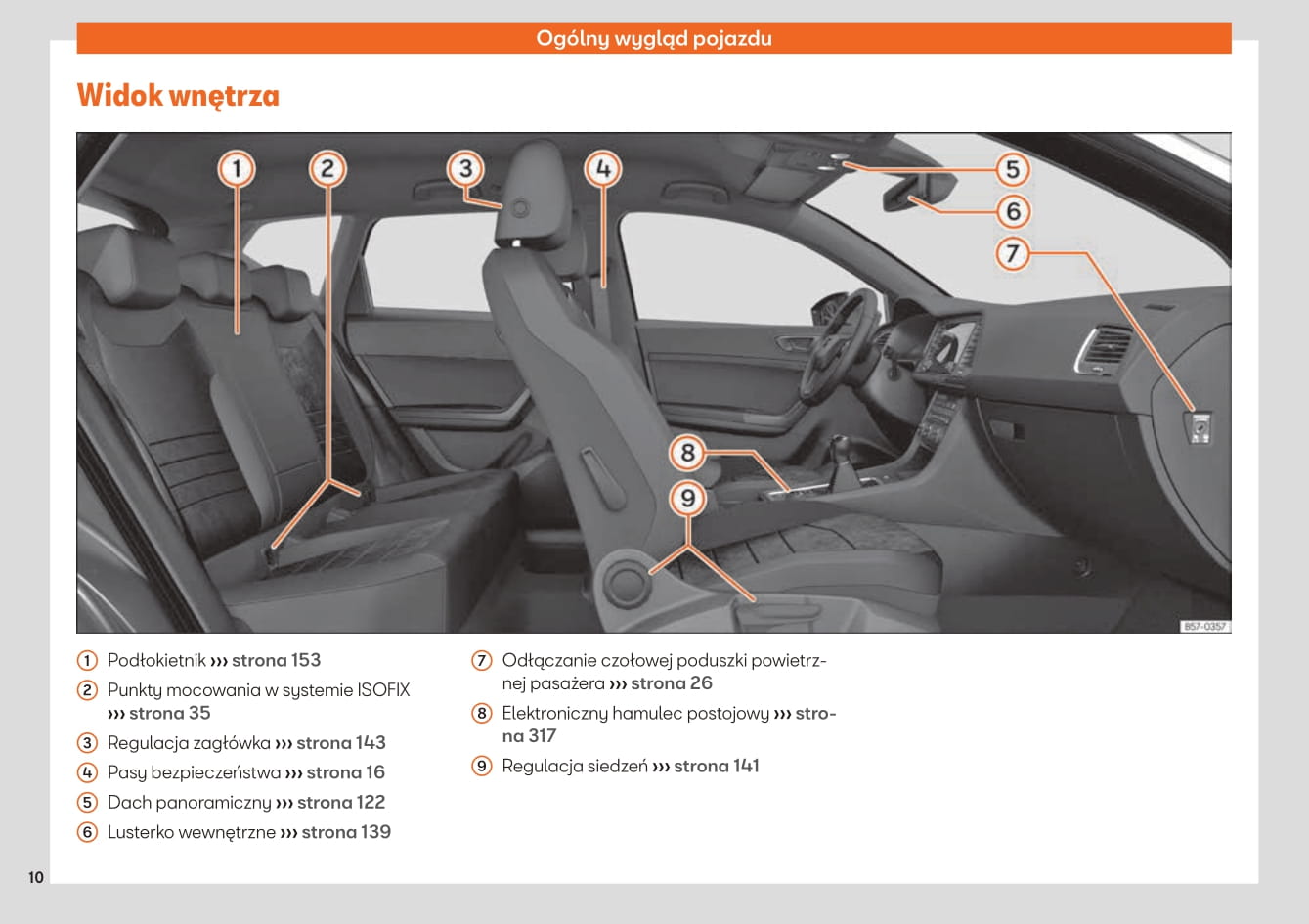 Ogólny wygląd pojazdu

Widok wnętrza

1 2 3 4 5 6 7 8 9

B57-0357

1 Podłokietnik ››› strona 153

2 Punkty mocowania w systemie ISOFIX ››› strona 35

3 Regulacja zagłówka ››› strona 143

4 Pasy bezpieczeństwa ››› strona 16

5 Dach panoramiczny ››› strona 122

6 Lusterko wewnętrzne ››› strona 139

7 Odłączanie czołowej poduszki powietrznej pasażera ››› strona 26

8 Elektroniczny hamulec postojowy ››› strona 317

9 Regulacja siedzeń ››› strona 141

10