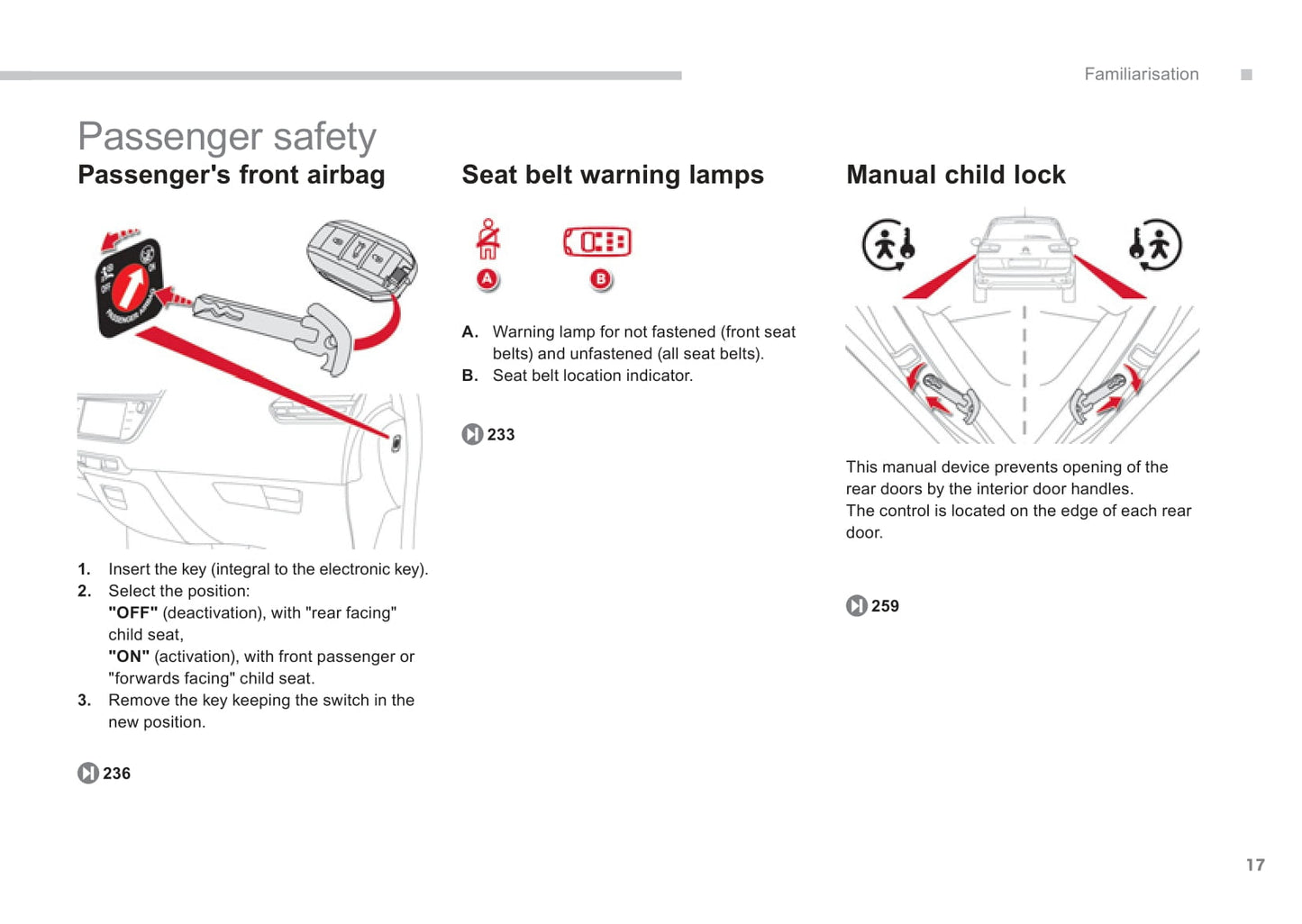 Familiarisation

Passenger safety

Passenger's front airbag

1. Insert the key (integral to the electronic key).
2. Select the position:
"OFF" (deactivation), with "rear facing" child seat,
"ON" (activation), with front passenger or "forwards facing" child seat.
3. Remove the key keeping the switch in the new position.

236

Seat belt warning lamps

A

B

A. Warning lamp for not fastened (front seat belts) and unfastened (all seat belts).
B. Seat belt location indicator.

233

Manual child lock

This manual device prevents opening of the rear doors by the interior door handles.
The control is located on the edge of each rear door.

259

17