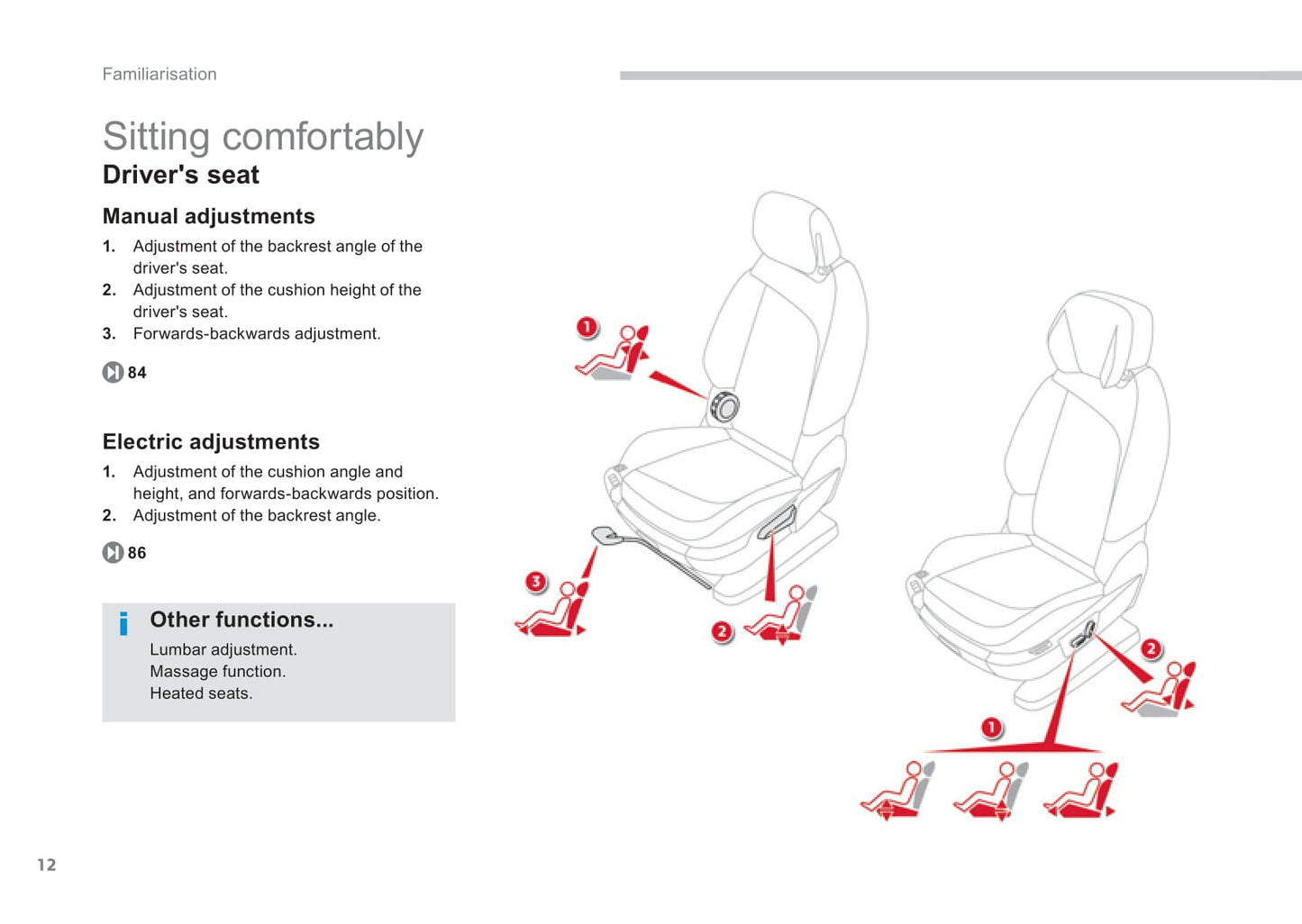 Familiarisation

Sitting comfortably

Driver's seat

Manual adjustments

1. Adjustment of the backrest angle of the driver's seat.
2. Adjustment of the cushion height of the driver's seat.
3. Forwards-backwards adjustment.

84

Electric adjustments

1. Adjustment of the cushion angle and height, and forwards-backwards position.
2. Adjustment of the backrest angle.

86

i Other functions...

Lumbar adjustment.
Massage function.
Heated seats.

1

3

2

2

1

12