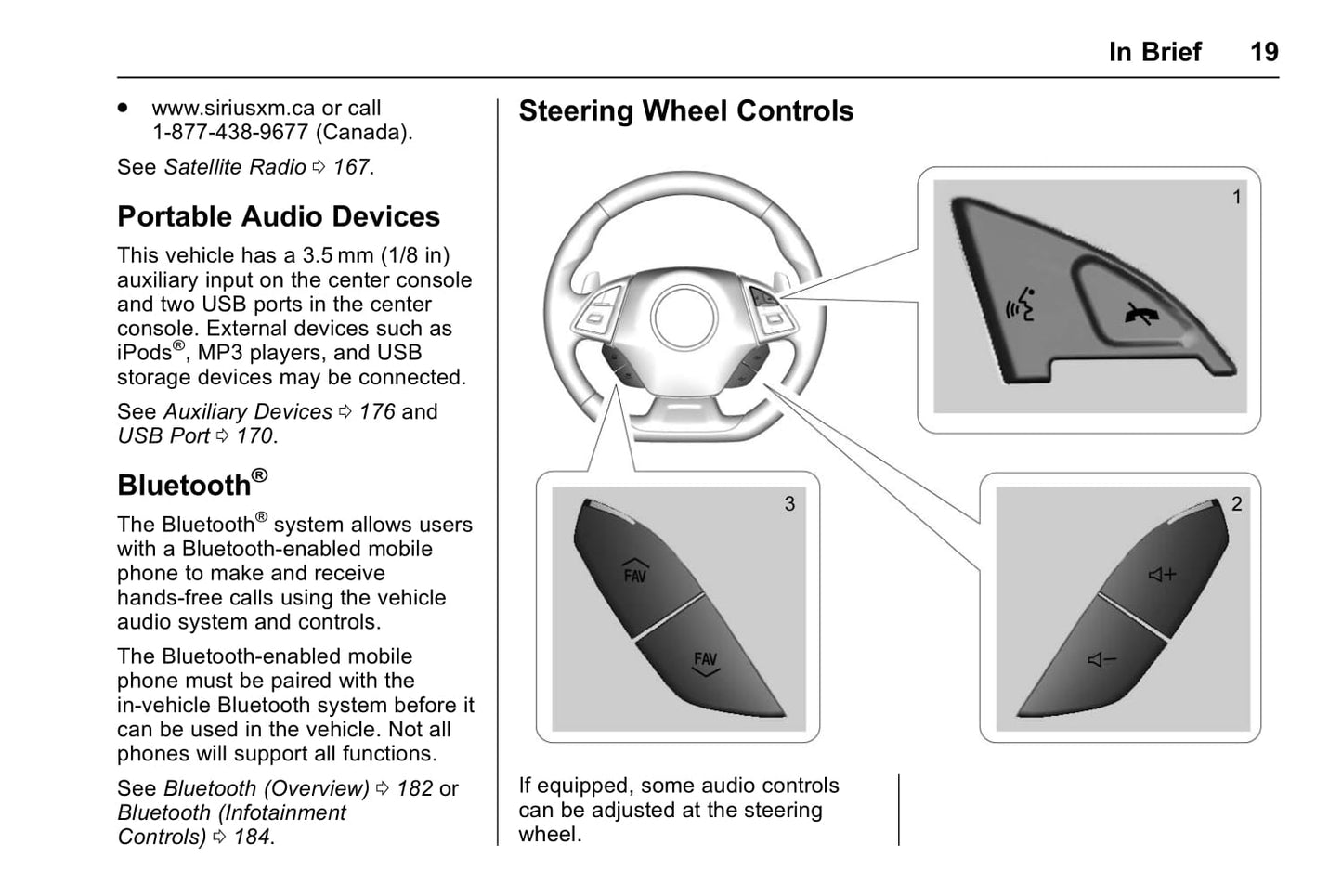 In Brief 19

• www.siriusxm.ca or call 1-877-438-9677 (Canada).

See Satellite Radio ⇨ 167.

Portable Audio Devices

This vehicle has a 3.5 mm (1/8 in) auxiliary input on the center console and two USB ports in the center console. External devices such as iPods®, MP3 players, and USB storage devices may be connected.

See Auxiliary Devices ⇨ 176 and USB Port ⇨ 170.

Bluetooth®

The Bluetooth® system allows users with a Bluetooth-enabled mobile phone to make and receive hands-free calls using the vehicle audio system and controls.

The Bluetooth-enabled mobile phone must be paired with the in-vehicle Bluetooth system before it can be used in the vehicle. Not all phones will support all functions.

See Bluetooth (Overview) ⇨ 182 or Bluetooth (Infotainment Controls) ⇨ 184.

Steering Wheel Controls

1

3

FAV

FAV

2

If equipped, some audio controls can be adjusted at the steering wheel.