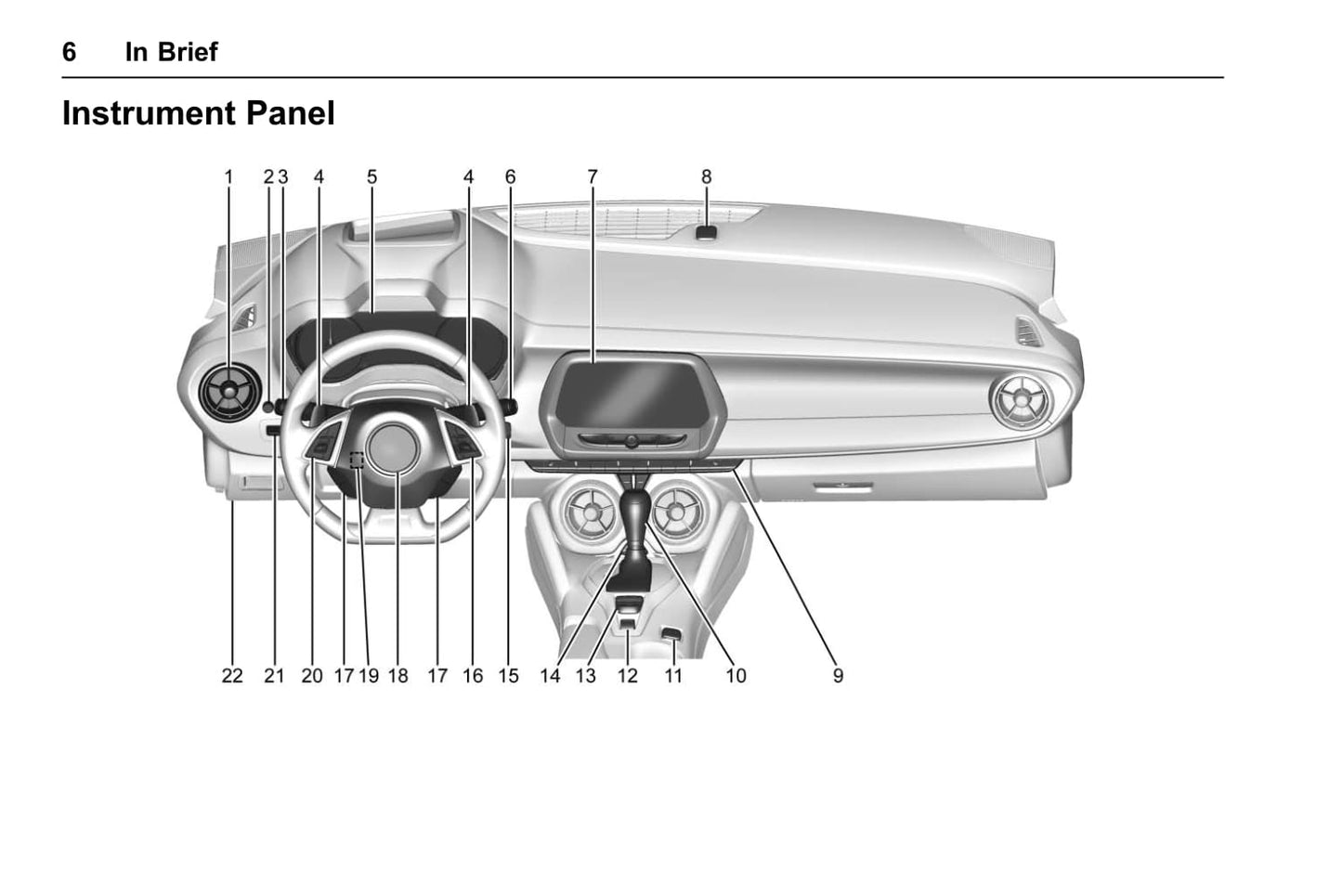 6 In Brief

Instrument Panel

1 2 3 4 5 4 6 7 8

22 21 20 17 19 18 17 16 15 14 13 12 11 10 9