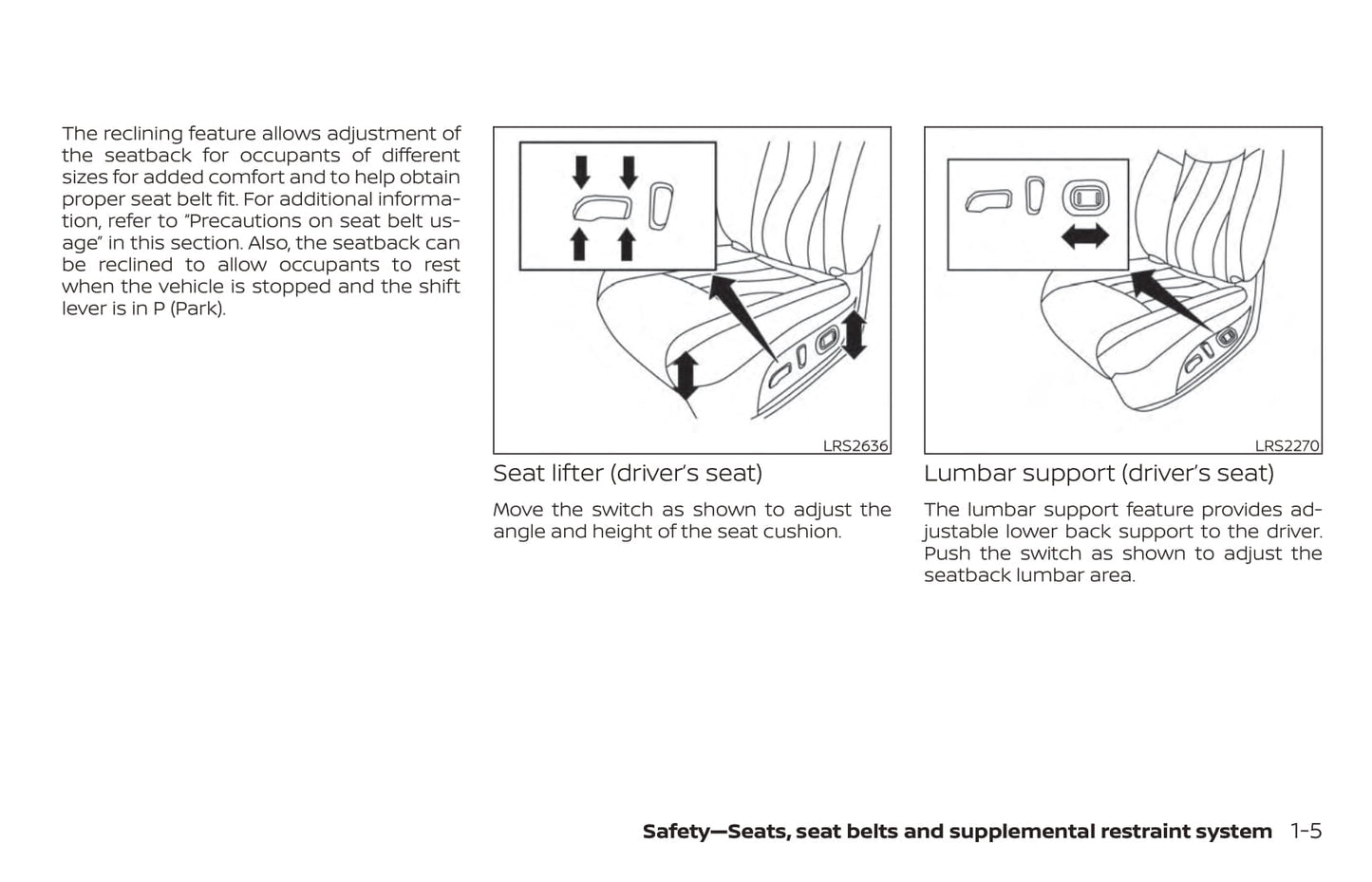 The reclining feature allows adjustment of the seatback for occupants of different sizes for added comfort and to help obtain proper seat belt fit. For additional information, refer to "Precautions on seat belt usage" in this section. Also, the seatback can be reclined to allow occupants to rest when the vehicle is stopped and the shift lever is in P (Park).

LRS2636

Seat lifter (driver's seat)

Move the switch as shown to adjust the angle and height of the seat cushion.

LRS2270

Lumbar support (driver's seat)

The lumbar support feature provides adjustable lower back support to the driver. Push the switch as shown to adjust the seatback lumbar area.

Safety—Seats, seat belts and supplemental restraint system 1-5