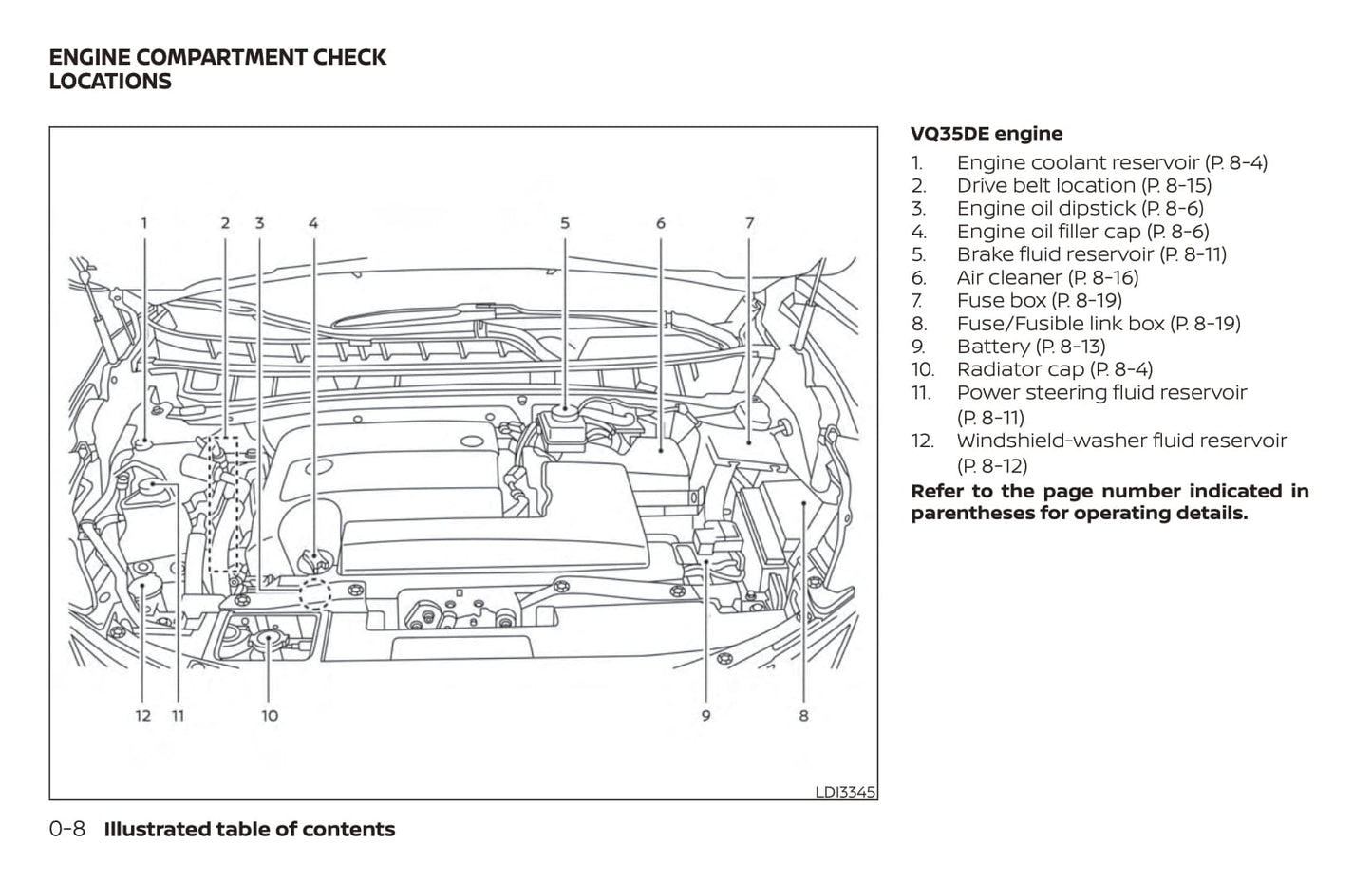 ENGINE COMPARTMENT CHECK LOCATIONS

1 2 3 4 5 6 7

12 11 10 9 8

LDI3345

VQ35DE engine
1. Engine coolant reservoir (P. 8-4)
2. Drive belt location (P. 8-15)
3. Engine oil dipstick (P. 8-6)
4. Engine oil filler cap (P. 8-6)
5. Brake fluid reservoir (P. 8-11)
6. Air cleaner (P. 8-16)
7. Fuse box (P. 8-19)
8. Fuse/Fusible link box (P. 8-19)
9. Battery (P. 8-13)
10. Radiator cap (P. 8-4)
11. Power steering fluid reservoir (P. 8-11)
12. Windshield-washer fluid reservoir (P. 8-12)

Refer to the page number indicated in parentheses for operating details.

0-8 Illustrated table of contents