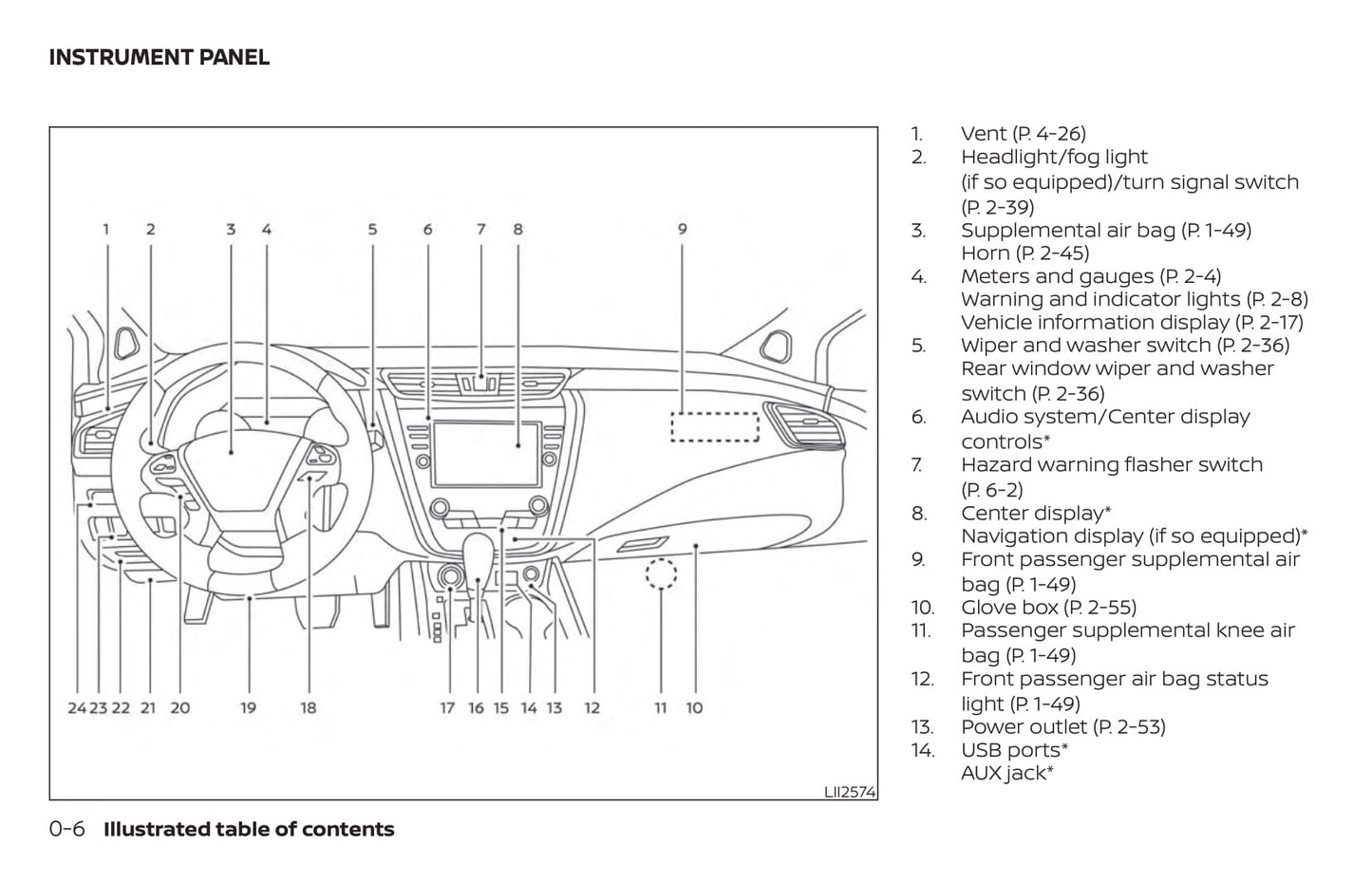 INSTRUMENT PANEL

1 2 3 4 5 6 7 8 9

24 23 22 21 20 19 18 17 16 15 14 13 12 11 10

LII2574

1. Vent (P. 4-26)
2. Headlight/fog light (if so equipped)/turn signal switch (P. 2-39)
3. Supplemental air bag (P. 1-49)
Horn (P. 2-45)
4. Meters and gauges (P. 2-4)
Warning and indicator lights (P. 2-8)
Vehicle information display (P. 2-17)
5. Wiper and washer switch (P. 2-36)
Rear window wiper and washer switch (P. 2-36)
6. Audio system/Center display controls*
7. Hazard warning flasher switch (P. 6-2)
8. Center display*
Navigation display (if so equipped)*
9. Front passenger supplemental air bag (P. 1-49)
10. Glove box (P. 2-55)
11. Passenger supplemental knee air bag (P. 1-49)
12. Front passenger air bag status light (P. 1-49)
13. Power outlet (P. 2-53)
14. USB ports*
AUX jack*

0-6 Illustrated table of contents