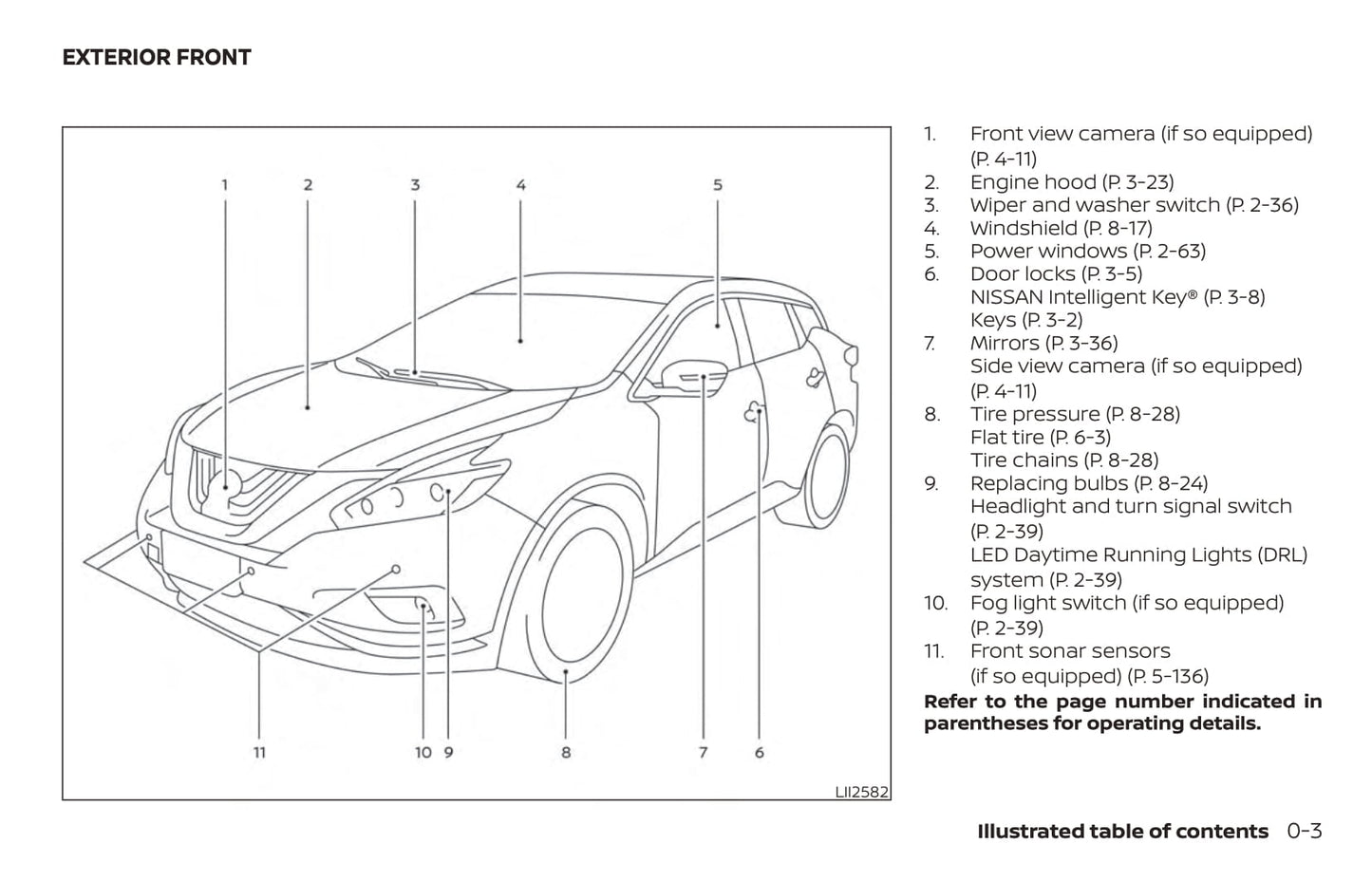 EXTERIOR FRONT

1 2 3 4 5

11 10 9 8 7 6

LII2582

1. Front view camera (if so equipped) (P. 4-11)
2. Engine hood (P. 3-23)
3. Wiper and washer switch (P. 2-36)
4. Windshield (P. 8-17)
5. Power windows (P. 2-63)
6. Door locks (P. 3-5)
NISSAN Intelligent Key® (P. 3-8)
Keys (P. 3-2)
7. Mirrors (P. 3-36)
Side view camera (if so equipped) (P. 4-11)
8. Tire pressure (P. 8-28)
Flat tire (P. 6-3)
Tire chains (P. 8-28)
9. Replacing bulbs (P. 8-24)
Headlight and turn signal switch (P. 2-39)
LED Daytime Running Lights (DRL) system (P. 2-39)
10. Fog light switch (if so equipped) (P. 2-39)
11. Front sonar sensors (if so equipped) (P. 5-136)

Refer to the page number indicated in parentheses for operating details.

Illustrated table of contents 0-3