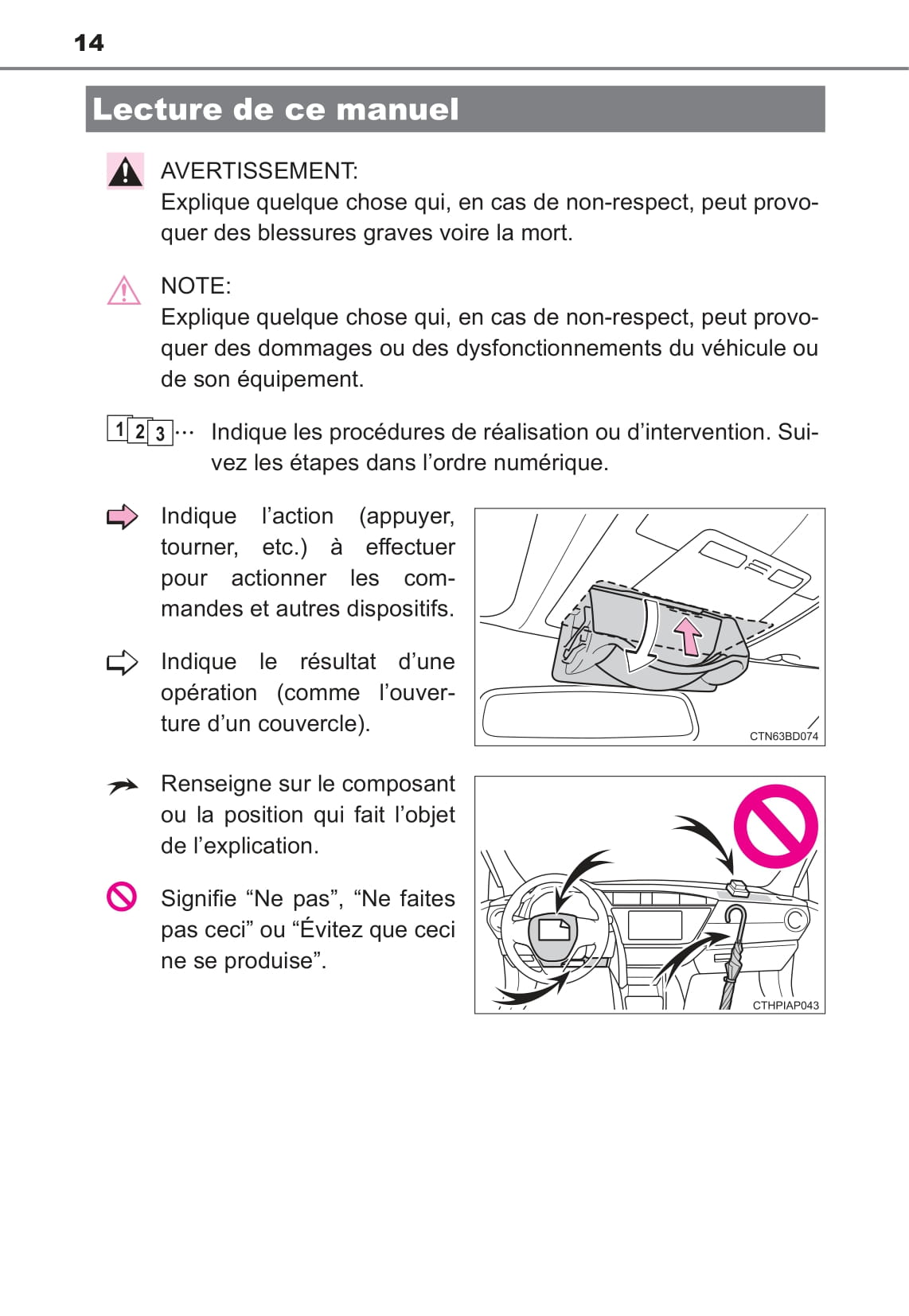 14

Lecture de ce manuel

AVERTISSEMENT:
Explique quelque chose qui, en cas de non-respect, peut provoquer des blessures graves voire la mort.

NOTE:
Explique quelque chose qui, en cas de non-respect, peut provoquer des dommages ou des dysfonctionnements du véhicule ou de son équipement.

1 2 3 ··· Indique les procédures de réalisation ou d’intervention. Suivez les étapes dans l’ordre numérique.

Indique l’action (appuyer, tourner, etc.) à effectuer pour actionner les commandes et autres dispositifs.

Indique le résultat d’une opération (comme l’ouverture d’un couvercle).

CTN63BD074

Renseigne sur le composant ou la position qui fait l’objet de l’explication.

Signifie “Ne pas”, “Ne faites pas ceci” ou “Évitez que ceci ne se produise”.

CTHPIAP043