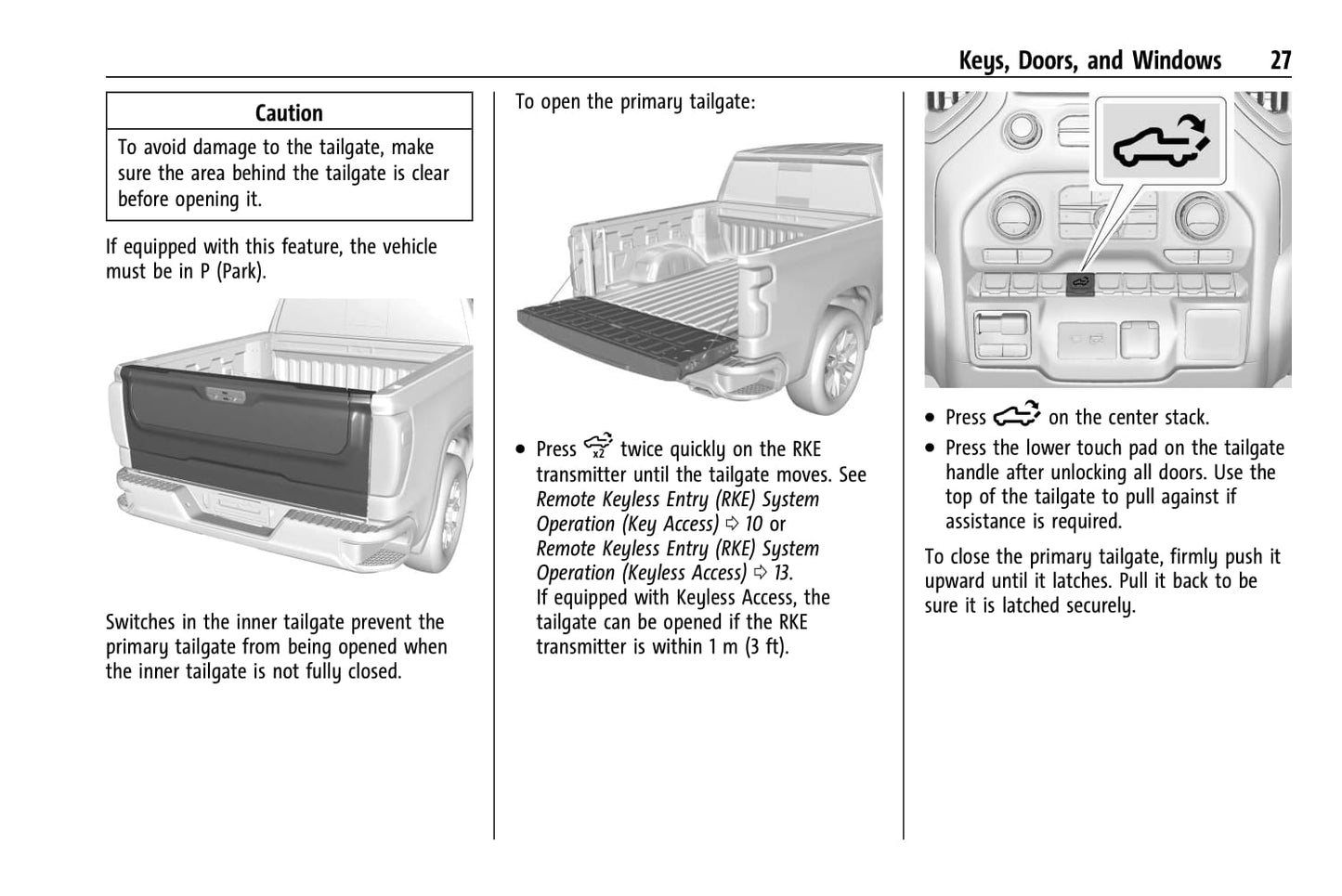 Keys, Doors, and Windows 27

Caution

To avoid damage to the tailgate, make sure the area behind the tailgate is clear before opening it.

If equipped with this feature, the vehicle must be in P (Park).

Switches in the inner tailgate prevent the primary tailgate from being opened when the inner tailgate is not fully closed.

To open the primary tailgate:

• Press x2 twice quickly on the RKE transmitter until the tailgate moves. See Remote Keyless Entry (RKE) System Operation (Key Access) ⇨ 10 or Remote Keyless Entry (RKE) System Operation (Keyless Access) ⇨ 13. If equipped with Keyless Access, the tailgate can be opened if the RKE transmitter is within 1 m (3 ft).

• Press on the center stack.

• Press the lower touch pad on the tailgate handle after unlocking all doors. Use the top of the tailgate to pull against if assistance is required.

To close the primary tailgate, firmly push it upward until it latches. Pull it back to be sure it is latched securely.