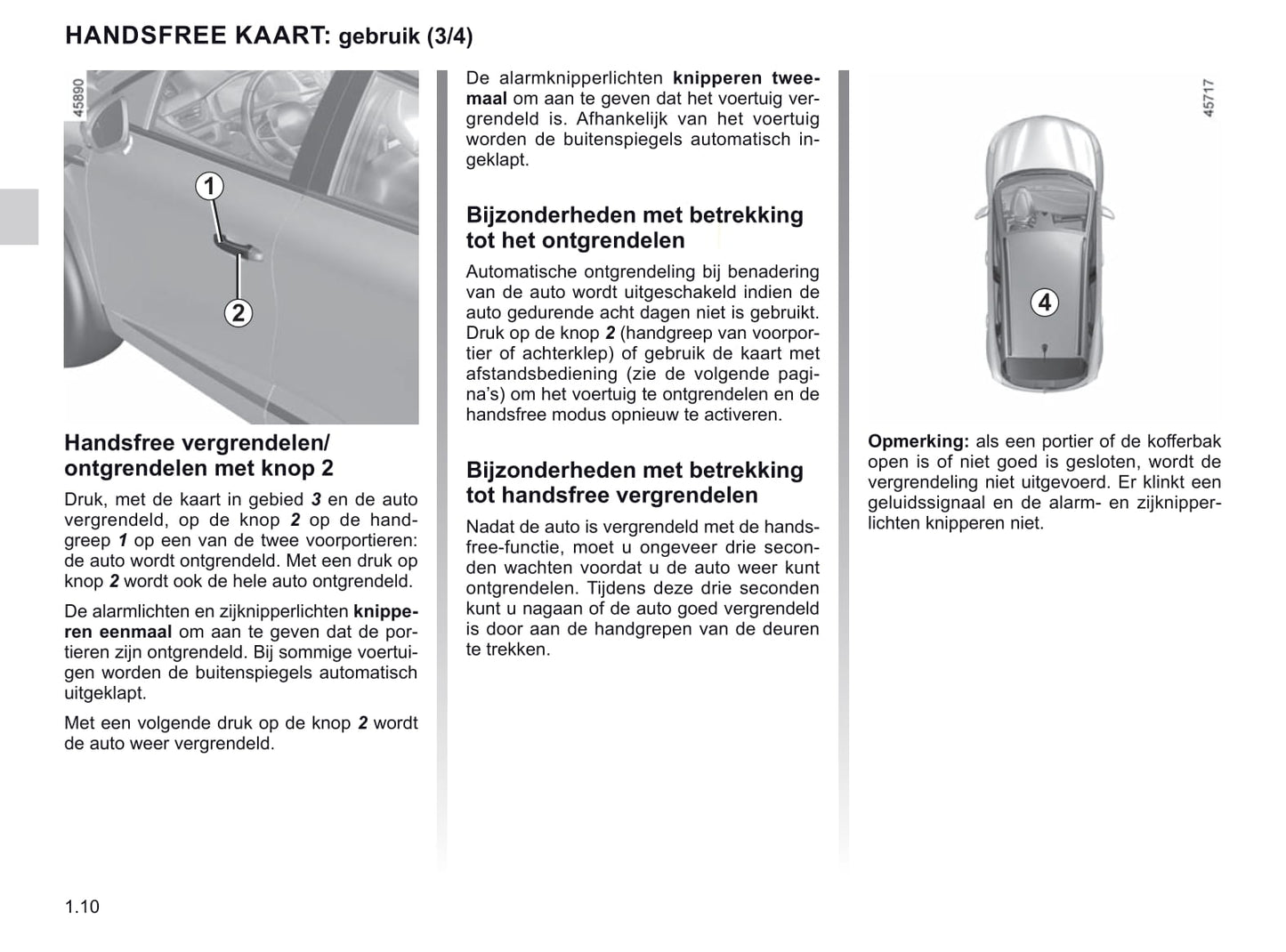 HANDSFREE KAART: gebruik (3/4)

45890

1

2

Handsfree vergrendelen/ ontgrendelen met knop 2

Druk, met de kaart in gebied 3 en de auto vergrendeld, op de knop 2 op de handgreep 1 op een van de twee voorportieren: de auto wordt ontgrendeld. Met een druk op knop 2 wordt ook de hele auto ontgrendeld.

De alarmlichten en zijknipperlichten knipperen eenmaal om aan te geven dat de portieren zijn ontgrendeld. Bij sommige voertuigen worden de buitenspiegels automatisch uitgeklapt.

Met een volgende druk op de knop 2 wordt de auto weer vergrendeld.

De alarmknipperlichten knipperen tweemaal om aan te geven dat het voertuig vergrendeld is. Afhankelijk van het voertuig worden de buitenspiegels automatisch ingeklapt.

Bijzonderheden met betrekking tot het ontgrendelen

Automatische ontgrendeling bij benadering van de auto wordt uitgeschakeld indien de auto gedurende acht dagen niet is gebruikt. Druk op de knop 2 (handgreep van voorportier of achterklep) of gebruik de kaart met afstandsbediening (zie de volgende pagina's) om het voertuig te ontgrendelen en de handsfree modus opnieuw te activeren.

Bijzonderheden met betrekking tot handsfree vergrendelen

Nadat de auto is vergrendeld met de handsfree-functie, moet u ongeveer drie seconden wachten voordat u de auto weer kunt ontgrendelen. Tijdens deze drie seconden kunt u nagaan of de auto goed vergrendeld is door aan de handgrepen van de deuren te trekken.

45717

4

Opmerking: als een portier of de kofferbak open is of niet goed is gesloten, wordt de vergrendeling niet uitgevoerd. Er klinkt een geluidssignaal en de alarm- en zijknipperlichten knipperen niet.

1.10