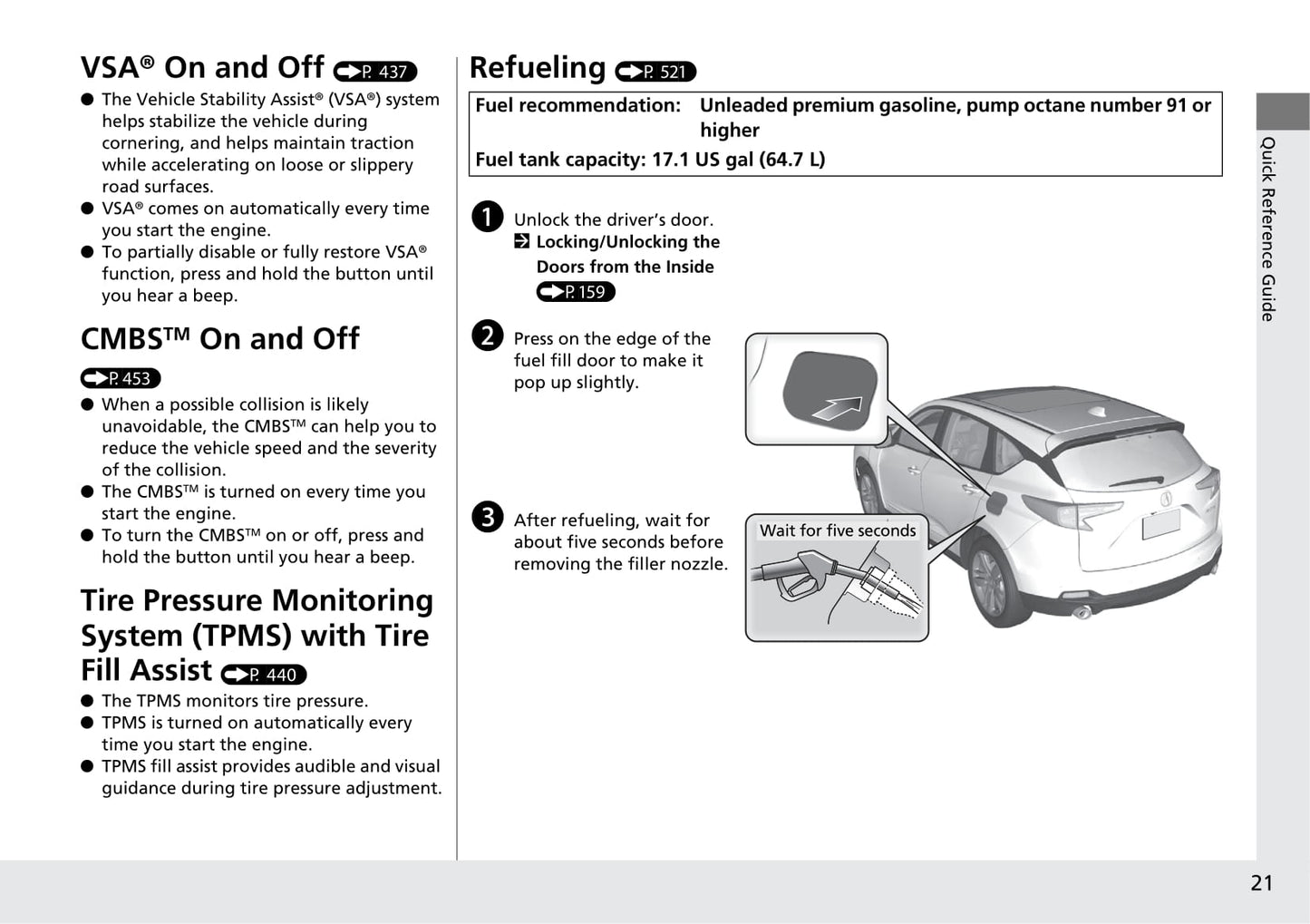 VSA® On and Off P. 437

● The Vehicle Stability Assist® (VSA®) system helps stabilize the vehicle during cornering, and helps maintain traction while accelerating on loose or slippery road surfaces.
● VSA® comes on automatically every time you start the engine.
● To partially disable or fully restore VSA® function, press and hold the button until you hear a beep.

CMBS™ On and Off

P. 453

● When a possible collision is likely unavoidable, the CMBS™ can help you to reduce the vehicle speed and the severity of the collision.
● The CMBS™ is turned on every time you start the engine.
● To turn the CMBS™ on or off, press and hold the button until you hear a beep.

Tire Pressure Monitoring System (TPMS) with Tire Fill Assist P. 440

● The TPMS monitors tire pressure.
● TPMS is turned on automatically every time you start the engine.
● TPMS fill assist provides audible and visual guidance during tire pressure adjustment.

Refueling P. 521

Fuel recommendation: Unleaded premium gasoline, pump octane number 91 or higher
Fuel tank capacity: 17.1 US gal (64.7 L)

1 Unlock the driver's door.
Locking/Unlocking the Doors from the Inside P. 159

2 Press on the edge of the fuel fill door to make it pop up slightly.

3 After refueling, wait for about five seconds before removing the filler nozzle.

Wait for five seconds

Quick Reference Guide

21