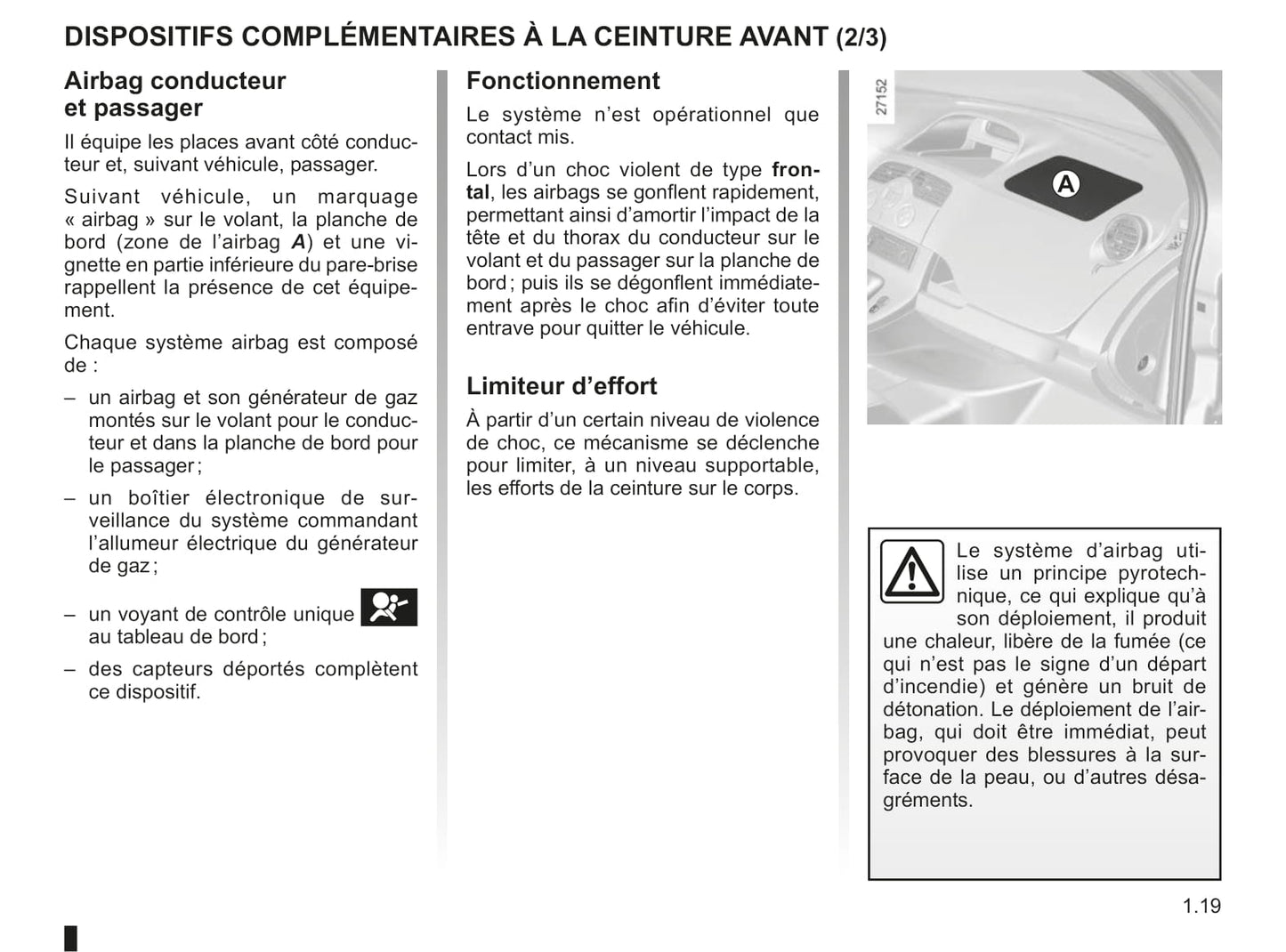 DISPOSITIFS COMPLÉMENTAIRES À LA CEINTURE AVANT (2/3)

Airbag conducteur et passager

Il équipe les places avant côté conducteur et, suivant véhicule, passager.

Suivant véhicule, un marquage « airbag » sur le volant, la planche de bord (zone de l'airbag A) et une vignette en partie inférieure du pare-brise rappellent la présence de cet équipement.

Chaque système airbag est composé de :

– un airbag et son générateur de gaz montés sur le volant pour le conducteur et dans la planche de bord pour le passager ;

– un boîtier électronique de surveillance du système commandant l'allumeur électrique du générateur de gaz ;

– un voyant de contrôle unique au tableau de bord ;

– des capteurs déportés complètent ce dispositif.

Fonctionnement

Le système n'est opérationnel que contact mis.

Lors d'un choc violent de type frontal, les airbags se gonflent rapidement, permettant ainsi d'amortir l'impact de la tête et du thorax du conducteur sur le volant et du passager sur la planche de bord ; puis ils se dégonflent immédiatement après le choc afin d'éviter toute entrave pour quitter le véhicule.

Limiteur d'effort

À partir d'un certain niveau de violence de choc, ce mécanisme se déclenche pour limiter, à un niveau supportable, les efforts de la ceinture sur le corps.

27152

A

Le système d'airbag utilise un principe pyrotechnique, ce qui explique qu'à son déploiement, il produit une chaleur, libère de la fumée (ce qui n'est pas le signe d'un départ d'incendie) et génère un bruit de détonation. Le déploiement de l'airbag, qui doit être immédiat, peut provoquer des blessures à la surface de la peau, ou d'autres désagréments.

1.19