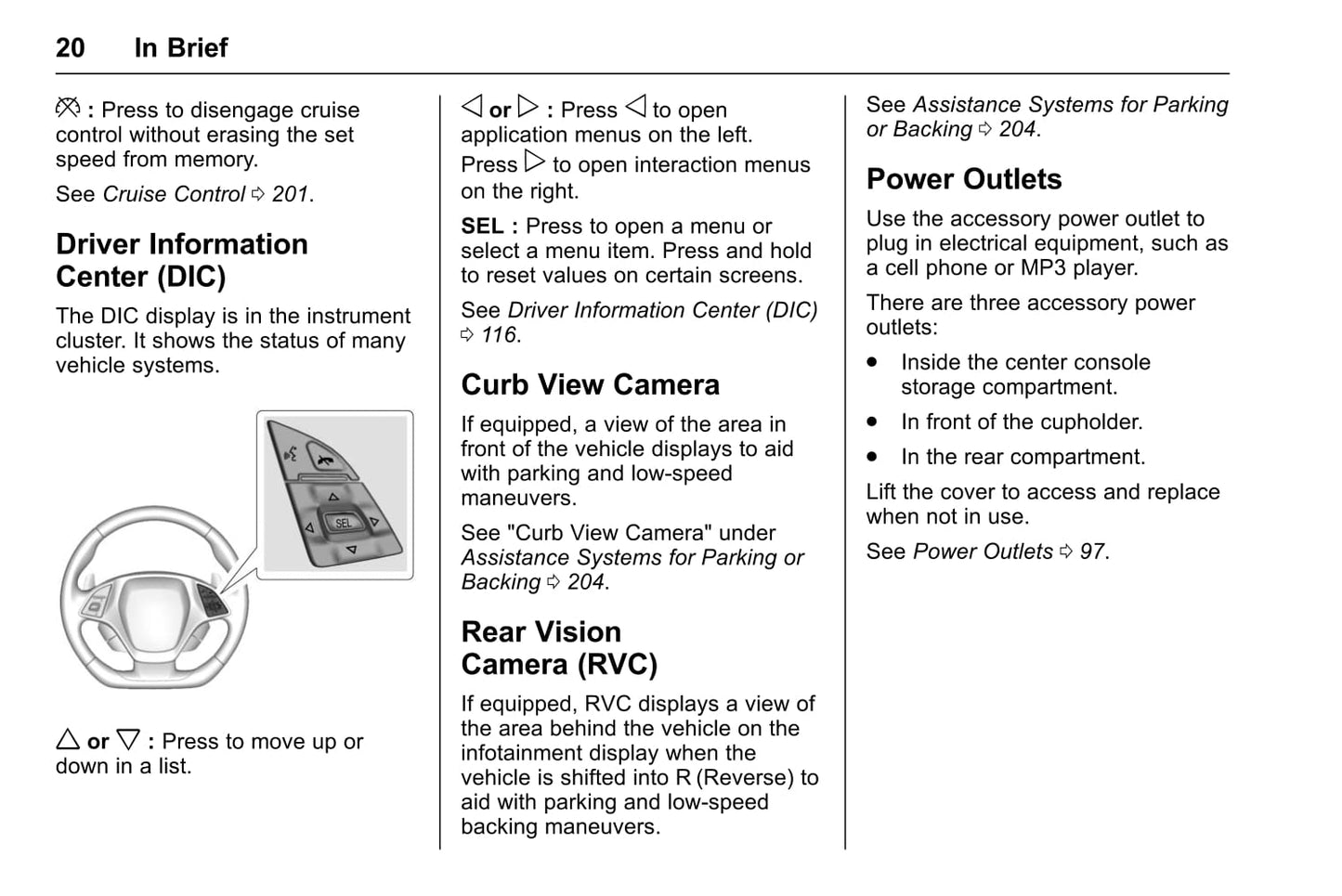 20 In Brief

: Press to disengage cruise control without erasing the set speed from memory.

See Cruise Control ⇨ 201.

Driver Information Center (DIC)

The DIC display is in the instrument cluster. It shows the status of many vehicle systems.

SEL

△ or ▽ : Press to move up or down in a list.

◁ or ▷ : Press ◁ to open application menus on the left. Press ▷ to open interaction menus on the right.

SEL : Press to open a menu or select a menu item. Press and hold to reset values on certain screens.

See Driver Information Center (DIC) ⇨ 116.

Curb View Camera

If equipped, a view of the area in front of the vehicle displays to aid with parking and low-speed maneuvers.

See "Curb View Camera" under Assistance Systems for Parking or Backing ⇨ 204.

Rear Vision Camera (RVC)

If equipped, RVC displays a view of the area behind the vehicle on the infotainment display when the vehicle is shifted into R (Reverse) to aid with parking and low-speed backing maneuvers.

See Assistance Systems for Parking or Backing ⇨ 204.

Power Outlets

Use the accessory power outlet to plug in electrical equipment, such as a cell phone or MP3 player.

There are three accessory power outlets:

• Inside the center console storage compartment.

• In front of the cupholder.

• In the rear compartment.

Lift the cover to access and replace when not in use.

See Power Outlets ⇨ 97.