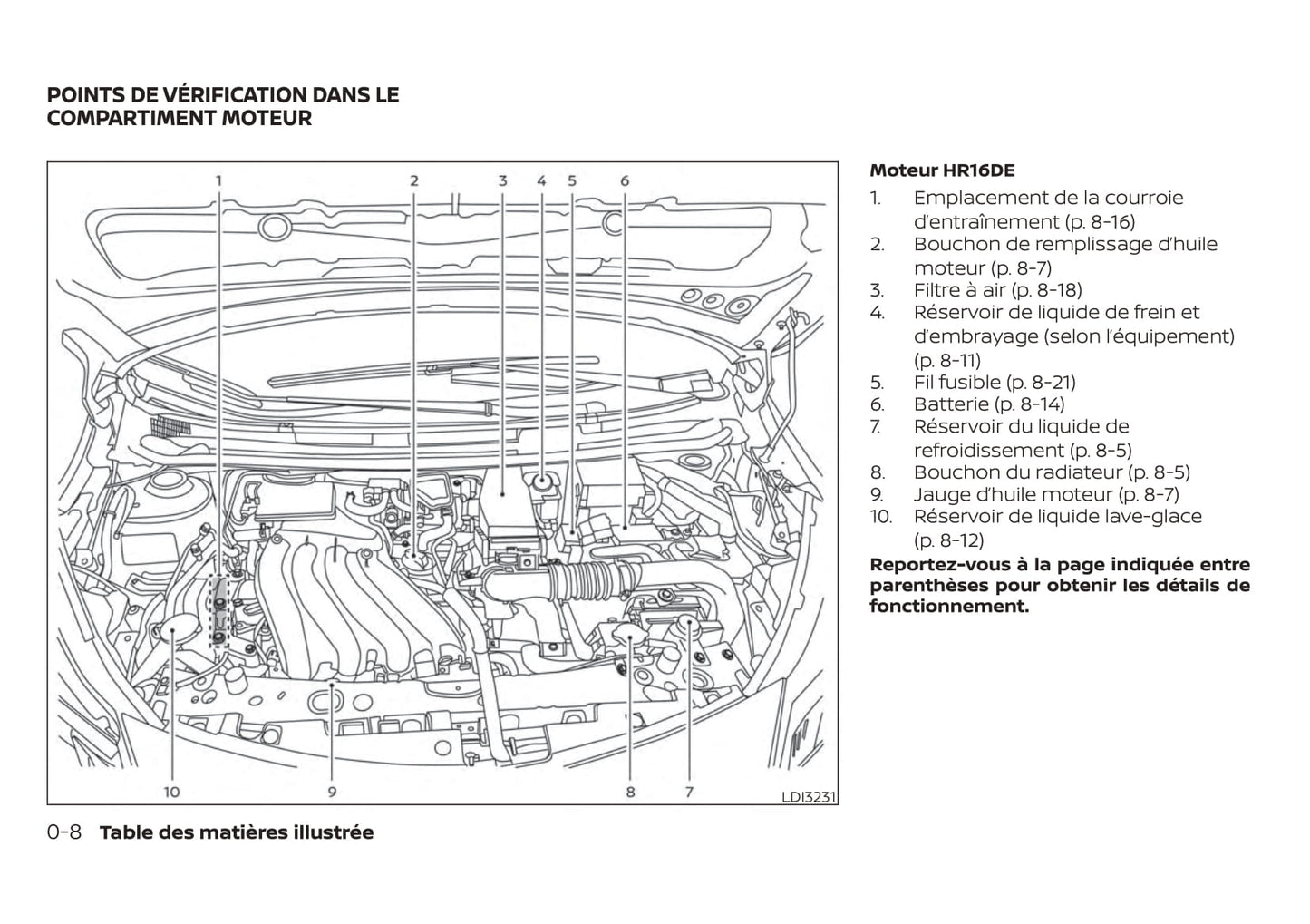 POINTS DE VÉRIFICATION DANS LE COMPARTIMENT MOTEUR

1 2 3 4 5 6

10 9 8 7

LDI3231

Moteur HR16DE

1. Emplacement de la courroie d'entraînement (p. 8-16)
2. Bouchon de remplissage d'huile moteur (p. 8-7)
3. Filtre à air (p. 8-18)
4. Réservoir de liquide de frein et d'embrayage (selon l'équipement) (p. 8-11)
5. Fil fusible (p. 8-21)
6. Batterie (p. 8-14)
7. Réservoir du liquide de refroidissement (p. 8-5)
8. Bouchon du radiateur (p. 8-5)
9. Jauge d'huile moteur (p. 8-7)
10. Réservoir de liquide lave-glace (p. 8-12)

Reportez-vous à la page indiquée entre parenthèses pour obtenir les détails de fonctionnement.

0-8 Table des matières illustrée