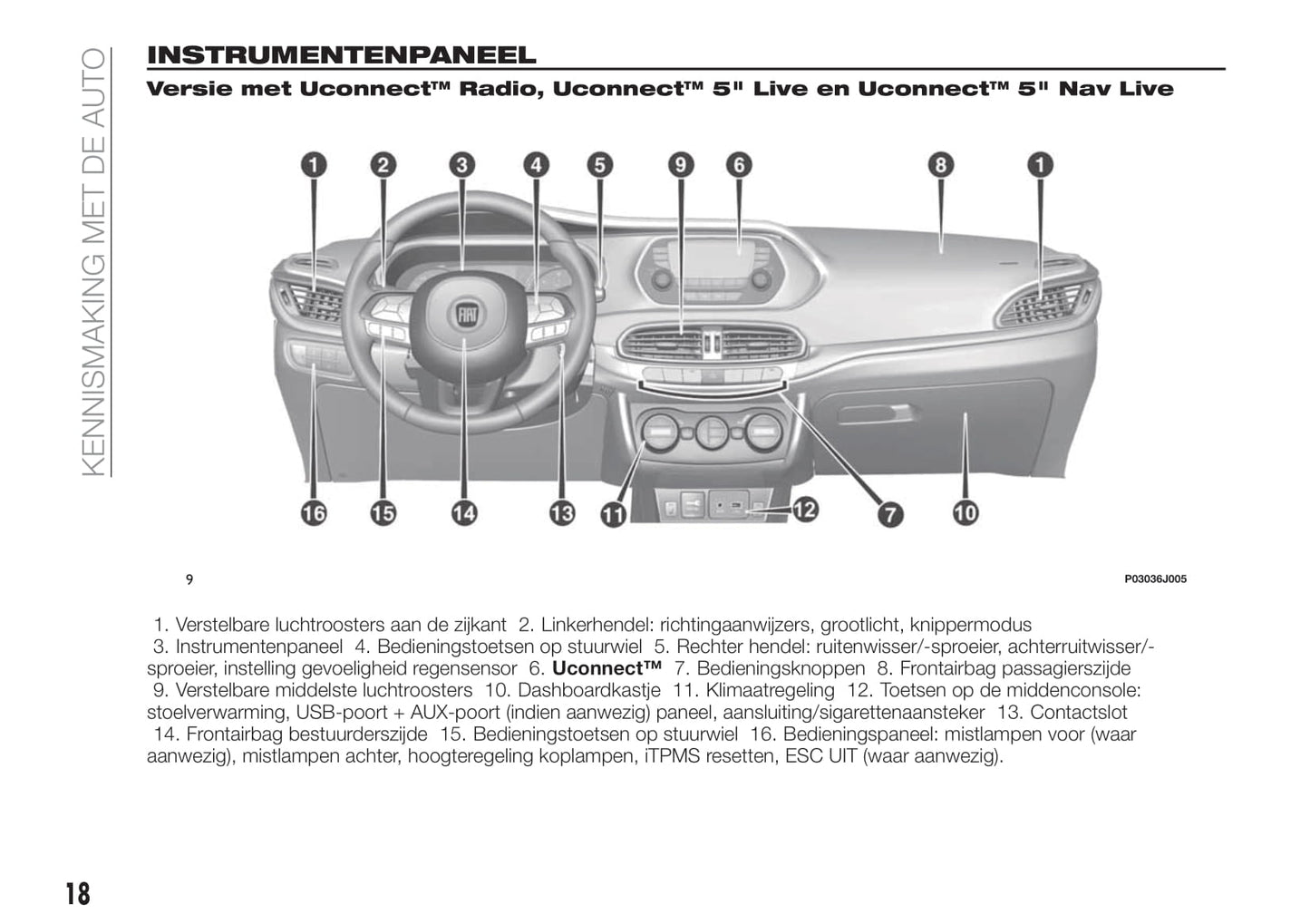 KENNISMAKING MET DE AUTO

INSTRUMENTENPANEEL

Versie met Uconnect™ Radio, Uconnect™ 5" Live en Uconnect™ 5" Nav Live

1 2 3 4 5 9 6 8 1

FIAT

16 15 14 13 11 12 7 10

9

P03036J005

1. Verstelbare luchtroosters aan de zijkant 2. Linkerhendel: richtingaanwijzers, grootlicht, knippermodus 3. Instrumentenpaneel 4. Bedieningstoetsen op stuurwiel 5. Rechter hendel: ruitenwisser/-sproeier, achterruitwisser/-sproeier, instelling gevoeligheid regensensor 6. Uconnect™ 7. Bedieningsknoppen 8. Frontairbag passagierszijde 9. Verstelbare middelste luchtroosters 10. Dashboardkastje 11. Klimaatregeling 12. Toetsen op de middenconsole: stoelverwarming, USB-poort + AUX-poort (indien aanwezig) paneel, aansluiting/sigarettenaansteker 13. Contactslot 14. Frontairbag bestuurderszijde 15. Bedieningstoetsen op stuurwiel 16. Bedieningspaneel: mistlampen voor (waar aanwezig), mistlampen achter, hoogteregeling koplampen, iTPMS resetten, ESC UIT (waar aanwezig).

18