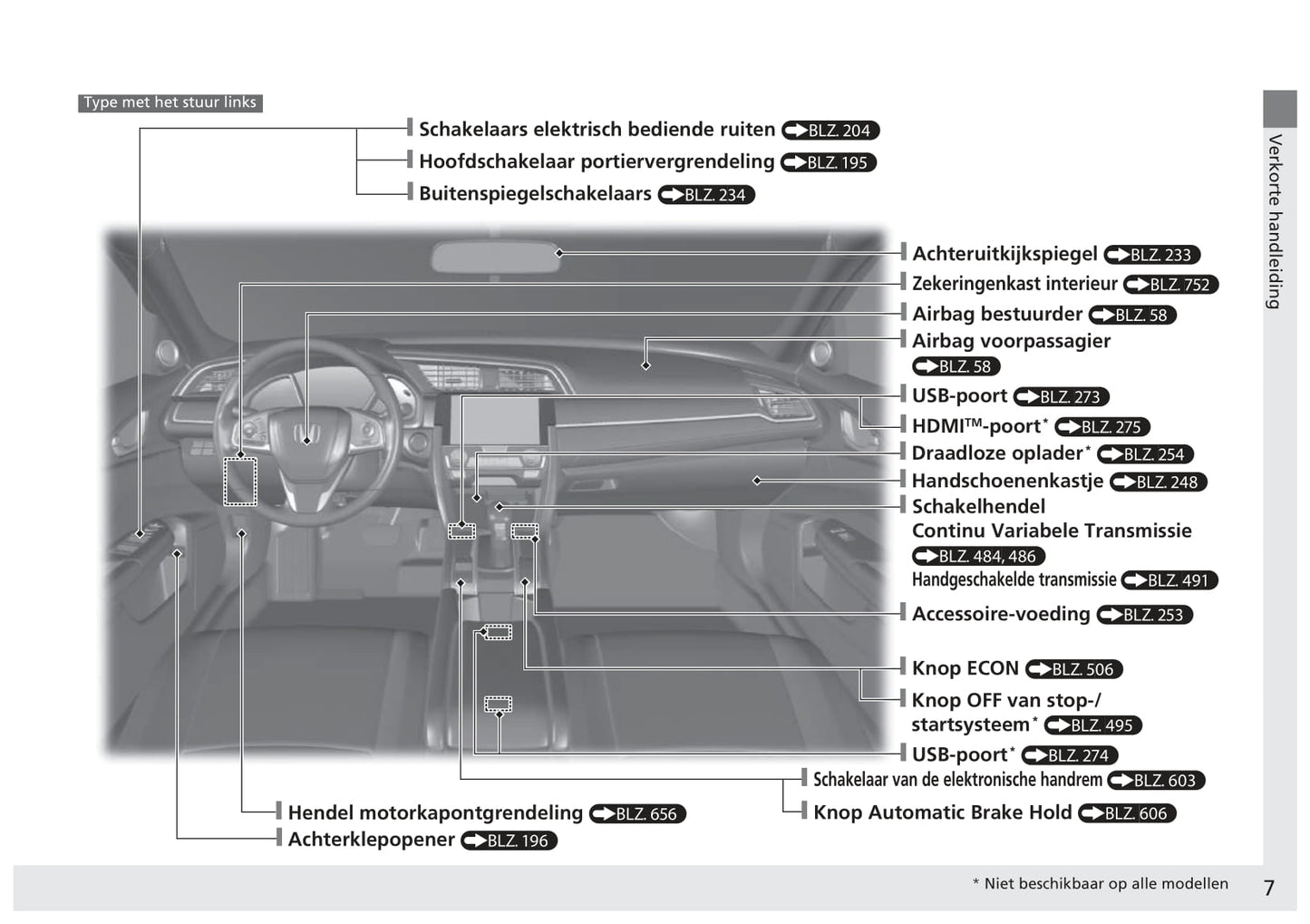 Type met het stuur links

Schakelaars elektrisch bediende ruiten BLZ. 204
Hoofdschakelaar portiervergrendeling BLZ. 195
Buitenspiegelschakelaars BLZ. 234

Achteruitkijkspiegel BLZ. 233
Zekeringenkast interieur BLZ. 752
Airbag bestuurder BLZ. 58
Airbag voorpassagier BLZ. 58
USB-poort BLZ. 273
HDMI™-poort* BLZ. 275
Draadloze oplader* BLZ. 254
Handschoenenkastje BLZ. 248
Schakelhendel
Continu Variabele Transmissie BLZ. 484, 486
Handgeschakelde transmissie BLZ. 491
Accessoire-voeding BLZ. 253
Knop ECON BLZ. 506
Knop OFF van stop-/startsysteem* BLZ. 495
USB-poort* BLZ. 274
Schakelaar van de elektronische handrem BLZ. 603
Knop Automatic Brake Hold BLZ. 606
Hendel motorkapontgrendeling BLZ. 656
Achterklepopener BLZ. 196

Verkorte handleiding

* Niet beschikbaar op alle modellen

7