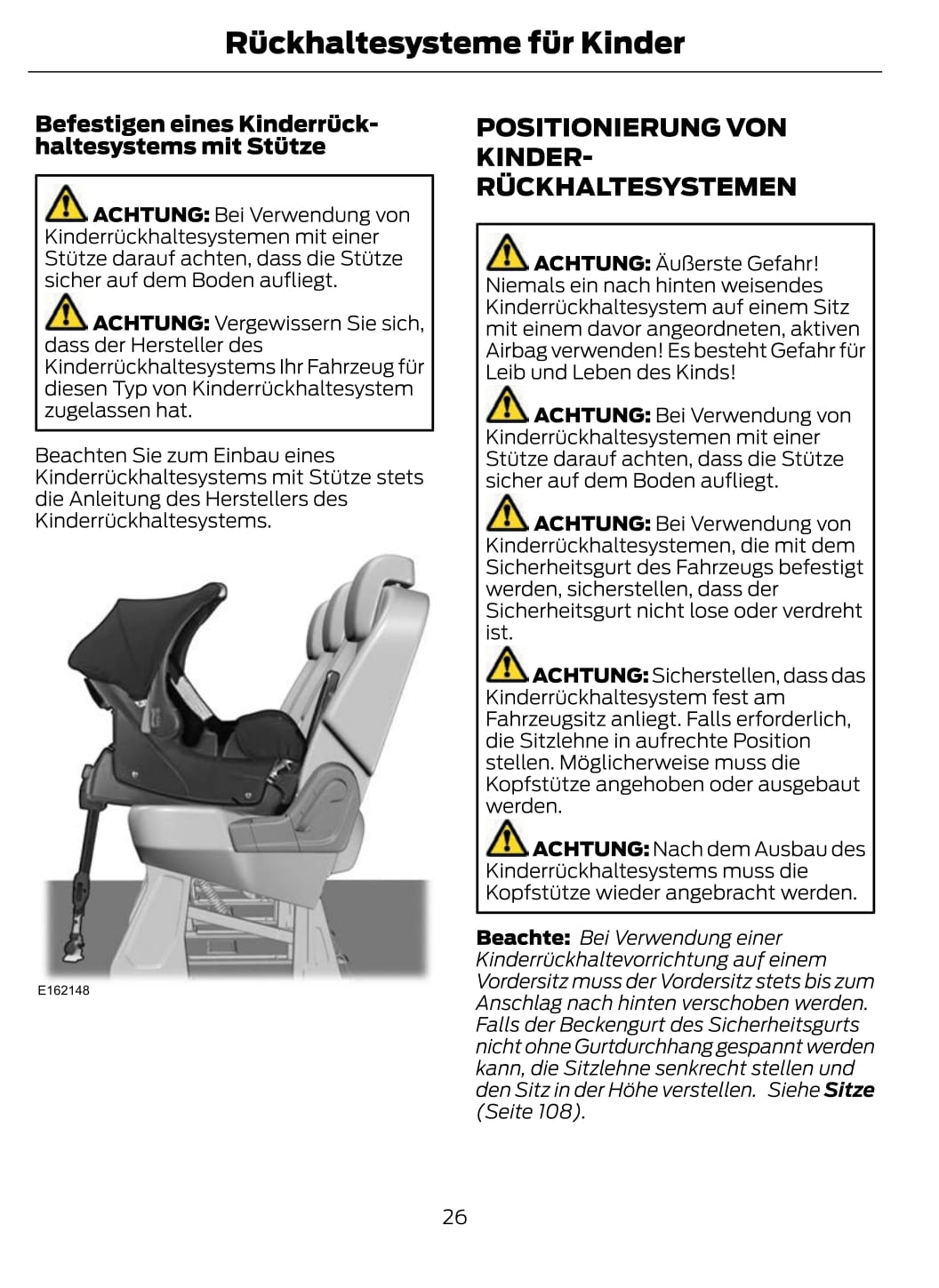 Rückhaltesysteme für Kinder

Befestigen eines Kinderrückhaltesystems mit Stütze

ACHTUNG: Bei Verwendung von Kinderrückhaltesystemen mit einer Stütze darauf achten, dass die Stütze sicher auf dem Boden aufliegt.

ACHTUNG: Vergewissern Sie sich, dass der Hersteller des Kinderrückhaltesystems Ihr Fahrzeug für diesen Typ von Kinderrückhaltesystem zugelassen hat.

Beachten Sie zum Einbau eines Kinderrückhaltesystems mit Stütze stets die Anleitung des Herstellers des Kinderrückhaltesystems.

E162148

POSITIONIERUNG VON KINDER-RÜCKHALTESYSTEMEN

ACHTUNG: Äußerste Gefahr! Niemals ein nach hinten weisendes Kinderrückhaltesystem auf einem Sitz mit einem davor angeordneten, aktiven Airbag verwenden! Es besteht Gefahr für Leib und Leben des Kinds!

ACHTUNG: Bei Verwendung von Kinderrückhaltesystemen mit einer Stütze darauf achten, dass die Stütze sicher auf dem Boden aufliegt.

ACHTUNG: Bei Verwendung von Kinderrückhaltesystemen, die mit dem Sicherheitsgurt des Fahrzeugs befestigt werden, sicherstellen, dass der Sicherheitsgurt nicht lose oder verdreht ist.

ACHTUNG: Sicherstellen, dass das Kinderrückhaltesystem fest am Fahrzeugsitz anliegt. Falls erforderlich, die Sitzlehne in aufrechte Position stellen. Möglicherweise muss die Kopfstütze angehoben oder ausgebaut werden.

ACHTUNG: Nach dem Ausbau des Kinderrückhaltesystems muss die Kopfstütze wieder angebracht werden.

Beachte: Bei Verwendung einer Kinderrückhaltevorrichtung auf einem Vordersitz muss der Vordersitz stets bis zum Anschlag nach hinten verschoben werden. Falls der Beckengurt des Sicherheitsgurts nicht ohne Gurtdurchhang gespannt werden kann, die Sitzlehne senkrecht stellen und den Sitz in der Höhe verstellen. Siehe Sitze (Seite 108).

26