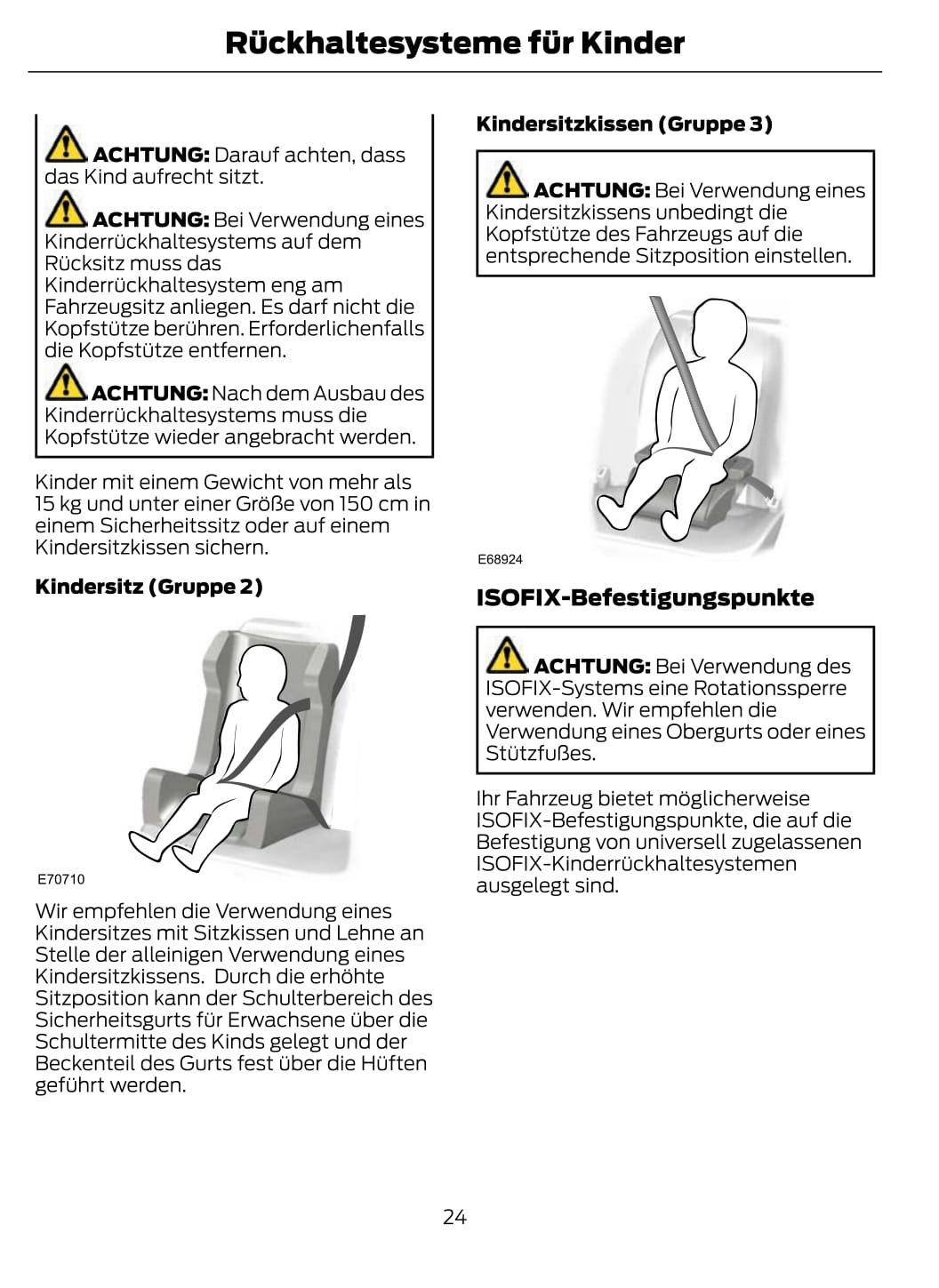 Rückhaltesysteme für Kinder

ACHTUNG: Darauf achten, dass das Kind aufrecht sitzt.

ACHTUNG: Bei Verwendung eines Kinderrückhaltesystems auf dem Rücksitz muss das Kinderrückhaltesystem eng am Fahrzeugsitz anliegen. Es darf nicht die Kopfstütze berühren. Erforderlichenfalls die Kopfstütze entfernen.

ACHTUNG: Nach dem Ausbau des Kinderrückhaltesystems muss die Kopfstütze wieder angebracht werden.

Kinder mit einem Gewicht von mehr als 15 kg und unter einer Größe von 150 cm in einem Sicherheitssitz oder auf einem Kindersitzkissen sichern.

Kindersitz (Gruppe 2)

E70710

Wir empfehlen die Verwendung eines Kindersitzes mit Sitzkissen und Lehne an Stelle der alleinigen Verwendung eines Kindersitzkissens. Durch die erhöhte Sitzposition kann der Schulterbereich des Sicherheitsgurts für Erwachsene über die Schultermitte des Kinds gelegt und der Beckenteil des Gurts fest über die Hüften geführt werden.

Kindersitzkissen (Gruppe 3)

ACHTUNG: Bei Verwendung eines Kindersitzkissens unbedingt die Kopfstütze des Fahrzeugs auf die entsprechende Sitzposition einstellen.

E68924

ISOFIX-Befestigungspunkte

ACHTUNG: Bei Verwendung des ISOFIX-Systems eine Rotationssperre verwenden. Wir empfehlen die Verwendung eines Obergurts oder eines Stützfußes.

Ihr Fahrzeug bietet möglicherweise ISOFIX-Befestigungspunkte, die auf die Befestigung von universell zugelassenen ISOFIX-Kinderrückhaltesystemen ausgelegt sind.

24