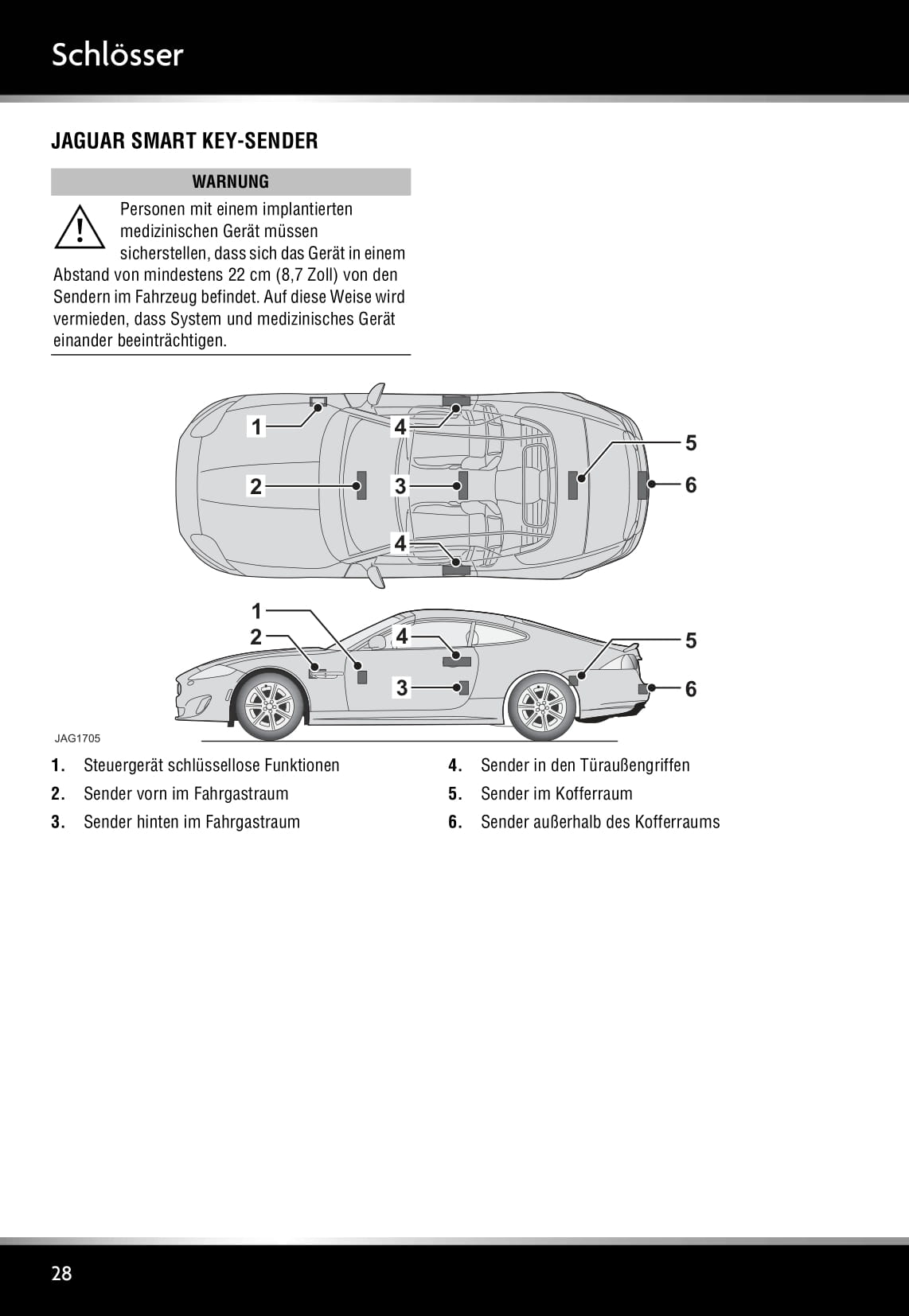 Schlösser

JAGUAR SMART KEY-SENDER

WARNUNG

Personen mit einem implantierten medizinischen Gerät müssen sicherstellen, dass sich das Gerät in einem Abstand von mindestens 22 cm (8,7 Zoll) von den Sendern im Fahrzeug befindet. Auf diese Weise wird vermieden, dass System und medizinisches Gerät einander beeinträchtigen.

1
4
5
2
3
6
4
1
2
4
5
3
6

JAG1705

1. Steuergerät schlüssellose Funktionen
2. Sender vorn im Fahrgastraum
3. Sender hinten im Fahrgastraum
4. Sender in den Türaußengriffen
5. Sender im Kofferraum
6. Sender außerhalb des Kofferraums

28