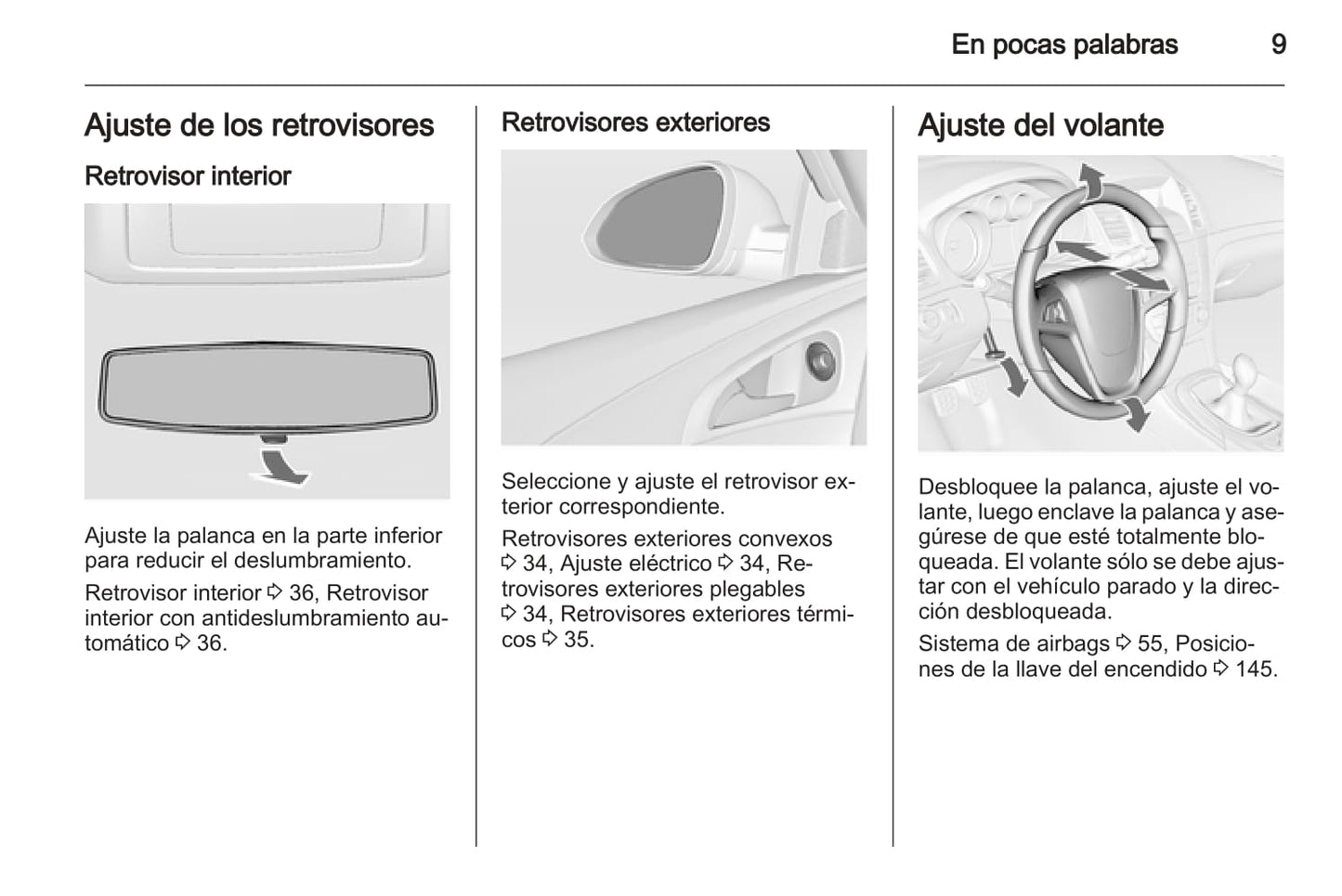 En pocas palabras 9

Ajuste de los retrovisores

Retrovisor interior

Ajuste la palanca en la parte inferior para reducir el deslumbramiento.

Retrovisor interior ⇨ 36, Retrovisor interior con antideslumbramiento automático ⇨ 36.

Retrovisores exteriores

Seleccione y ajuste el retrovisor exterior correspondiente.

Retrovisores exteriores convexos ⇨ 34, Ajuste eléctrico ⇨ 34, Retrovisores exteriores plegables ⇨ 34, Retrovisores exteriores térmicos ⇨ 35.

Ajuste del volante

Desbloquee la palanca, ajuste el volante, luego enclave la palanca y asegúrese de que esté totalmente bloqueada. El volante sólo se debe ajustar con el vehículo parado y la dirección desbloqueada.

Sistema de airbags ⇨ 55, Posiciones de la llave del encendido ⇨ 145.