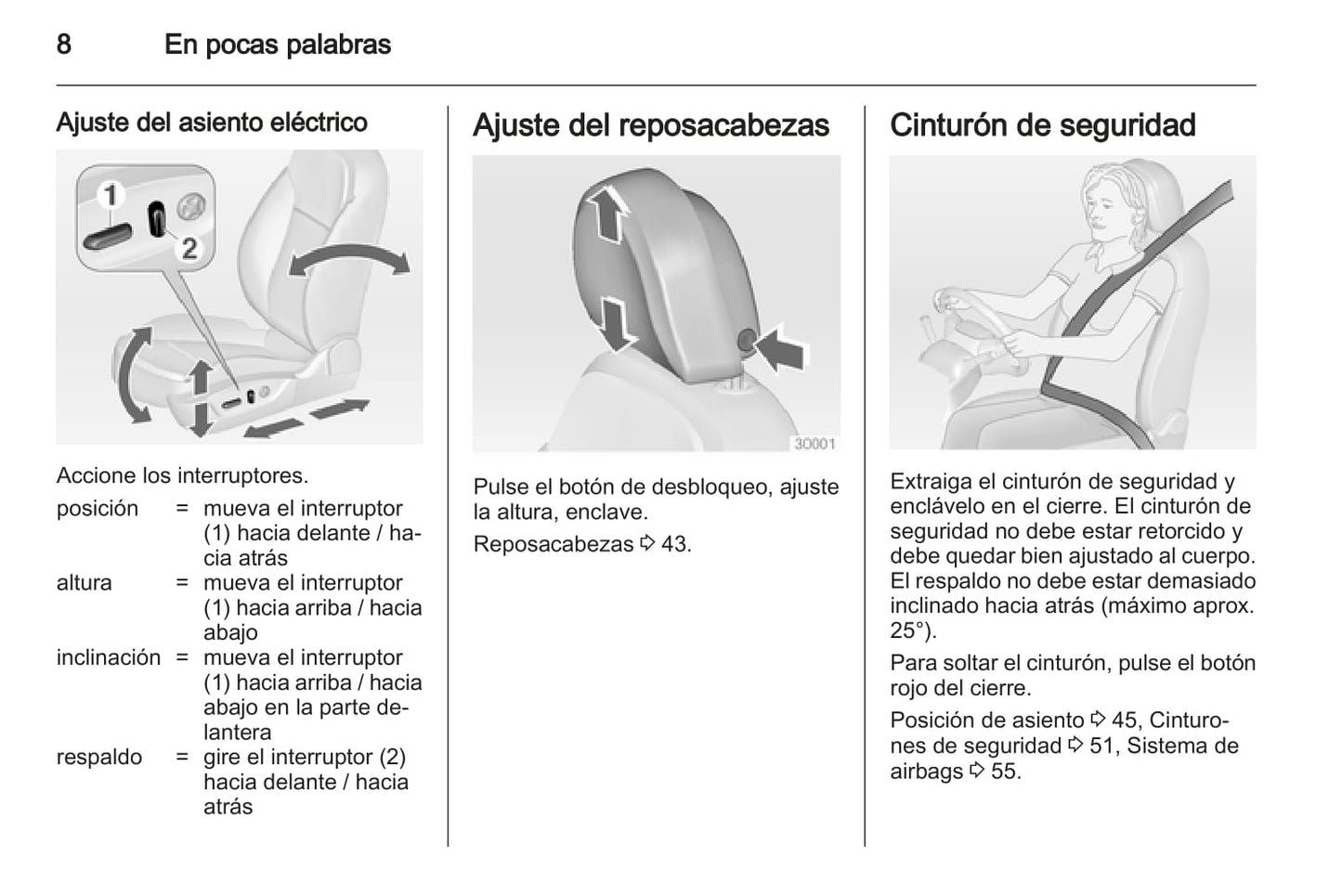 8 En pocas palabras

Ajuste del asiento eléctrico

1
2

Accione los interruptores.

posición = mueva el interruptor (1) hacia delante / hacia atrás
altura = mueva el interruptor (1) hacia arriba / hacia abajo
inclinación = mueva el interruptor (1) hacia arriba / hacia abajo en la parte delantera
respaldo = gire el interruptor (2) hacia delante / hacia atrás

Ajuste del reposacabezas

30001

Pulse el botón de desbloqueo, ajuste la altura, enclave.

Reposacabezas ⇨ 43.

Cinturón de seguridad

Extraiga el cinturón de seguridad y enclávelo en el cierre. El cinturón de seguridad no debe estar retorcido y debe quedar bien ajustado al cuerpo. El respaldo no debe estar demasiado inclinado hacia atrás (máximo aprox. 25°).

Para soltar el cinturón, pulse el botón rojo del cierre.

Posición de asiento ⇨ 45, Cinturones de seguridad ⇨ 51, Sistema de airbags ⇨ 55.