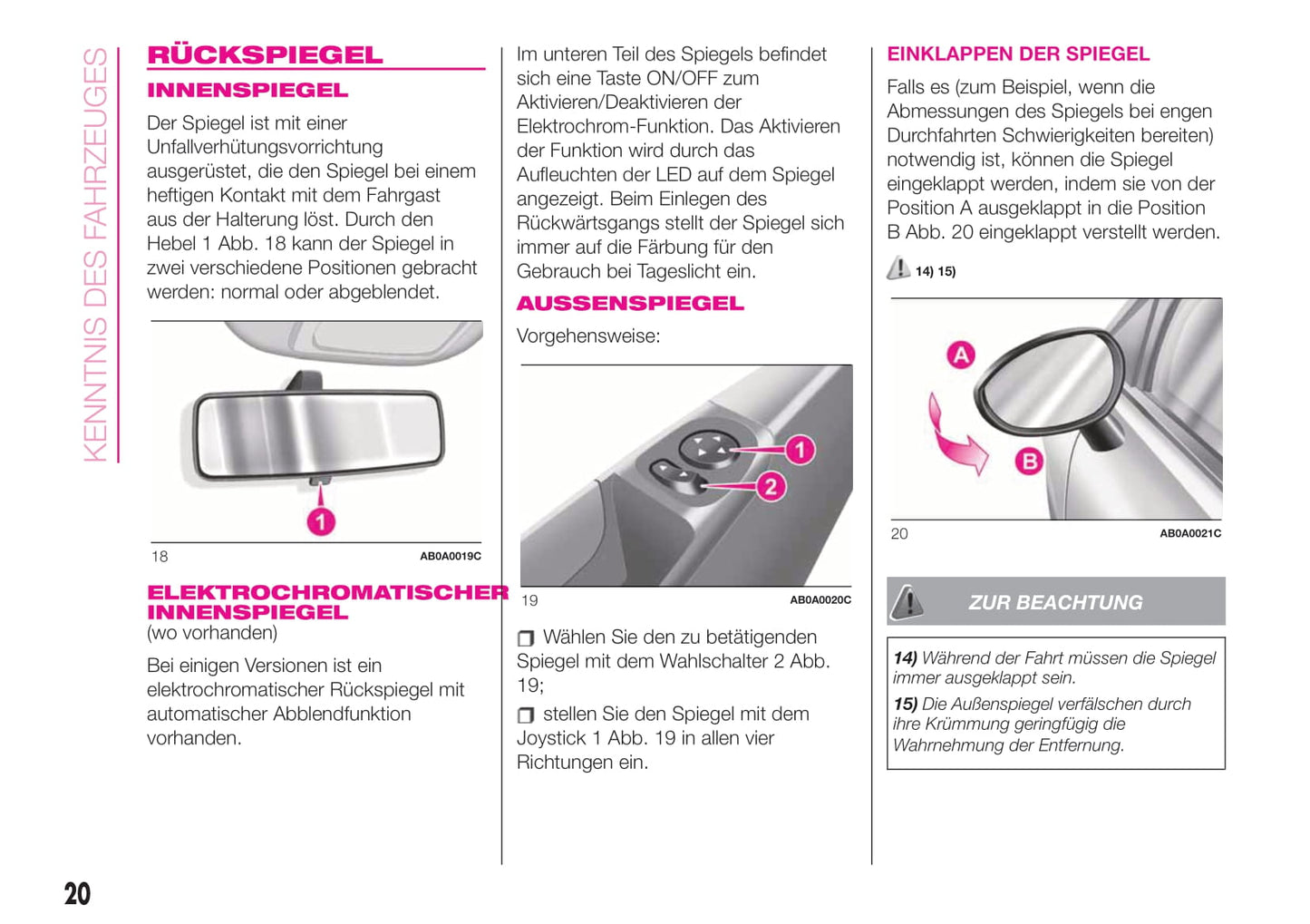 KENNTNIS DES FAHRZEUGES

RÜCKSPIEGEL

INNENSPIEGEL

Der Spiegel ist mit einer Unfallverhütungsvorrichtung ausgerüstet, die den Spiegel bei einem heftigen Kontakt mit dem Fahrgast aus der Halterung löst. Durch den Hebel 1 Abb. 18 kann der Spiegel in zwei verschiedene Positionen gebracht werden: normal oder abgeblendet.

1

18 AB0A0019C

ELEKTROCHROMATISCHER INNENSPIEGEL
(wo vorhanden)

Bei einigen Versionen ist ein elektrochromatischer Rückspiegel mit automatischer Abblendfunktion vorhanden.

Im unteren Teil des Spiegels befindet sich eine Taste ON/OFF zum Aktivieren/Deaktivieren der Elektrochrom-Funktion. Das Aktivieren der Funktion wird durch das Aufleuchten der LED auf dem Spiegel angezeigt. Beim Einlegen des Rückwärtsgangs stellt der Spiegel sich immer auf die Färbung für den Gebrauch bei Tageslicht ein.

AUSSENSPIEGEL

Vorgehensweise:

1
2

19 AB0A0020C

❒ Wählen Sie den zu betätigenden Spiegel mit dem Wahlschalter 2 Abb. 19;

❒ stellen Sie den Spiegel mit dem Joystick 1 Abb. 19 in allen vier Richtungen ein.

EINKLAPPEN DER SPIEGEL

Falls es (zum Beispiel, wenn die Abmessungen des Spiegels bei engen Durchfahrten Schwierigkeiten bereiten) notwendig ist, können die Spiegel eingeklappt werden, indem sie von der Position A ausgeklappt in die Position B Abb. 20 eingeklappt verstellt werden.

14) 15)

A
B

20 AB0A0021C

ZUR BEACHTUNG

14) Während der Fahrt müssen die Spiegel immer ausgeklappt sein.

15) Die Außenspiegel verfälschen durch ihre Krümmung geringfügig die Wahrnehmung der Entfernung.

20