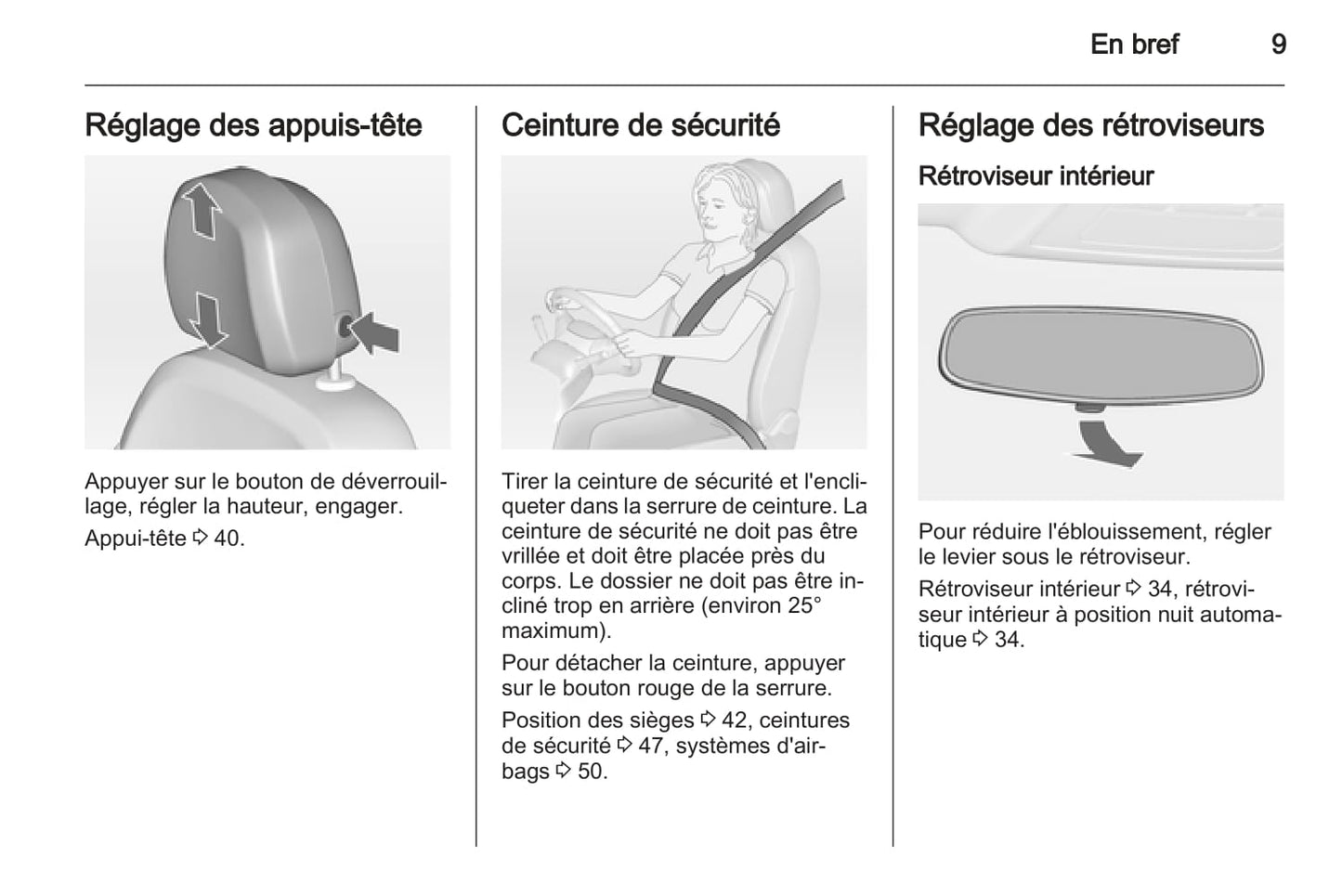 En bref 9

Réglage des appuis-tête

Appuyer sur le bouton de déverrouillage, régler la hauteur, engager.

Appui-tête ⇨ 40.

Ceinture de sécurité

Tirer la ceinture de sécurité et l'encliqueter dans la serrure de ceinture. La ceinture de sécurité ne doit pas être vrillée et doit être placée près du corps. Le dossier ne doit pas être incliné trop en arrière (environ 25° maximum).

Pour détacher la ceinture, appuyer sur le bouton rouge de la serrure.

Position des sièges ⇨ 42, ceintures de sécurité ⇨ 47, systèmes d'airbags ⇨ 50.

Réglage des rétroviseurs

Rétroviseur intérieur

Pour réduire l'éblouissement, régler le levier sous le rétroviseur.

Rétroviseur intérieur ⇨ 34, rétroviseur intérieur à position nuit automatique ⇨ 34.