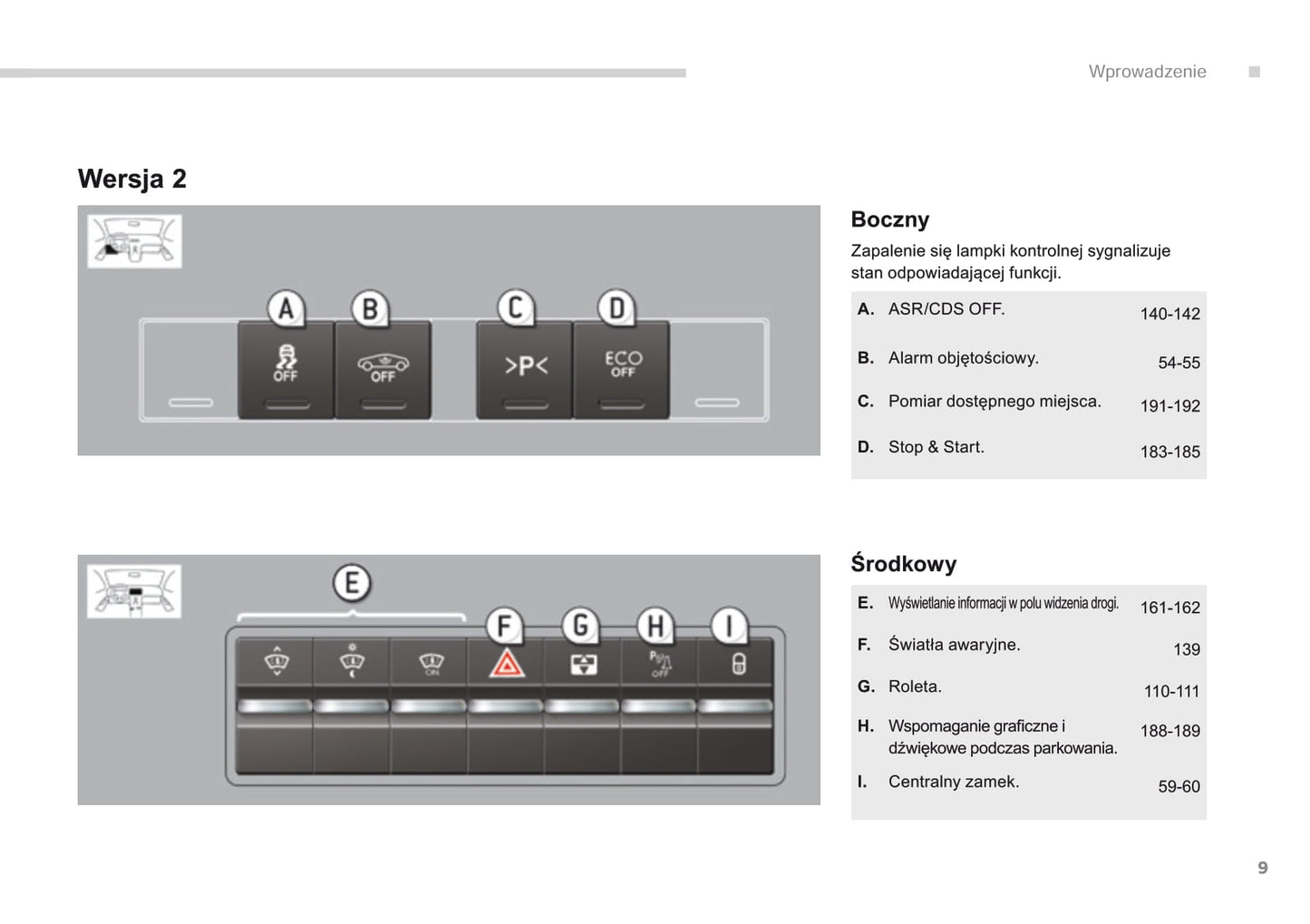 Wprowadzenie

Wersja 2

A B C D

OFF OFF >P< ECO OFF

Boczny

Zapalenie się lampki kontrolnej sygnalizuje stan odpowiadającej funkcji.

| | | |
|---|---|---|
| A. | ASR/CDS OFF. | 140-142 |
| B. | Alarm objętościowy. | 54-55 |
| C. | Pomiar dostępnego miejsca. | 191-192 |
| D. | Stop & Start. | 183-185 |

E F G H I

ON OFF

Środkowy

| | | |
|---|---|---|
| E. | Wyświetlanie informacji w polu widzenia drogi. | 161-162 |
| F. | Światła awaryjne. | 139 |
| G. | Roleta. | 110-111 |
| H. | Wspomaganie graficzne i dźwiękowe podczas parkowania. | 188-189 |
| I. | Centralny zamek. | 59-60 |

9