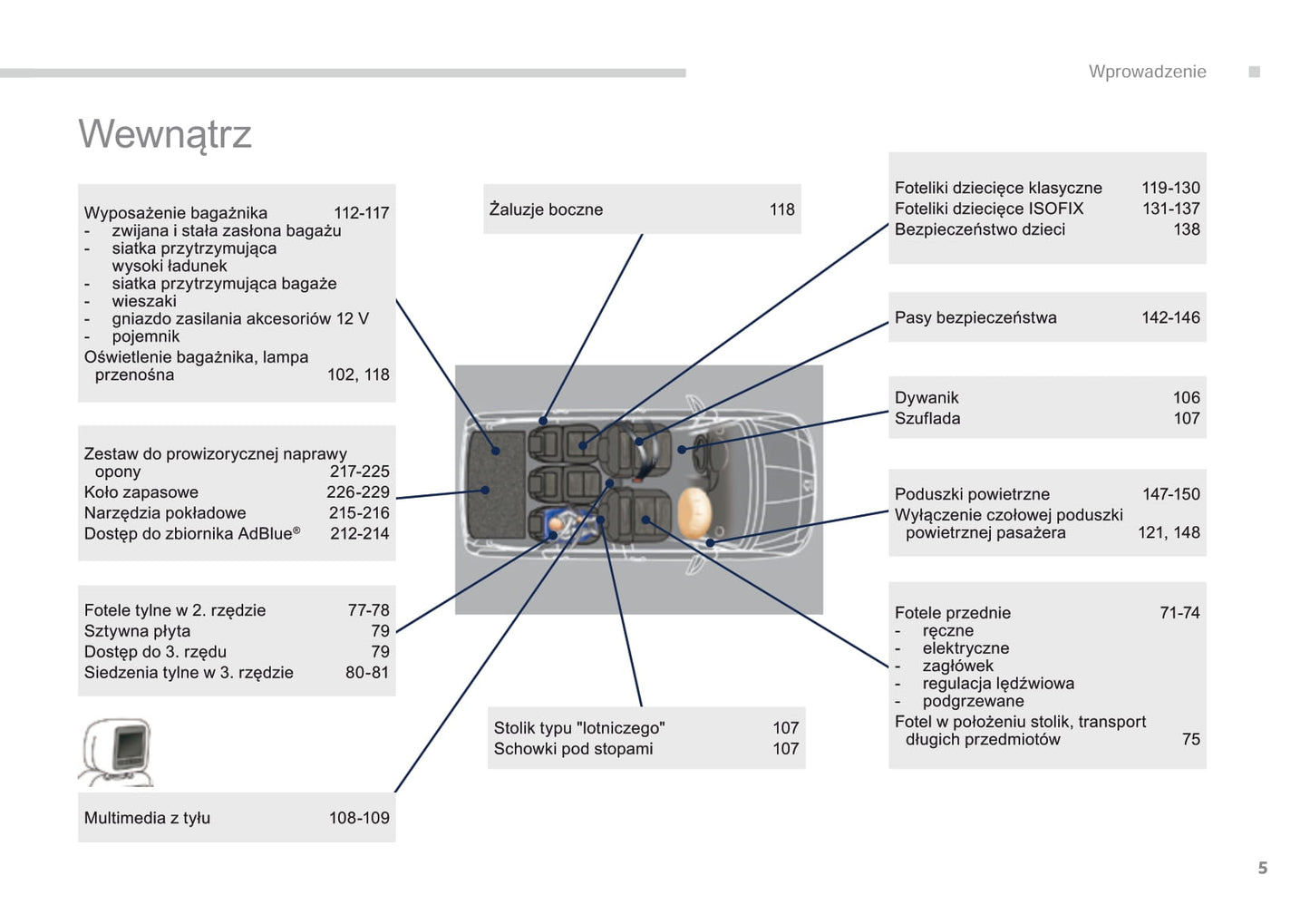 Wprowadzenie

Wewnątrz

Wyposażenie bagażnika 112-117
- zwijana i stała zasłona bagażu
- siatka przytrzymująca wysoki ładunek
- siatka przytrzymująca bagaże
- wieszaki
- gniazdo zasilania akcesoriów 12 V
- pojemnik
Oświetlenie bagażnika, lampa przenośna 102, 118

Zestaw do prowizorycznej naprawy opony 217-225
Koło zapasowe 226-229
Narzędzia pokładowe 215-216
Dostęp do zbiornika AdBlue® 212-214

Fotele tylne w 2. rzędzie 77-78
Sztywna płyta 79
Dostęp do 3. rzędu 79
Siedzenia tylne w 3. rzędzie 80-81

Multimedia z tyłu 108-109

Żaluzje boczne 118

Stolik typu "lotniczego" 107
Schowki pod stopami 107

Foteliki dziecięce klasyczne 119-130
Foteliki dziecięce ISOFIX 131-137
Bezpieczeństwo dzieci 138

Pasy bezpieczeństwa 142-146

Dywanik 106
Szuflada 107

Poduszki powietrzne 147-150
Wyłączenie czołowej poduszki powietrznej pasażera 121, 148

Fotele przednie 71-74
- ręczne
- elektryczne
- zagłówek
- regulacja lędźwiowa
- podgrzewane
Fotel w położeniu stolik, transport długich przedmiotów 75

5