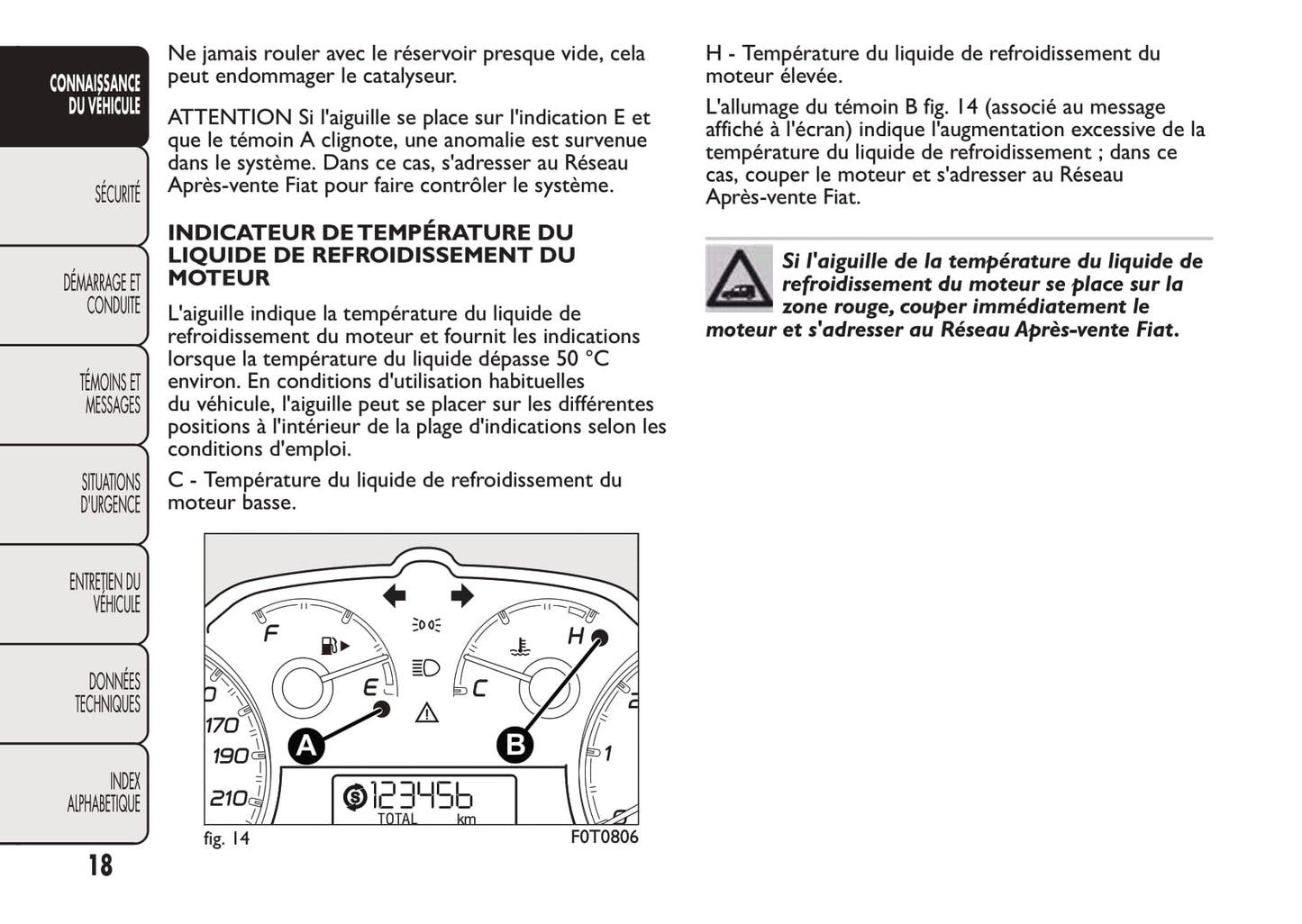 CONNAISSANCE DU VÉHICULE

SÉCURITÉ

DÉMARRAGE ET CONDUITE

TÉMOINS ET MESSAGES

SITUATIONS D'URGENCE

ENTRETIEN DU VÉHICULE

DONNÉES TECHNIQUES

INDEX ALPHABETIQUE

18

Ne jamais rouler avec le réservoir presque vide, cela peut endommager le catalyseur.

ATTENTION Si l'aiguille se place sur l'indication E et que le témoin A clignote, une anomalie est survenue dans le système. Dans ce cas, s'adresser au Réseau Après-vente Fiat pour faire contrôler le système.

INDICATEUR DE TEMPÉRATURE DU LIQUIDE DE REFROIDISSEMENT DU MOTEUR

L'aiguille indique la température du liquide de refroidissement du moteur et fournit les indications lorsque la température du liquide dépasse 50 °C environ. En conditions d'utilisation habituelles du véhicule, l'aiguille peut se placer sur les différentes positions à l'intérieur de la plage d'indications selon les conditions d'emploi.

C - Température du liquide de refroidissement du moteur basse.

F
E
C
H
170
190
210
1
A
B
123456
TOTAL km

fig. 14
F0T0806

H - Température du liquide de refroidissement du moteur élevée.

L'allumage du témoin B fig. 14 (associé au message affiché à l'écran) indique l'augmentation excessive de la température du liquide de refroidissement ; dans ce cas, couper le moteur et s'adresser au Réseau Après-vente Fiat.

Si l'aiguille de la température du liquide de refroidissement du moteur se place sur la zone rouge, couper immédiatement le moteur et s'adresser au Réseau Après-vente Fiat.