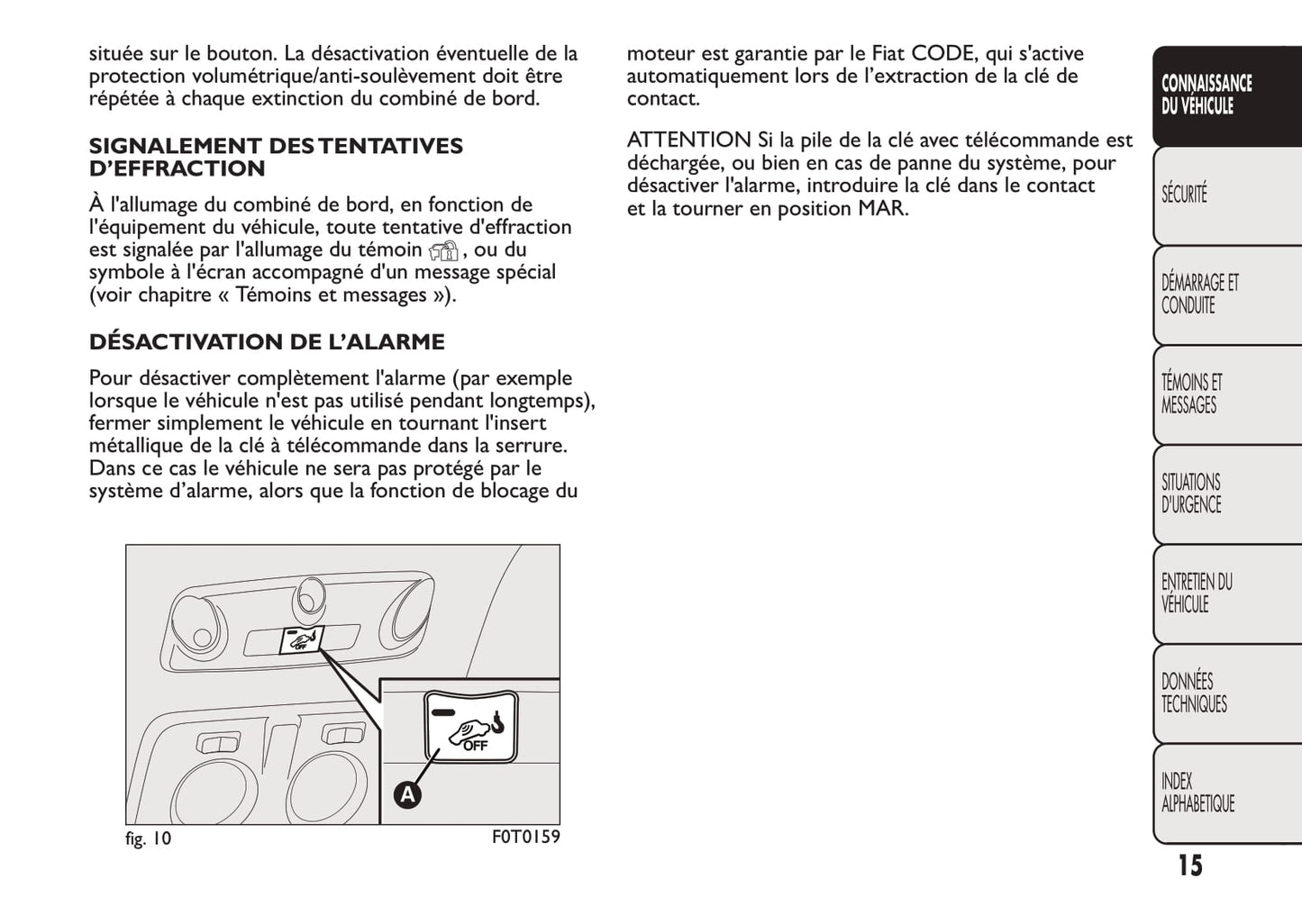 située sur le bouton. La désactivation éventuelle de la protection volumétrique/anti-soulèvement doit être répétée à chaque extinction du combiné de bord.

SIGNALEMENT DES TENTATIVES D'EFFRACTION

À l'allumage du combiné de bord, en fonction de l'équipement du véhicule, toute tentative d'effraction est signalée par l'allumage du témoin , ou du symbole à l'écran accompagné d'un message spécial (voir chapitre « Témoins et messages »).

DÉSACTIVATION DE L'ALARME

Pour désactiver complètement l'alarme (par exemple lorsque le véhicule n'est pas utilisé pendant longtemps), fermer simplement le véhicule en tournant l'insert métallique de la clé à télécommande dans la serrure. Dans ce cas le véhicule ne sera pas protégé par le système d'alarme, alors que la fonction de blocage du

OFF

OFF

A

fig. 10

F0T0159

moteur est garantie par le Fiat CODE, qui s'active automatiquement lors de l'extraction de la clé de contact.

ATTENTION Si la pile de la clé avec télécommande est déchargée, ou bien en cas de panne du système, pour désactiver l'alarme, introduire la clé dans le contact et la tourner en position MAR.

CONNAISSANCE DU VÉHICULE

SÉCURITÉ

DÉMARRAGE ET CONDUITE

TÉMOINS ET MESSAGES

SITUATIONS D'URGENCE

ENTRETIEN DU VÉHICULE

DONNÉES TECHNIQUES

INDEX ALPHABETIQUE

15